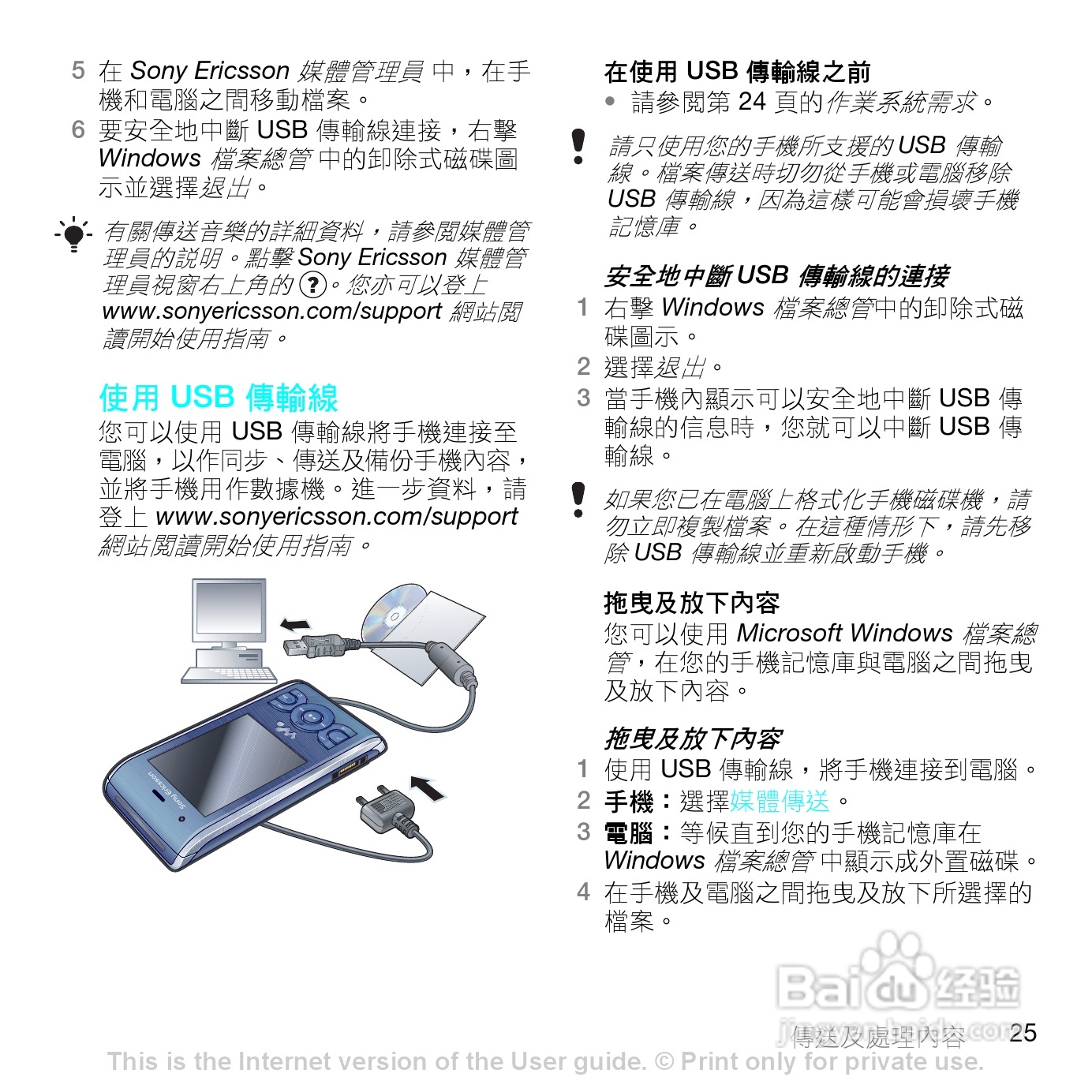 5 在 Sony Ericsson 媒體管理員 中，在手機和電腦之間移動檔案。

6 要安全地中斷 USB 傳輸線連接，右擊 Windows 檔案總管 中的卸除式磁碟圖示並選擇退出。

有關傳送音樂的詳細資料，請參閱媒體管理員的說明。點擊 Sony Ericsson 媒體管理員視窗右上角的 ?。您亦可以登上 www.sonyericsson.com/support 網站閱讀開始使用指南。

使用 USB 傳輸線

您可以使用 USB 傳輸線將手機連接至電腦，以作同步、傳送及備份手機內容，並將手機用作數據機。進一步資料，請登上 www.sonyericsson.com/support 網站閱讀開始使用指南。

Sony Ericsson

在使用 USB 傳輸線之前

• 請參閱第 24 頁的作業系統需求。

請只使用您的手機所支援的 USB 傳輸線。檔案傳送時切勿從手機或電腦移除 USB 傳輸線，因為這樣可能會損壞手機記憶庫。

安全地中斷 USB 傳輸線的連接

1 右擊 Windows 檔案總管中的卸除式磁碟圖示。

2 選擇退出。

3 當手機內顯示可以安全地中斷 USB 傳輸線的信息時，您就可以中斷 USB 傳輸線。

如果您已在電腦上格式化手機磁碟機，請勿立即複製檔案。在這種情形下，請先移除 USB 傳輸線並重新啟動手機。

拖曳及放下內容

您可以使用 Microsoft Windows 檔案總管，在您的手機記憶庫與電腦之間拖曳及放下內容。

拖曳及放下內容

1 使用 USB 傳輸線，將手機連接到電腦。

2 手機：選擇媒體傳送。

3 電腦：等候直到您的手機記憶庫在 Windows 檔案總管 中顯示成外置磁碟。

4 在手機及電腦之間拖曳及放下所選擇的檔案。

Baidu 经验
jingyan.baidu.com

傳送及處理內容 25

This is the Internet version of the User guide. © Print only for private use.