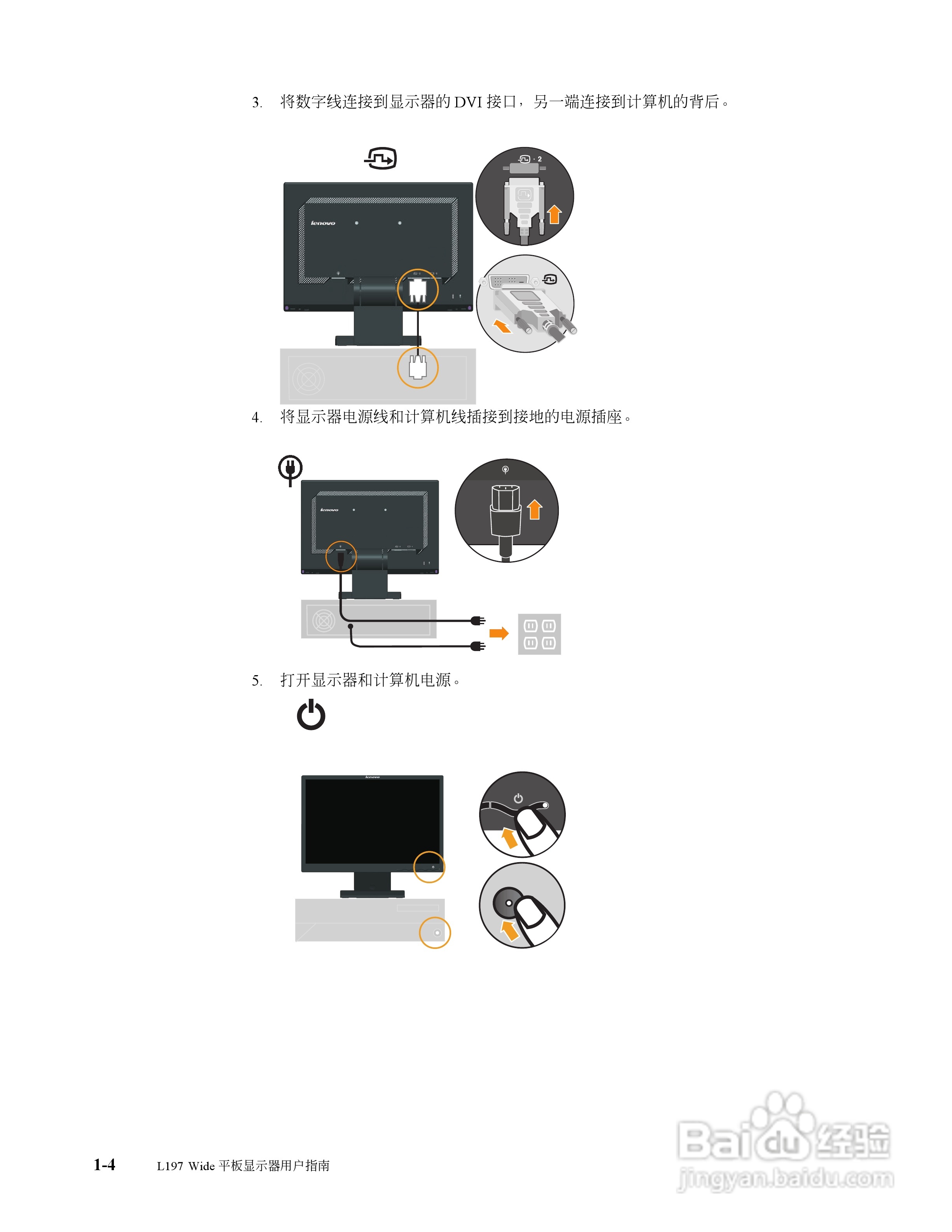 3. 将数字线连接到显示器的 DVI 接口，另一端连接到计算机的背后。

lenovo

2

4. 将显示器电源线和计算机线插接到接地的电源插座。

lenovo

5. 打开显示器和计算机电源。

lenovo

1-4 L197 Wide 平板显示器用户指南

Baidu 经验
jingyan.baidu.com