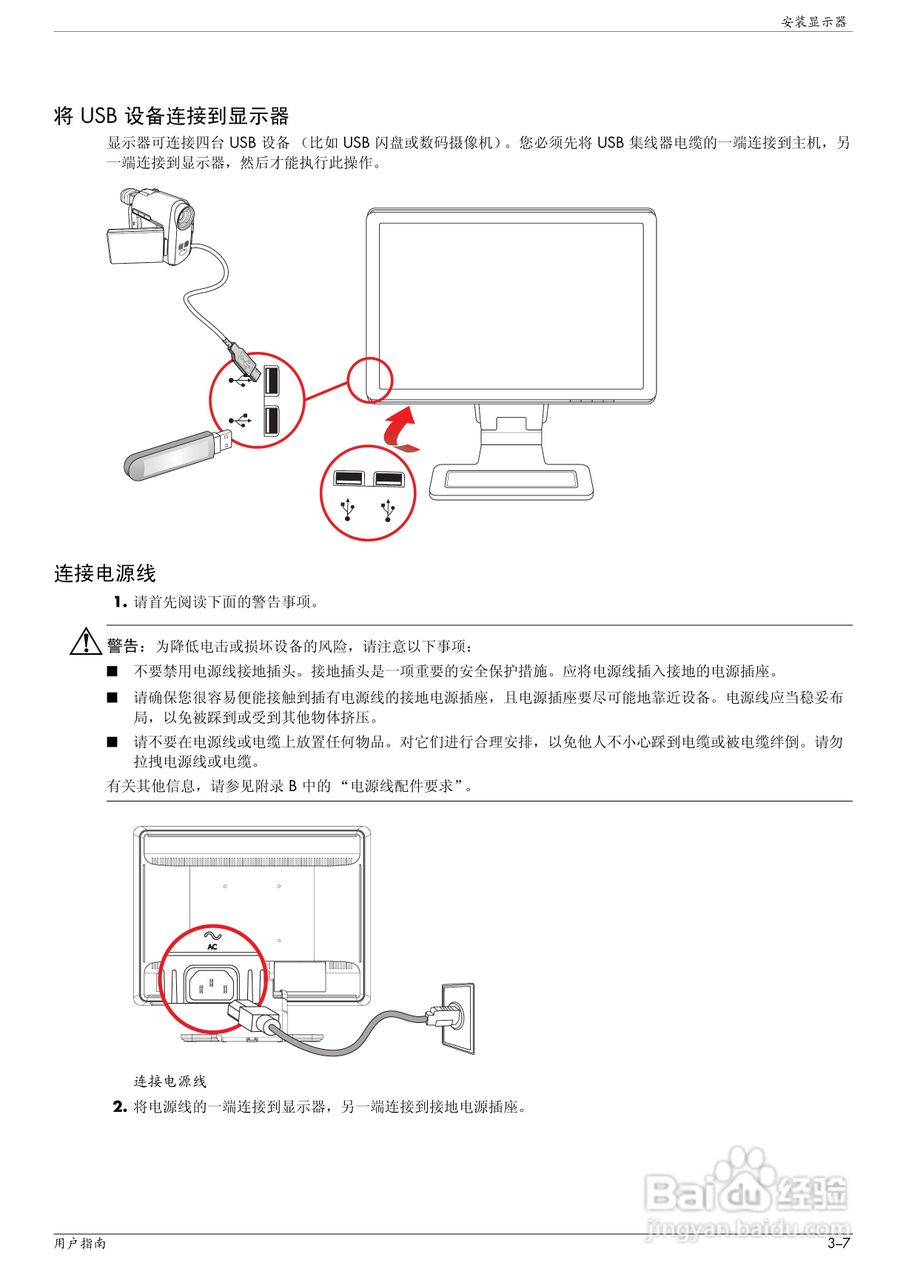 安装显示器

将 USB 设备连接到显示器

显示器可连接四台 USB 设备（比如 USB 闪盘或数码摄像机）。您必须先将 USB 集线器电缆的一端连接到主机，另一端连接到显示器，然后才能执行此操作。

连接电源线

1. 请首先阅读下面的警告事项。

警告：为降低电击或损坏设备的风险，请注意以下事项：

■ 不要禁用电源线接地插头。接地插头是一项重要的安全保护措施。应将电源线插入接地的电源插座。

■ 请确保您很容易便能接触到插有电源线的接地电源插座，且电源插座要尽可能地靠近设备。电源线应当稳妥布局，以免被踩到或受到其他物体挤压。

■ 请不要在电源线或电缆上放置任何物品。对它们进行合理安排，以免他人不小心踩到电缆或被电缆绊倒。请勿拉拽电源线或电缆。

有关其他信息，请参见附录 B 中的 “电源线配件要求”。

AC

连接电源线

2. 将电源线的一端连接到显示器，另一端连接到接地电源插座。

Baidu 经验
jingyan.baidu.com

用户指南 3–7