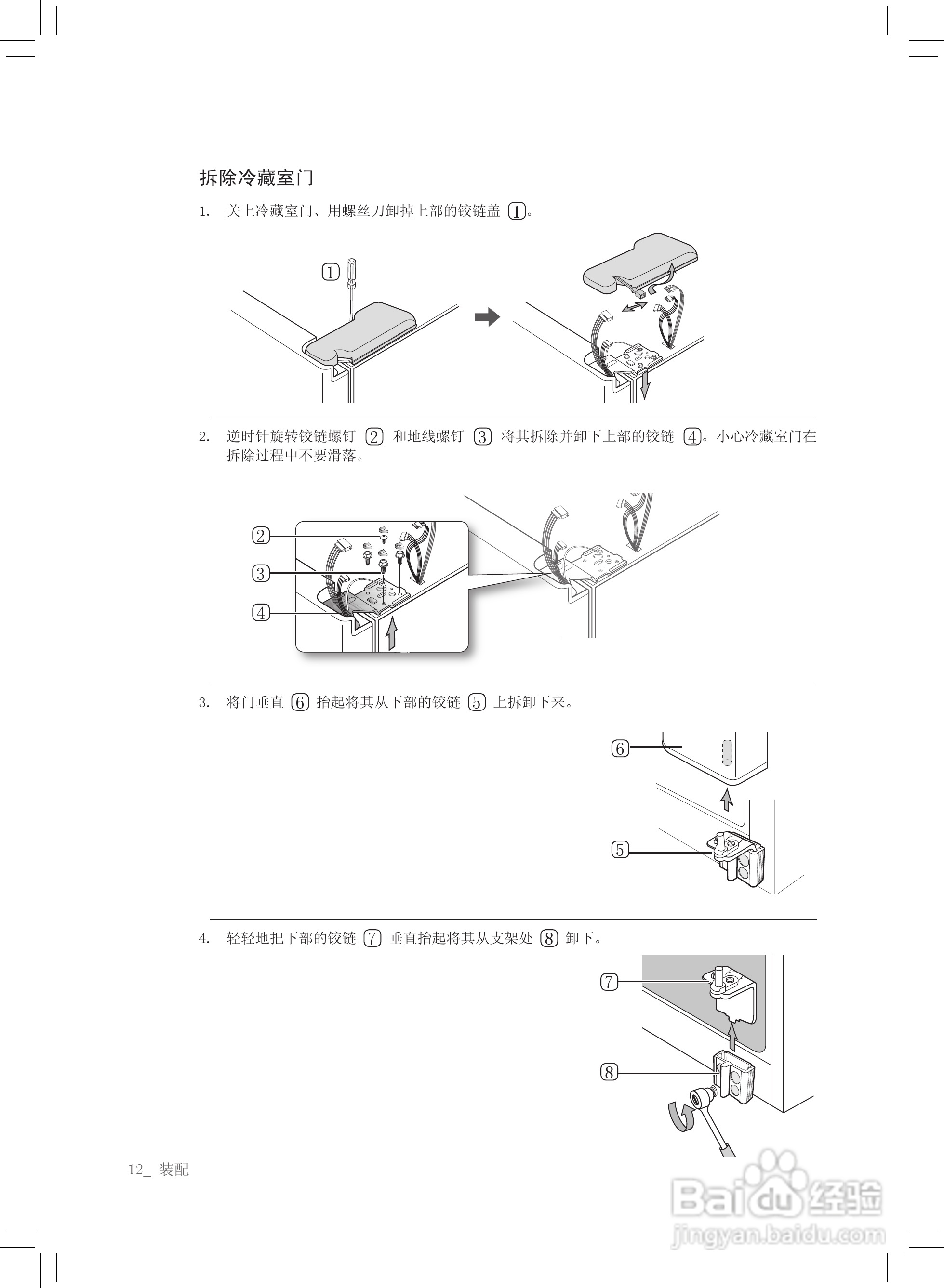 拆除冷藏室门

1. 关上冷藏室门、用螺丝刀卸掉上部的铰链盖 ①。

①

2. 逆时针旋转铰链螺钉 ② 和地线螺钉 ③ 将其拆除并卸下上部的铰链 ④。小心冷藏室门在拆除过程中不要滑落。

②
③
④

3. 将门垂直 ⑥ 抬起将其从下部的铰链 ⑤ 上拆卸下来。

⑥
⑤

4. 轻轻地把下部的铰链 ⑦ 垂直抬起将其从支架处 ⑧ 卸下。

⑦
⑧

12_ 装配

Baidu经验
jingyan.baidu.com