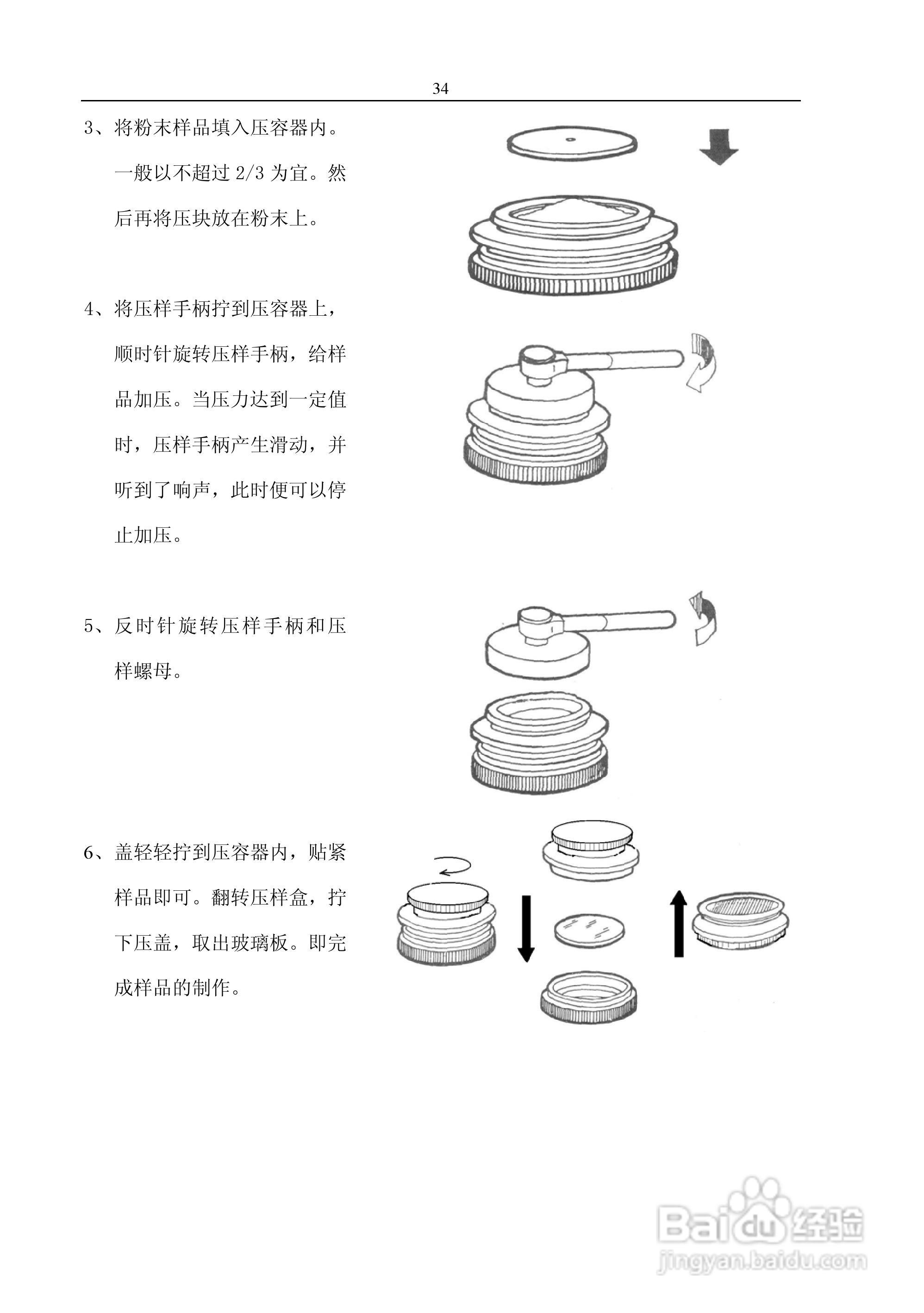 34

3、将粉末样品填入压容器内。一般以不超过 2/3 为宜。然后再将压块放在粉末上。

4、将压样手柄拧到压容器上，顺时针旋转压样手柄，给样品加压。当压力达到一定值时，压样手柄产生滑动，并听到了响声，此时便可以停止加压。

5、反时针旋转压样手柄和压样螺母。

6、盖轻轻拧到压容器内，贴紧样品即可。翻转压样盒，拧下压盖，取出玻璃板。即完成样品的制作。

Baidu 经验
jingyan.baidu.com