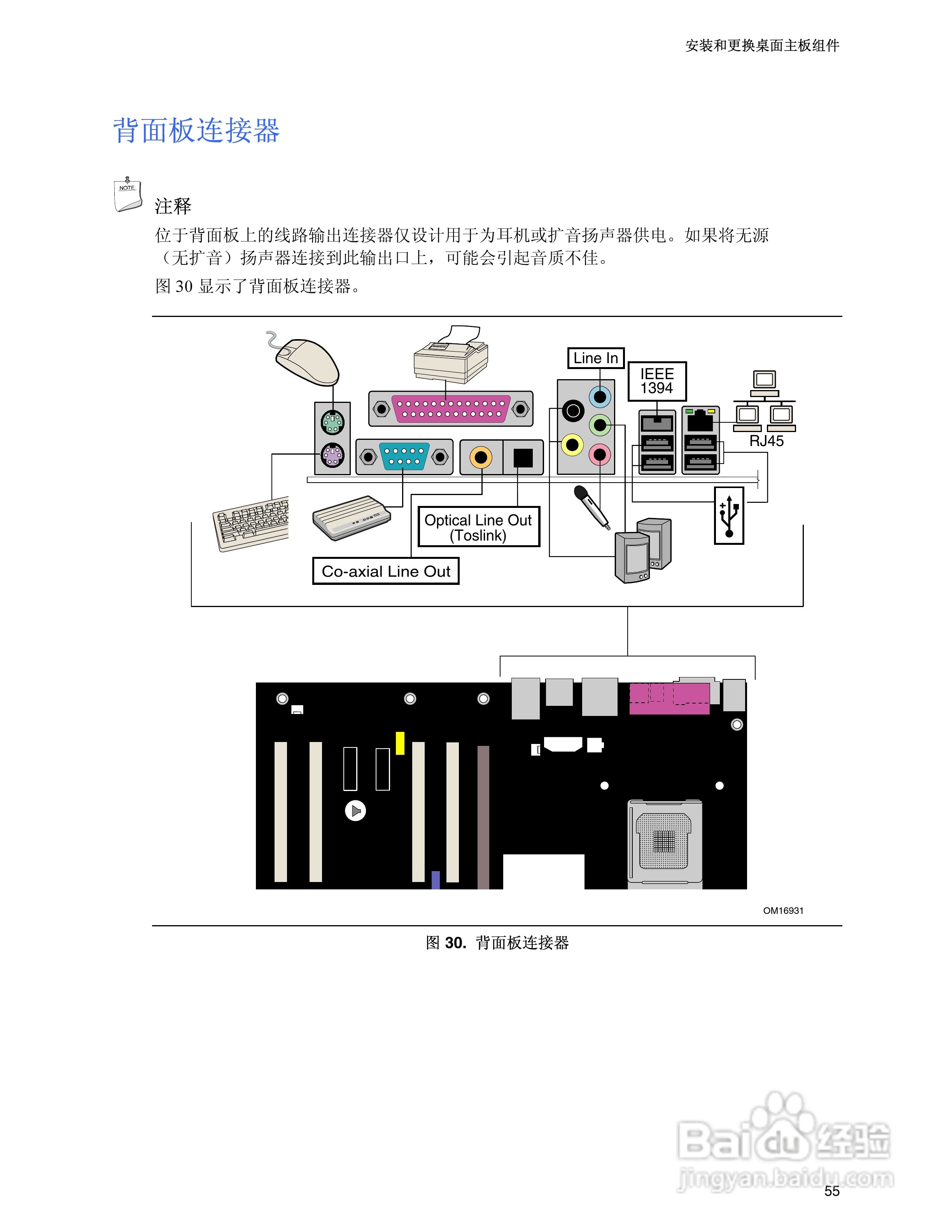 安装和更换桌面主板组件

背面板连接器

NOTE

注释

位于背面板上的线路输出连接器仅设计用于为耳机或扩音扬声器供电。如果将无源（无扩音）扬声器连接到此输出口上，可能会引起音质不佳。

图 30 显示了背面板连接器。

Line In

IEEE 1394

RJ45

Optical Line Out (Toslink)

Co-axial Line Out

OM16931

图 30. 背面板连接器

Baidu 经验
jingyan.baidu.com

55