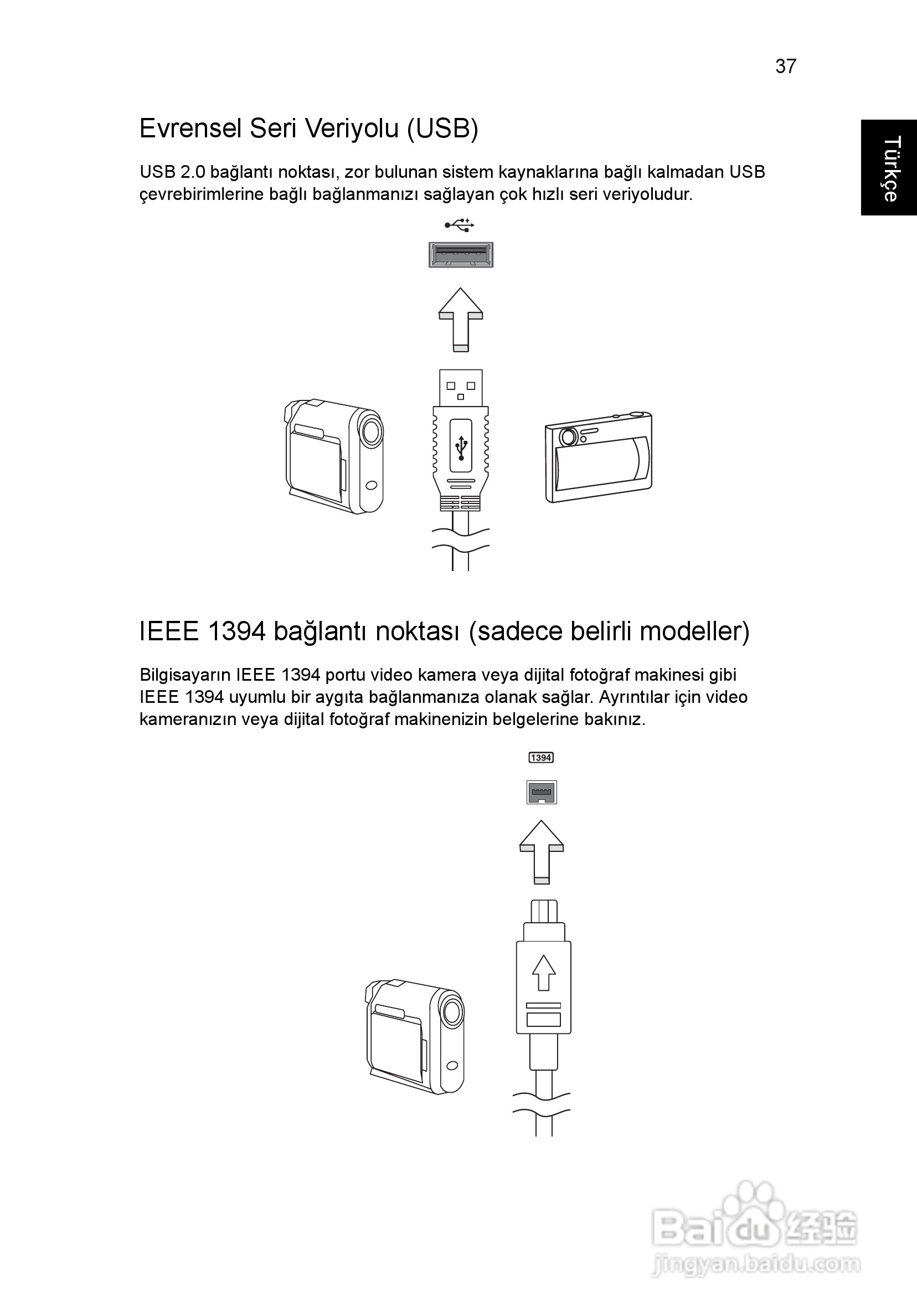 37

Türkçe

Evrensel Seri Veriyolu (USB)

USB 2.0 bağlantı noktası, zor bulunan sistem kaynaklarına bağlı kalmadan USB çevrebirimlerine bağlı bağlanmanızı sağlayan çok hızlı seri veriyoludur.

IEEE 1394 bağlantı noktası (sadece belirli modeller)

Bilgisayarın IEEE 1394 portu video kamera veya dijital fotoğraf makinesi gibi IEEE 1394 uyumlu bir aygıta bağlanmanıza olanak sağlar. Ayrıntılar için video kameranızın veya dijital fotoğraf makinenizin belgelerine bakınız.

1394

Baidu 经验
jingyan.baidu.com