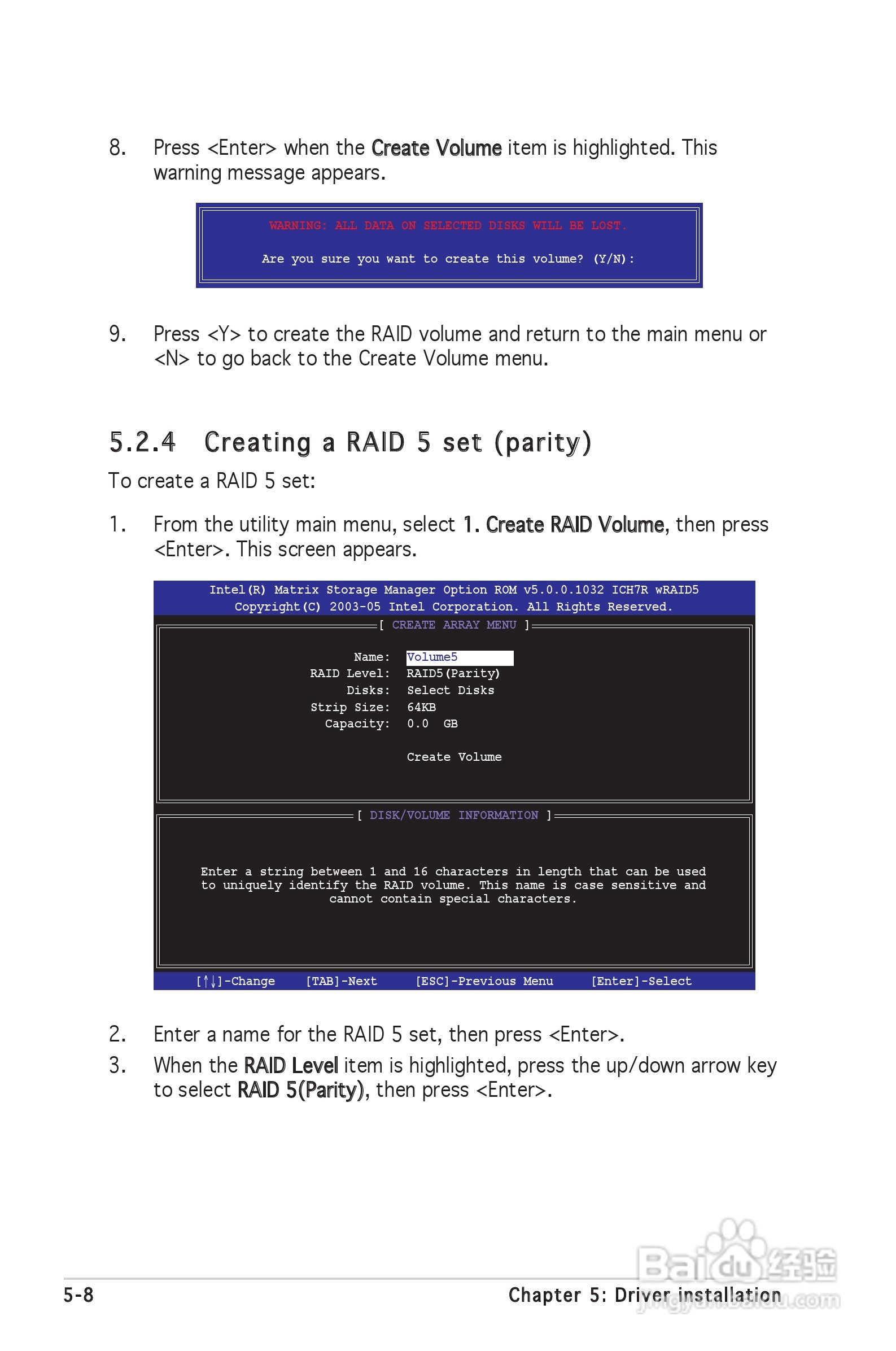 8. Press <Enter> when the Create Volume item is highlighted. This warning message appears.

WARNING: ALL DATA ON SELECTED DISKS WILL BE LOST.

Are you sure you want to create this volume? (Y/N):

9. Press <Y> to create the RAID volume and return to the main menu or <N> to go back to the Create Volume menu.

5.2.4 Creating a RAID 5 set (parity)

To create a RAID 5 set:

1. From the utility main menu, select 1. Create RAID Volume, then press <Enter>. This screen appears.

Intel(R) Matrix Storage Manager Option ROM v5.0.0.1032 ICH7R wRAID5
Copyright(C) 2003-05 Intel Corporation. All Rights Reserved.

[ CREATE ARRAY MENU ]

Name: Volume5
RAID Level: RAID5(Parity)
Disks: Select Disks
Strip Size: 64KB
Capacity: 0.0 GB

Create Volume

[ DISK/VOLUME INFORMATION ]

Enter a string between 1 and 16 characters in length that can be used to uniquely identify the RAID volume. This name is case sensitive and cannot contain special characters.

[↑↓]-Change [TAB]-Next [ESC]-Previous Menu [Enter]-Select

2. Enter a name for the RAID 5 set, then press <Enter>.

3. When the RAID Level item is highlighted, press the up/down arrow key to select RAID 5(Parity), then press <Enter>.

5-8 Chapter 5: Driver installation

Baidu经验
jingyan.baidu.com