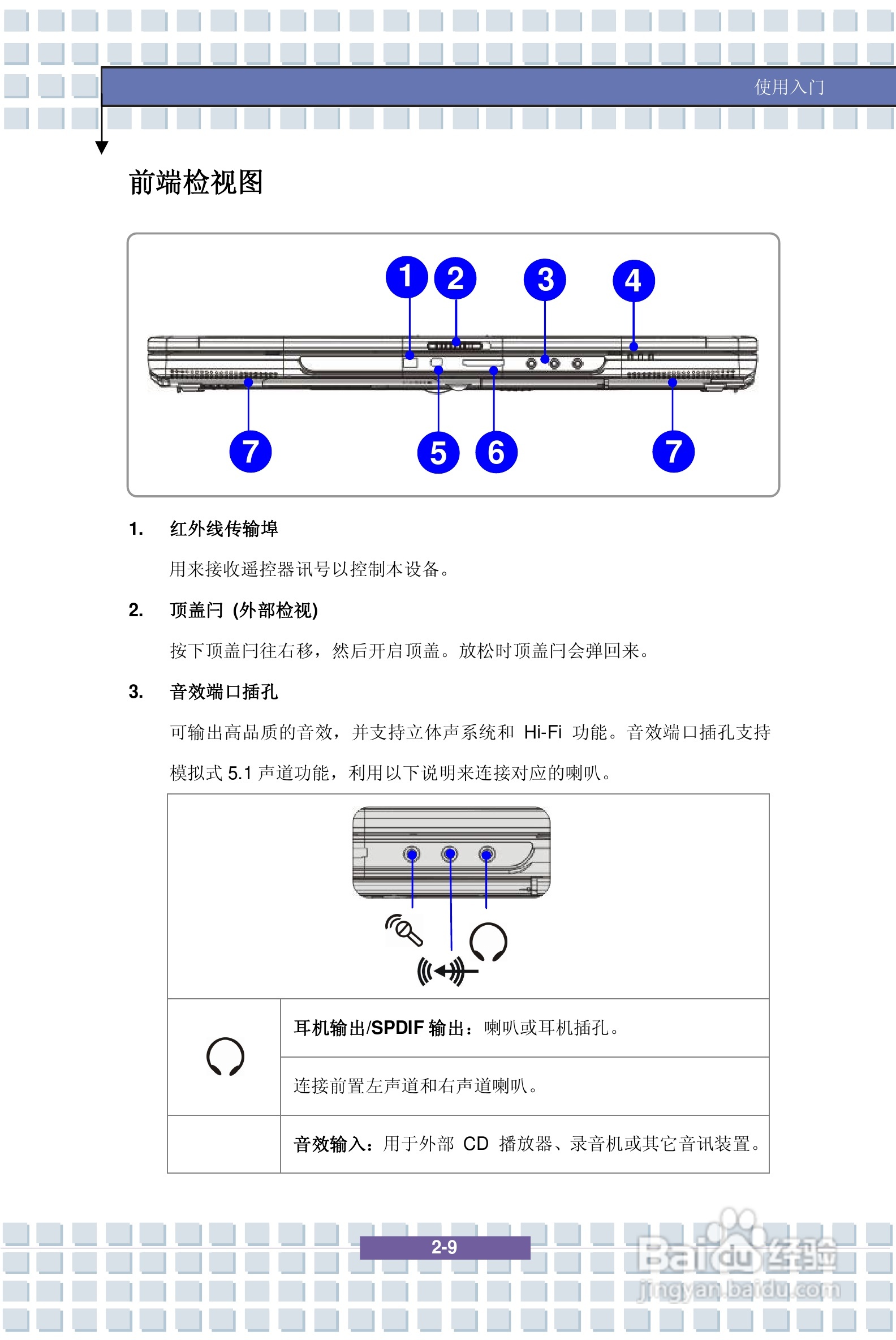 使用入门

前端检视图

1 2 3 4
7 5 6 7

1. 红外线传输埠

用来接收遥控器讯号以控制本设备。

2. 顶盖闩 (外部检视)

按下顶盖闩往右移，然后开启顶盖。放松时顶盖闩会弹回来。

3. 音效端口插孔

可输出高品质的音效，并支持立体声系统和 Hi-Fi 功能。音效端口插孔支持模拟式 5.1 声道功能，利用以下说明来连接对应的喇叭。

| | |
|---|---|
| | 耳机输出/SPDIF 输出：喇叭或耳机插孔。 |
| | 连接前置左声道和右声道喇叭。 |
| | 音效输入：用于外部 CD 播放器、录音机或其它音讯装置。 |

2-9

Baidu 经验
jingyan.baidu.com