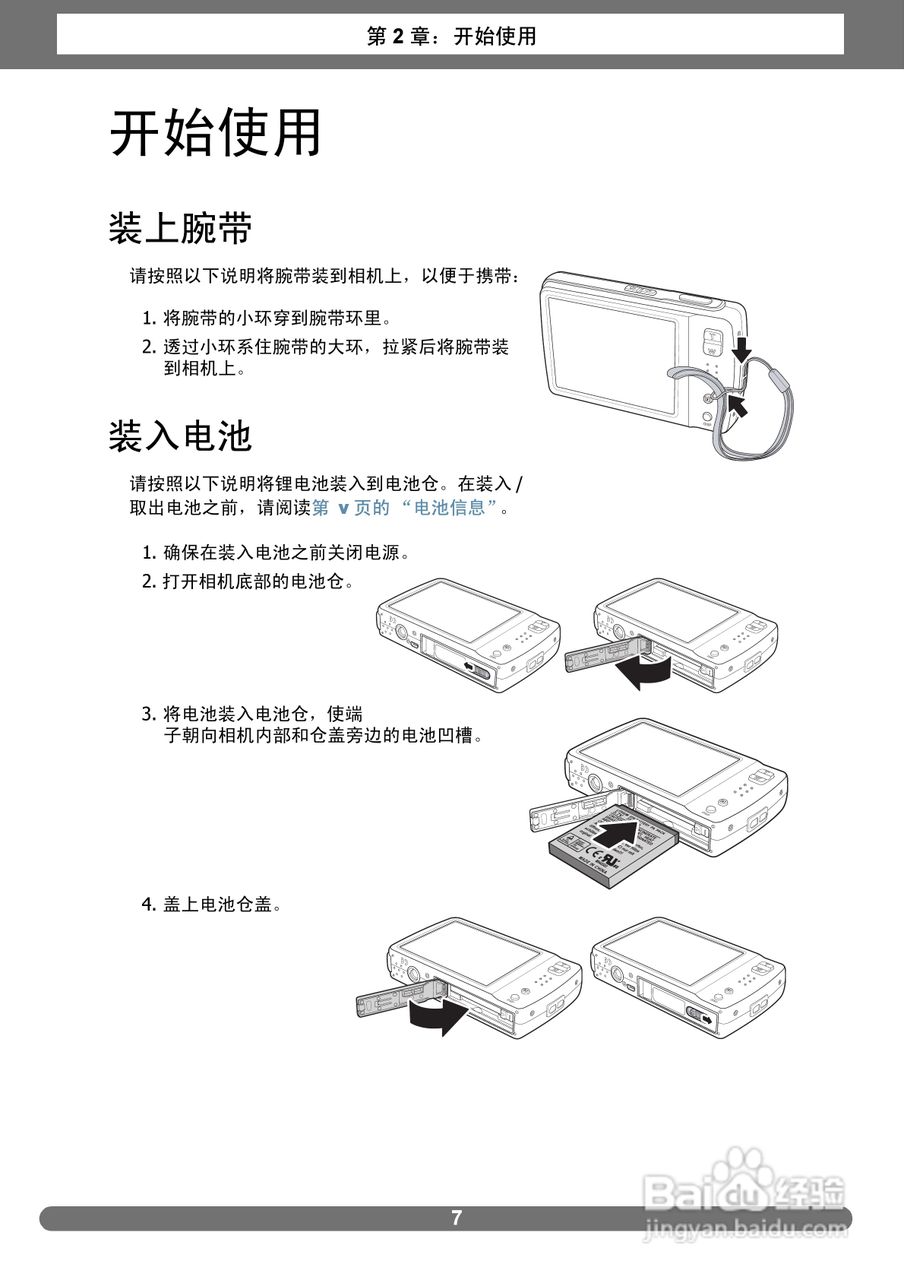 第 2 章：开始使用

开始使用

装上腕带

请按照以下说明将腕带装到相机上，以便于携带：

1. 将腕带的小环穿到腕带环里。
2. 透过小环系住腕带的大环，拉紧后将腕带装到相机上。

装入电池

请按照以下说明将锂电池装入到电池仓。在装入 / 取出电池之前，请阅读第 v 页的 “电池信息”。

1. 确保在装入电池之前关闭电源。
2. 打开相机底部的电池仓。
3. 将电池装入电池仓，使端子朝向相机内部和仓盖旁边的电池凹槽。
4. 盖上电池仓盖。

7

Baidu 经验
jingyan.baidu.com