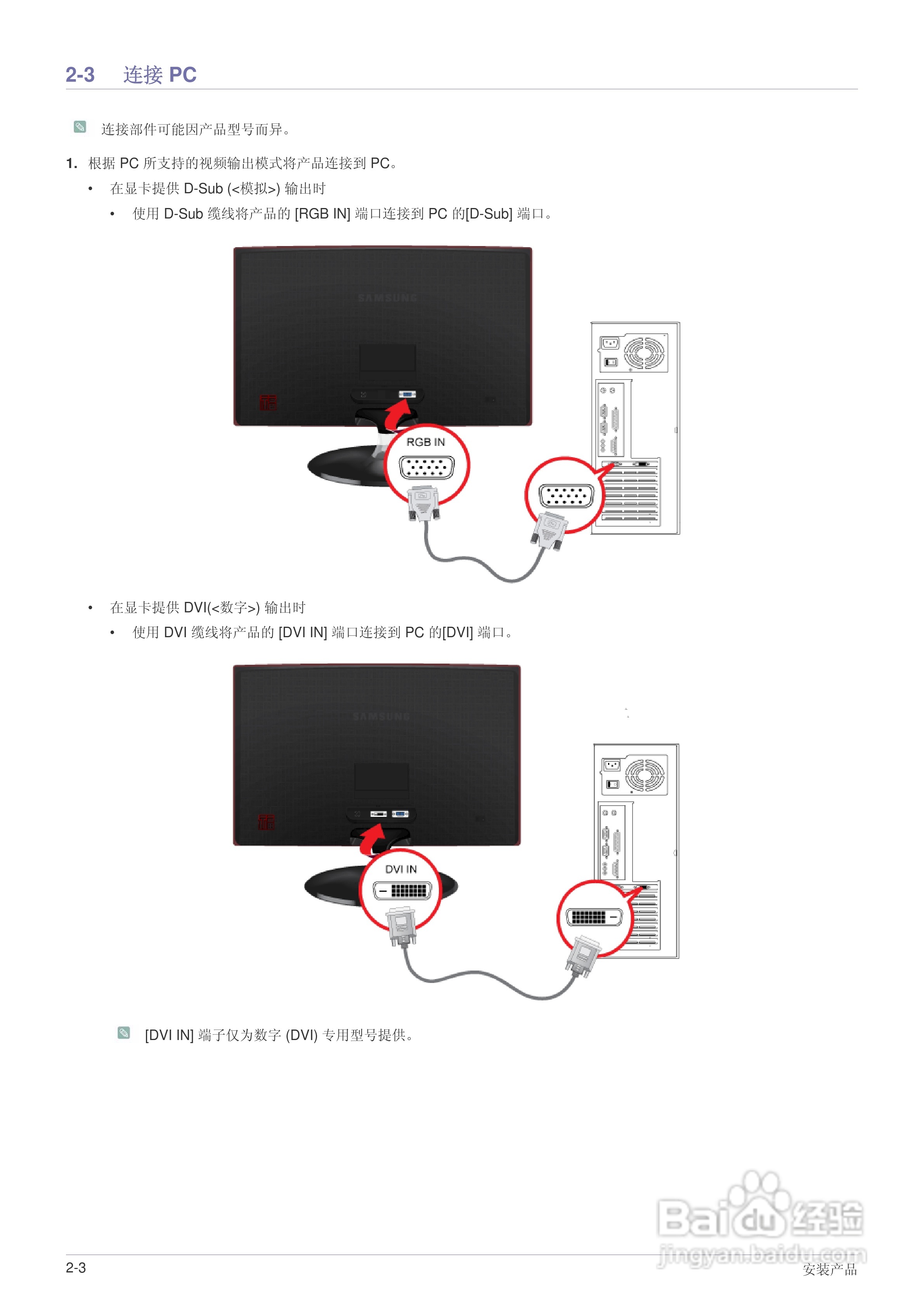 2-3 连接 PC

连接部件可能因产品型号而异。

1. 根据 PC 所支持的视频输出模式将产品连接到 PC。

• 在显卡提供 D-Sub (<模拟>) 输出时

• 使用 D-Sub 缆线将产品的 [RGB IN] 端口连接到 PC 的[D-Sub] 端口。

SAMSUNG

RGB IN

• 在显卡提供 DVI(<数字>) 输出时

• 使用 DVI 缆线将产品的 [DVI IN] 端口连接到 PC 的[DVI] 端口。

SAMSUNG

DVI IN

[DVI IN] 端子仅为数字 (DVI) 专用型号提供。

Baidu 经验
jingyan.baidu.com

2-3

安装产品