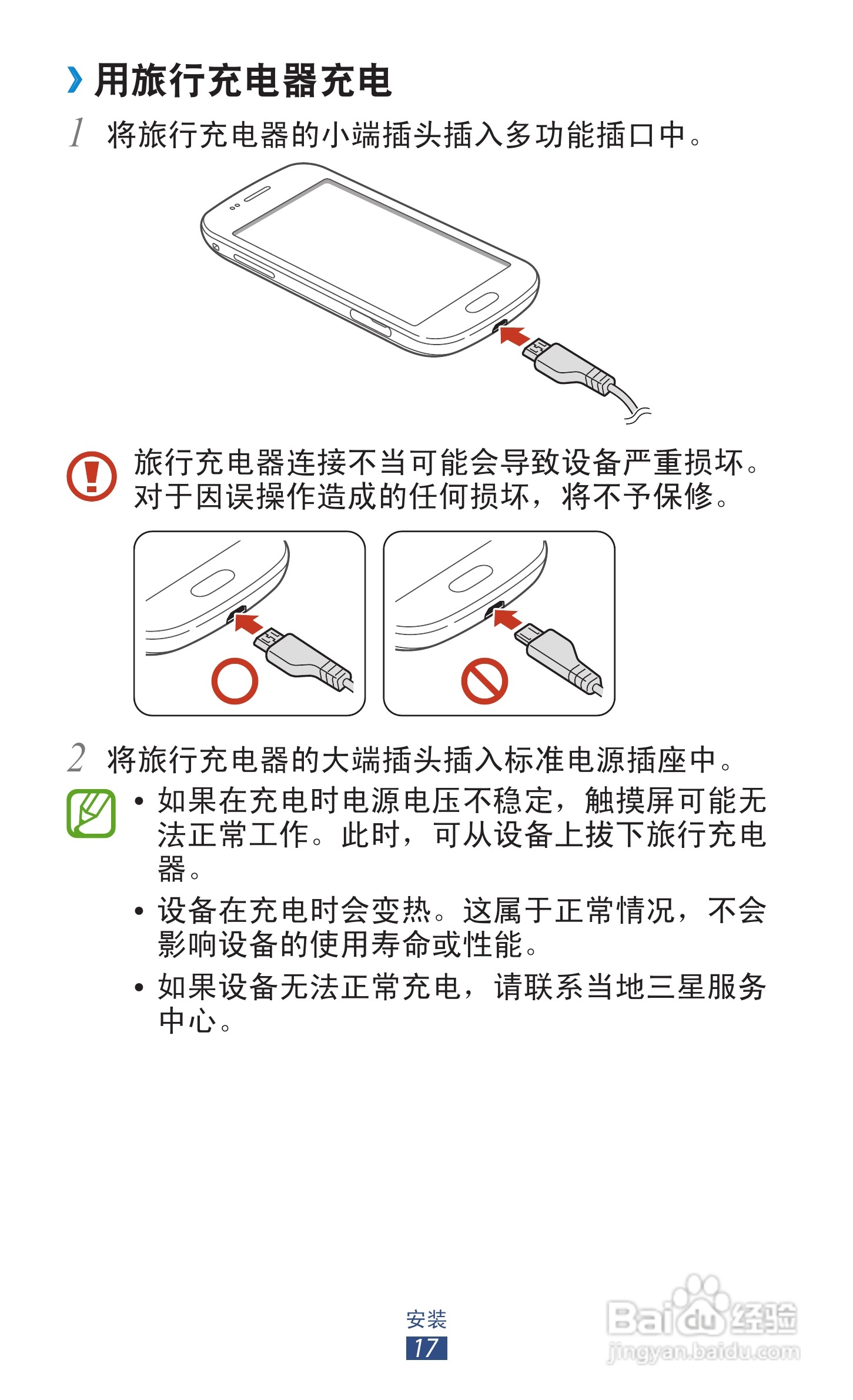 › 用旅行充电器充电

1 将旅行充电器的小端插头插入多功能插口中。

旅行充电器连接不当可能会导致设备严重损坏。对于因误操作造成的任何损坏，将不予保修。

2 将旅行充电器的大端插头插入标准电源插座中。

• 如果在充电时电源电压不稳定，触摸屏可能无法正常工作。此时，可从设备上拔下旅行充电器。

• 设备在充电时会变热。这属于正常情况，不会影响设备的使用寿命或性能。

• 如果设备无法正常充电，请联系当地三星服务中心。

安装
17

Baidu 经验
jingyan.baidu.com