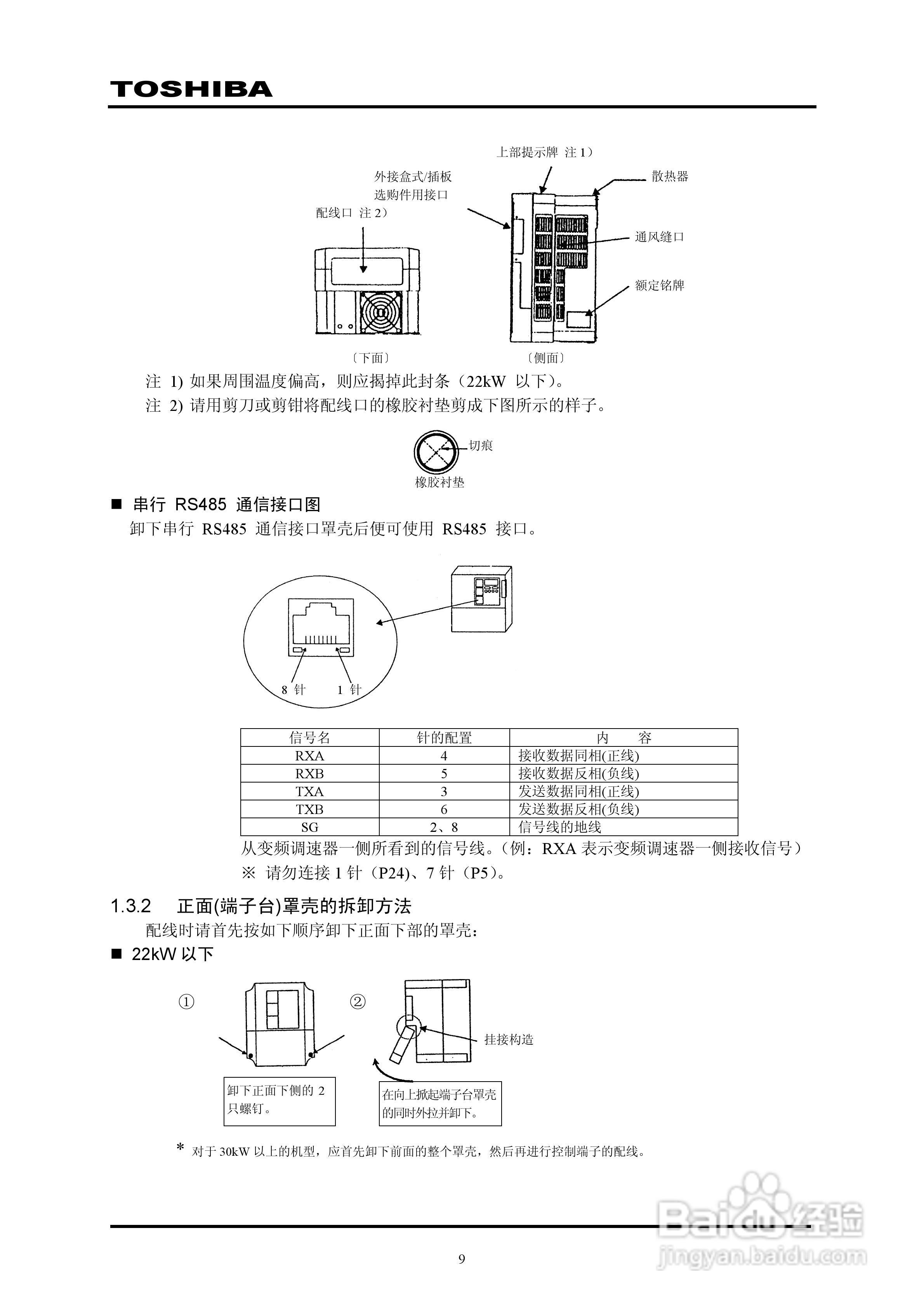 TOSHIBA

上部提示牌 注 1）

外接盒式/插板选购件用接口

散热器

配线口 注 2）

通风缝口

额定铭牌

〔下面〕

〔侧面〕

注 1) 如果周围温度偏高，则应揭掉此封条（22kW 以下）。

注 2) 请用剪刀或剪钳将配线口的橡胶衬垫剪成下图所示的样子。

切痕

橡胶衬垫

■ 串行 RS485 通信接口图

卸下串行 RS485 通信接口罩壳后便可使用 RS485 接口。

8 针

1 针

| 信号名 | 针的配置 | 内 容 |
|---|---|---|
| RXA | 4 | 接收数据同相(正线) |
| RXB | 5 | 接收数据反相(负线) |
| TXA | 3 | 发送数据同相(正线) |
| TXB | 6 | 发送数据反相(负线) |
| SG | 2、8 | 信号线的地线 |

从变频调速器一侧所看到的信号线。（例：RXA 表示变频调速器一侧接收信号）

※ 请勿连接 1 针（P24)、7 针（P5)。

1.3.2 正面(端子台)罩壳的拆卸方法

配线时请首先按如下顺序卸下正面下部的罩壳：

■ 22kW 以下

①

②

挂接构造

卸下正面下侧的 2 只螺钉。

在向上掀起端子台罩壳的同时外拉并卸下。

* 对于 30kW 以上的机型，应首先卸下前面的整个罩壳，然后再进行控制端子的配线。

9

Baidu经验
jingyan.baidu.com