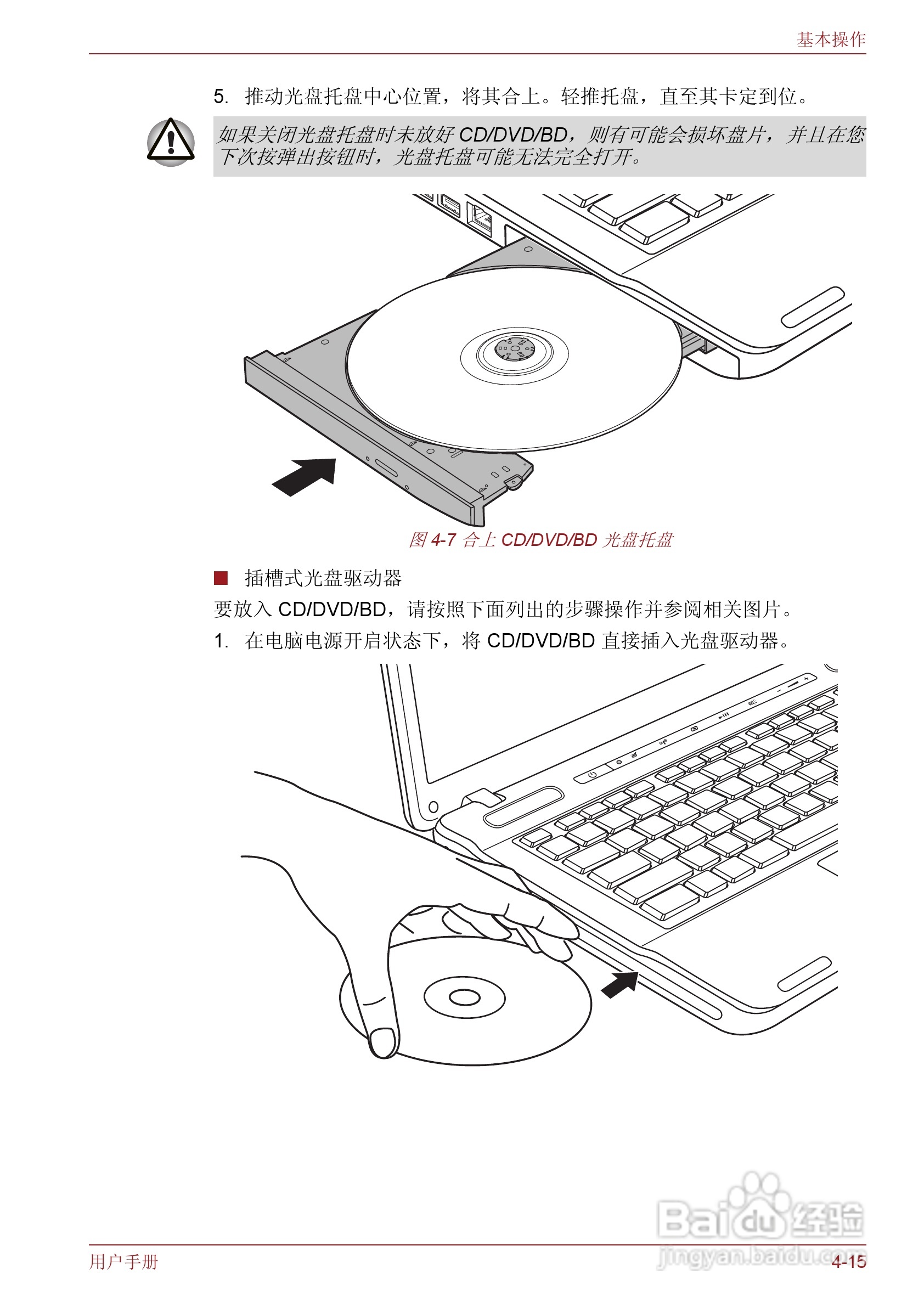 基本操作

5. 推动光盘托盘中心位置，将其合上。轻推托盘，直至其卡定到位。

如果关闭光盘托盘时未放好 CD/DVD/BD，则有可能会损坏盘片，并且在您下次按弹出按钮时，光盘托盘可能无法完全打开。

图 4-7 合上 CD/DVD/BD 光盘托盘

■ 插槽式光盘驱动器

要放入 CD/DVD/BD，请按照下面列出的步骤操作并参阅相关图片。

1. 在电脑电源开启状态下，将 CD/DVD/BD 直接插入光盘驱动器。

Baidu 经验
jingyan.baidu.com

用户手册

4-15