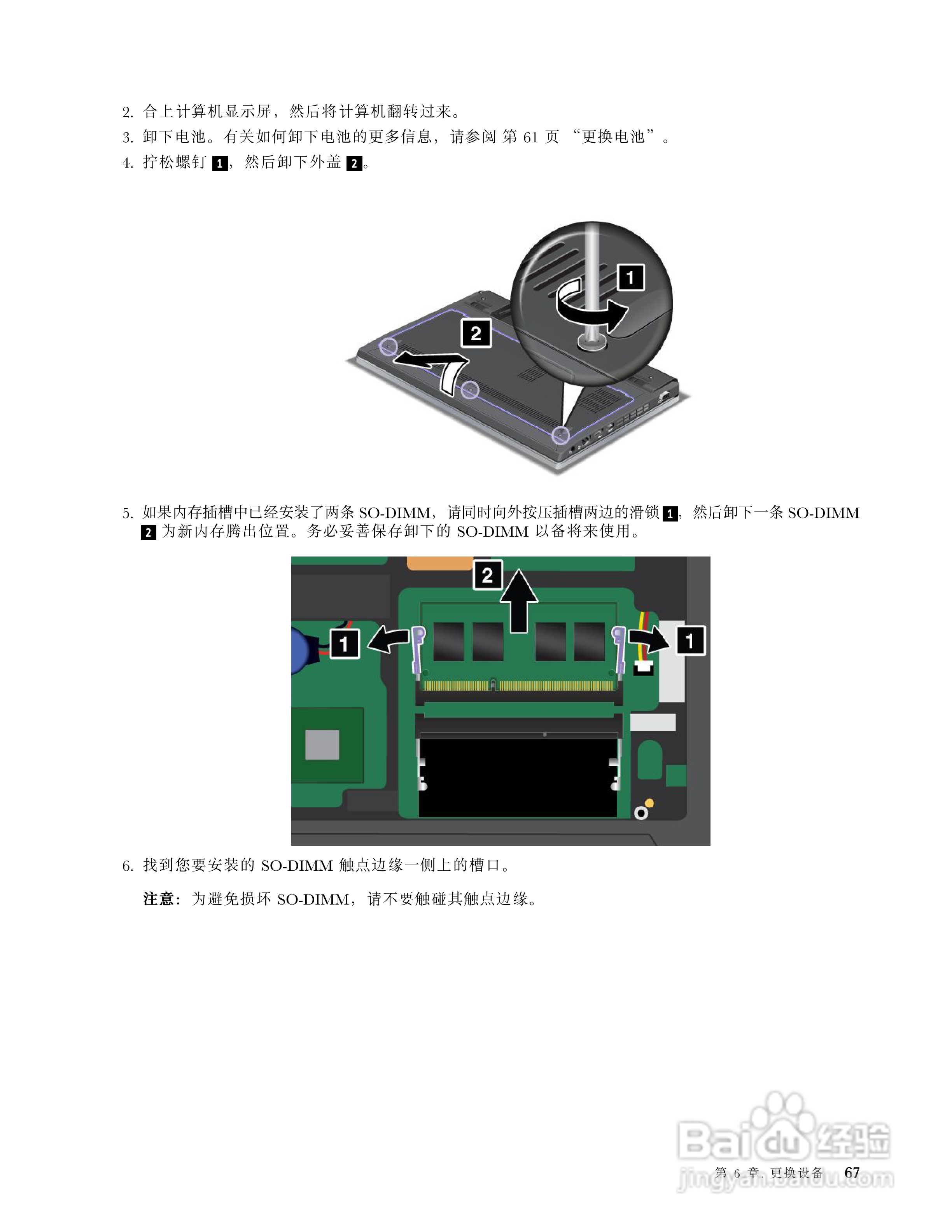 2. 合上计算机显示屏，然后将计算机翻转过来。

3. 卸下电池。有关如何卸下电池的更多信息，请参阅 第 61 页 “更换电池”。

4. 拧松螺钉 1，然后卸下外盖 2。

1

2

5. 如果内存插槽中已经安装了两条 SO-DIMM，请同时向外按压插槽两边的滑锁 1，然后卸下一条 SO-DIMM 2 为新内存腾出位置。务必妥善保存卸下的 SO-DIMM 以备将来使用。

2

1

1

6. 找到您要安装的 SO-DIMM 触点边缘一侧上的槽口。

注意：为避免损坏 SO-DIMM，请不要触碰其触点边缘。

Baidu 经验
jingyan.baidu.com

第 6 章. 更换设备 67