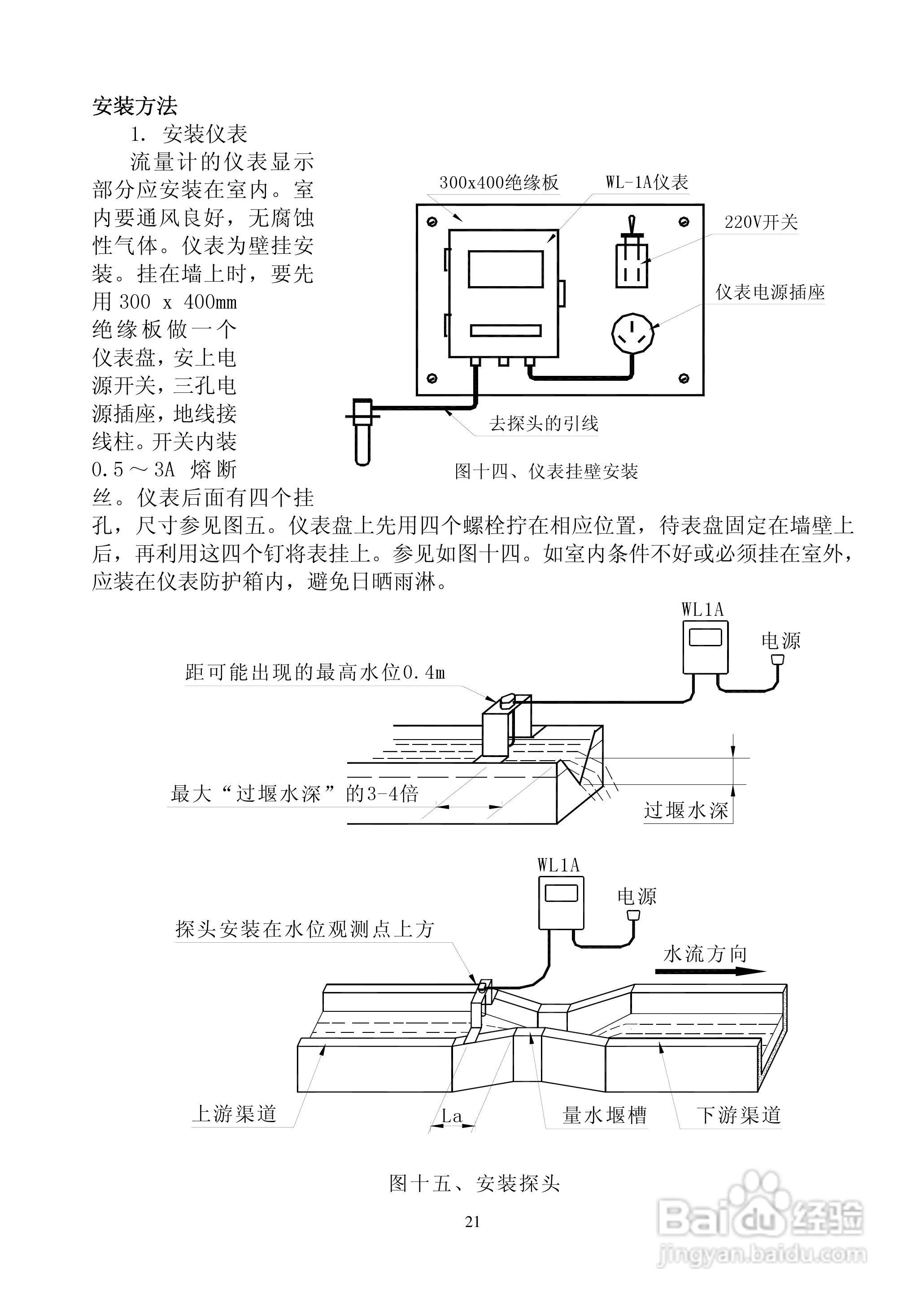 安装方法

1. 安装仪表

流量计的仪表显示部分应安装在室内。室内要通风良好，无腐蚀性气体。仪表为壁挂安装。挂在墙上时，要先用 300 x 400mm 绝缘板做一个仪表盘，安上电源开关，三孔电源插座，地线接线柱。开关内装 0.5～3A 熔断丝。仪表后面有四个挂孔，尺寸参见图五。仪表盘上先用四个螺栓拧在相应位置，待表盘固定在墙壁上后，再利用这四个钉将表挂上。参见如图十四。如室内条件不好或必须挂在室外，应装在仪表防护箱内，避免日晒雨淋。

300x400绝缘板

WL-1A仪表

220V开关

仪表电源插座

去探头的引线

图十四、仪表挂壁安装

WL1A

电源

距可能出现的最高水位0.4m

最大“过堰水深”的3-4倍

过堰水深

WL1A

电源

探头安装在水位观测点上方

水流方向

上游渠道

La

量水堰槽

下游渠道

图十五、安装探头

21

Baidu经验
jingyan.baidu.com