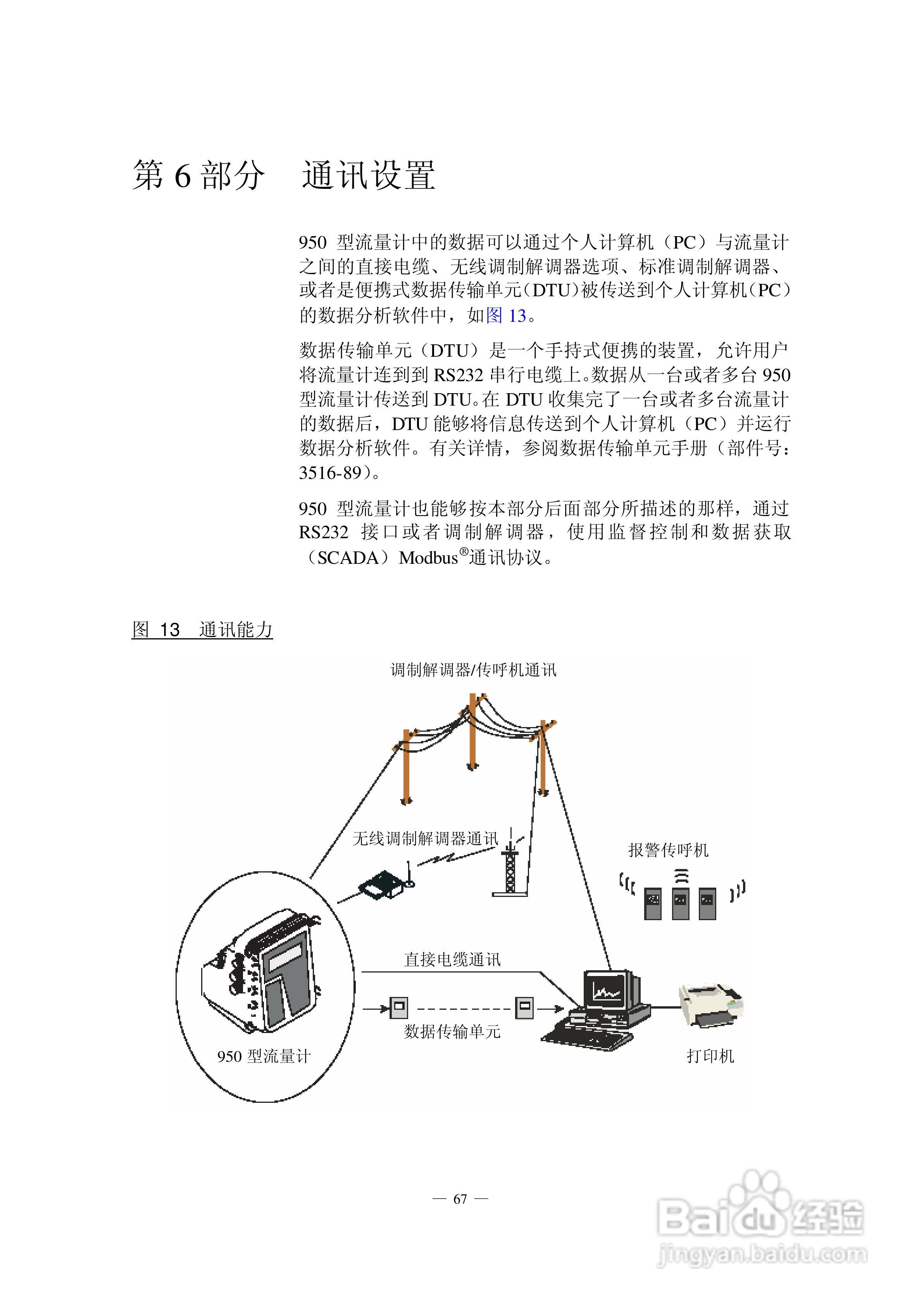 第 6 部分　通讯设置

950 型流量计中的数据可以通过个人计算机（PC）与流量计之间的直接电缆、无线调制解调器选项、标准调制解调器、或者是便携式数据传输单元（DTU）被传送到个人计算机（PC）的数据分析软件中，如图 13。

数据传输单元（DTU）是一个手持式便携的装置，允许用户将流量计连到到 RS232 串行电缆上。数据从一台或者多台 950 型流量计传送到 DTU。在 DTU 收集完了一台或者多台流量计的数据后，DTU 能够将信息传送到个人计算机（PC）并运行数据分析软件。有关详情，参阅数据传输单元手册（部件号：3516-89）。

950 型流量计也能够按本部分后面部分所描述的那样，通过 RS232 接口或者调制解调器，使用监督控制和数据获取（SCADA）Modbus®通讯协议。

图 13　通讯能力

调制解调器/传呼机通讯

无线调制解调器通讯

报警传呼机

直接电缆通讯

数据传输单元

950 型流量计

打印机

— 67 —

Baidu 经验
jingyan.baidu.com