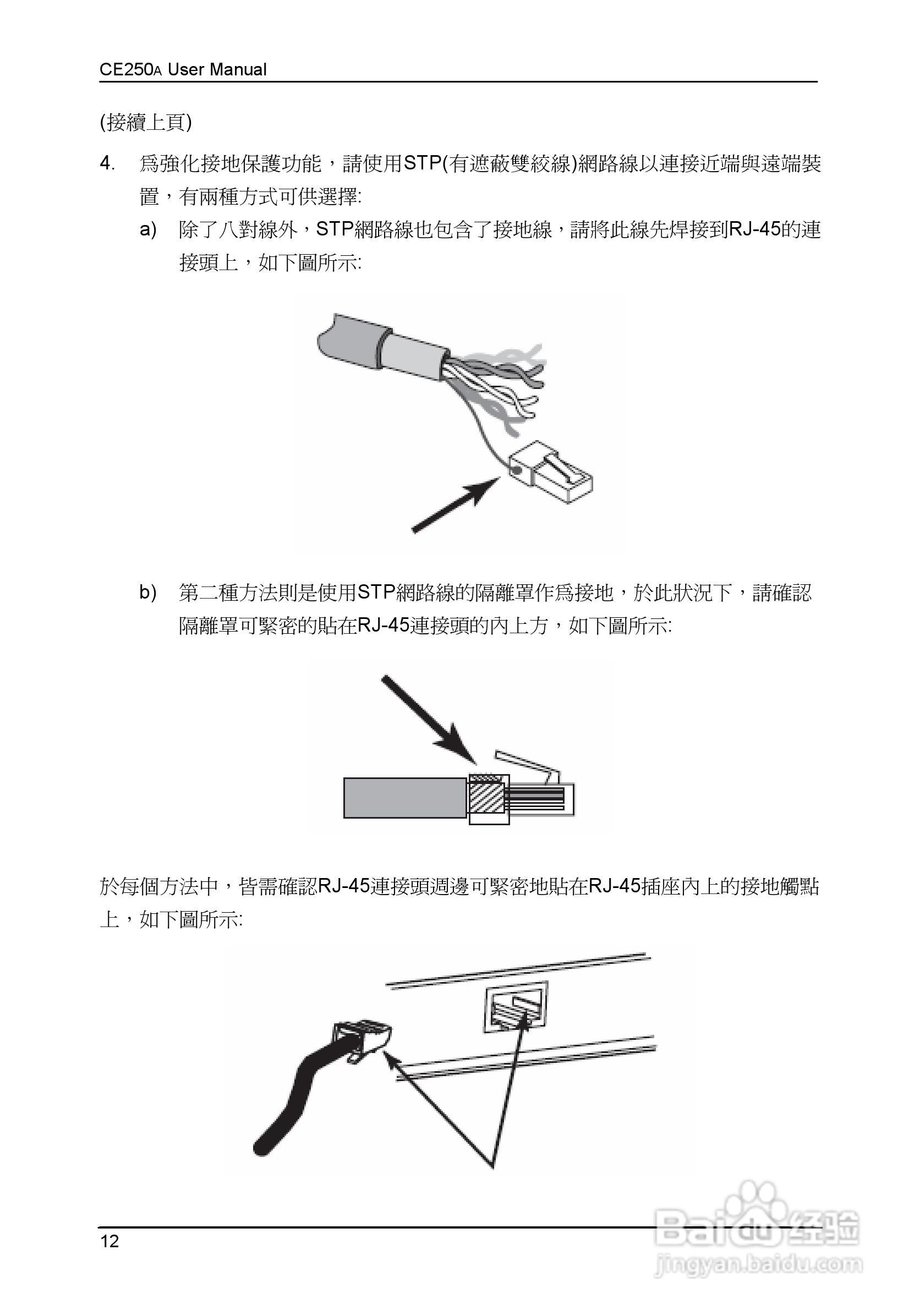 CE250A User Manual

(接續上頁)

4. 爲強化接地保護功能，請使用STP(有遮蔽雙絞線)網路線以連接近端與遠端裝置，有兩種方式可供選擇:

a) 除了八對線外，STP網路線也包含了接地線，請將此線先焊接到RJ-45的連接頭上，如下圖所示:

b) 第二種方法則是使用STP網路線的隔離罩作爲接地，於此狀況下，請確認隔離罩可緊密的貼在RJ-45連接頭的內上方，如下圖所示:

於每個方法中，皆需確認RJ-45連接頭週邊可緊密地貼在RJ-45插座內上的接地觸點上，如下圖所示:

12

Baidu 经验
jingyan.baidu.com