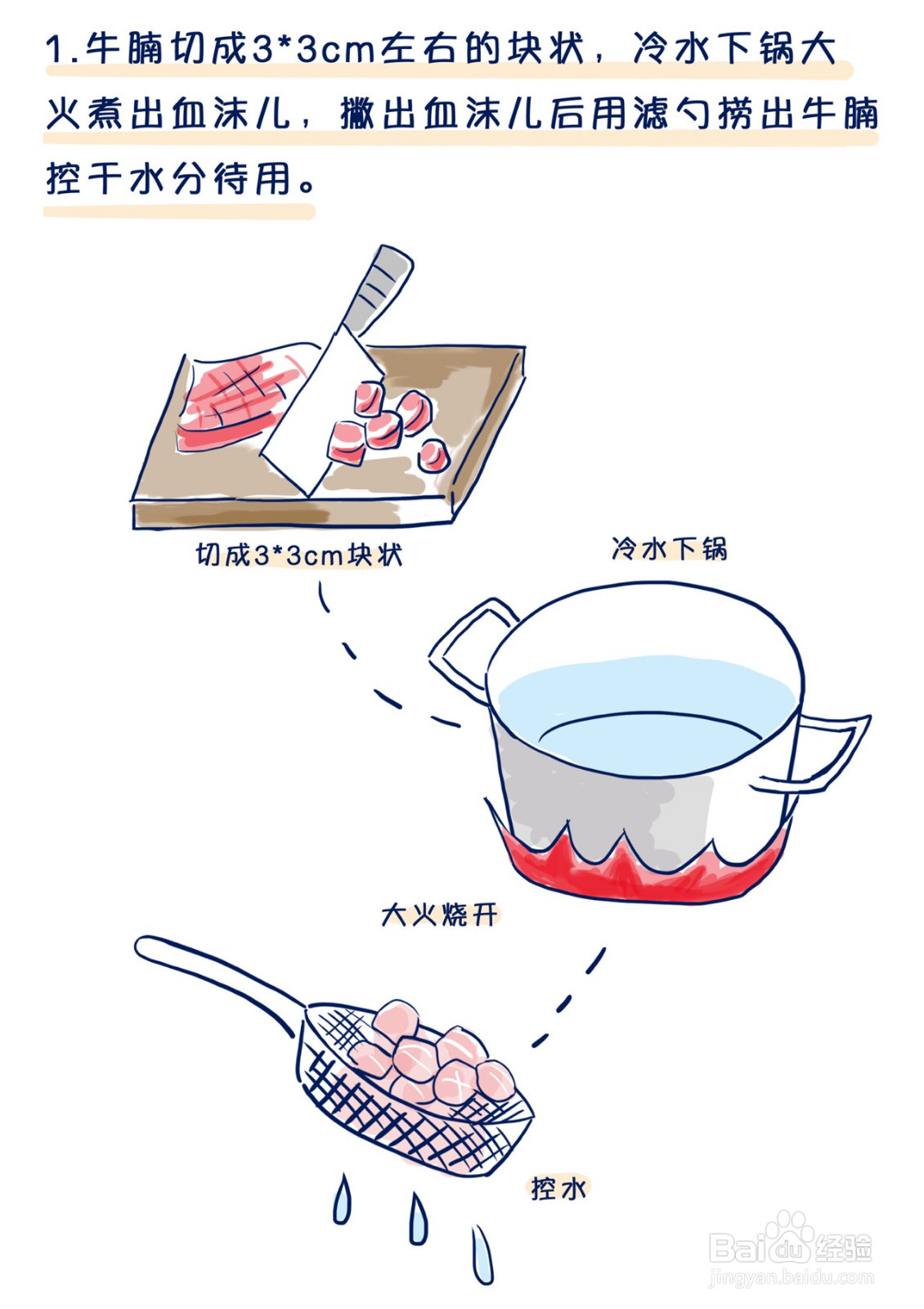 1.牛腩切成3*3cm左右的块状，冷水下锅大火煮出血沫儿，撇出血沫儿后用滤勺捞出牛腩控干水分待用。

切成3*3cm块状

冷水下锅

大火烧开

控水

Baidu经验
jingyan.baidu.com