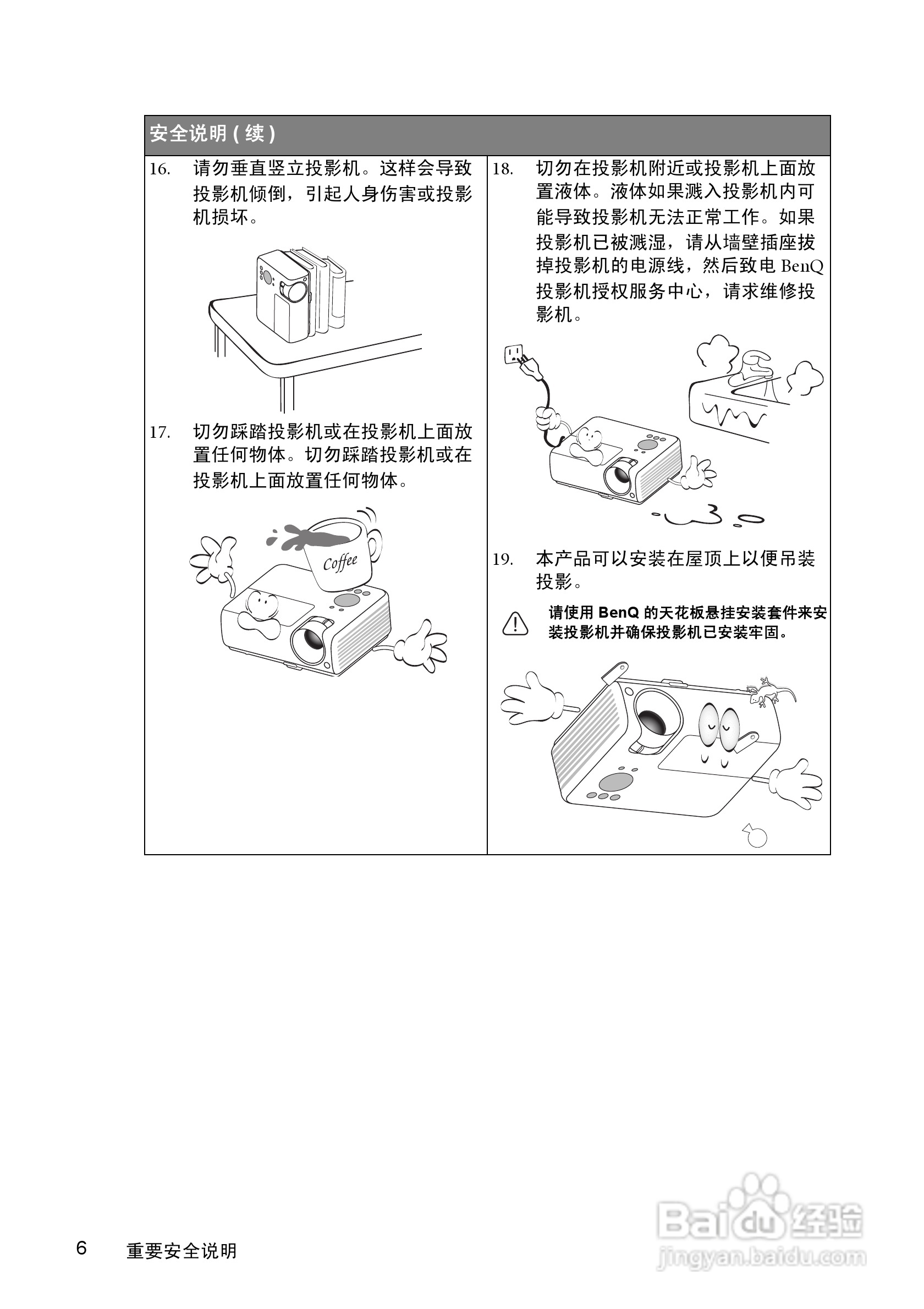 安全说明 ( 续 )

16. 请勿垂直竖立投影机。这样会导致投影机倾倒，引起人身伤害或投影机损坏。

17. 切勿踩踏投影机或在投影机上面放置任何物体。切勿踩踏投影机或在投影机上面放置任何物体。

Coffee

18. 切勿在投影机附近或投影机上面放置液体。液体如果溅入投影机内可能导致投影机无法正常工作。如果投影机已被溅湿，请从墙壁插座拔掉投影机的电源线，然后致电 BenQ 投影机授权服务中心，请求维修投影机。

19. 本产品可以安装在屋顶上以便吊装投影。

请使用 BenQ 的天花板悬挂安装套件来安装投影机并确保投影机已安装牢固。

6 重要安全说明

Baidu 经验
jingyan.baidu.com