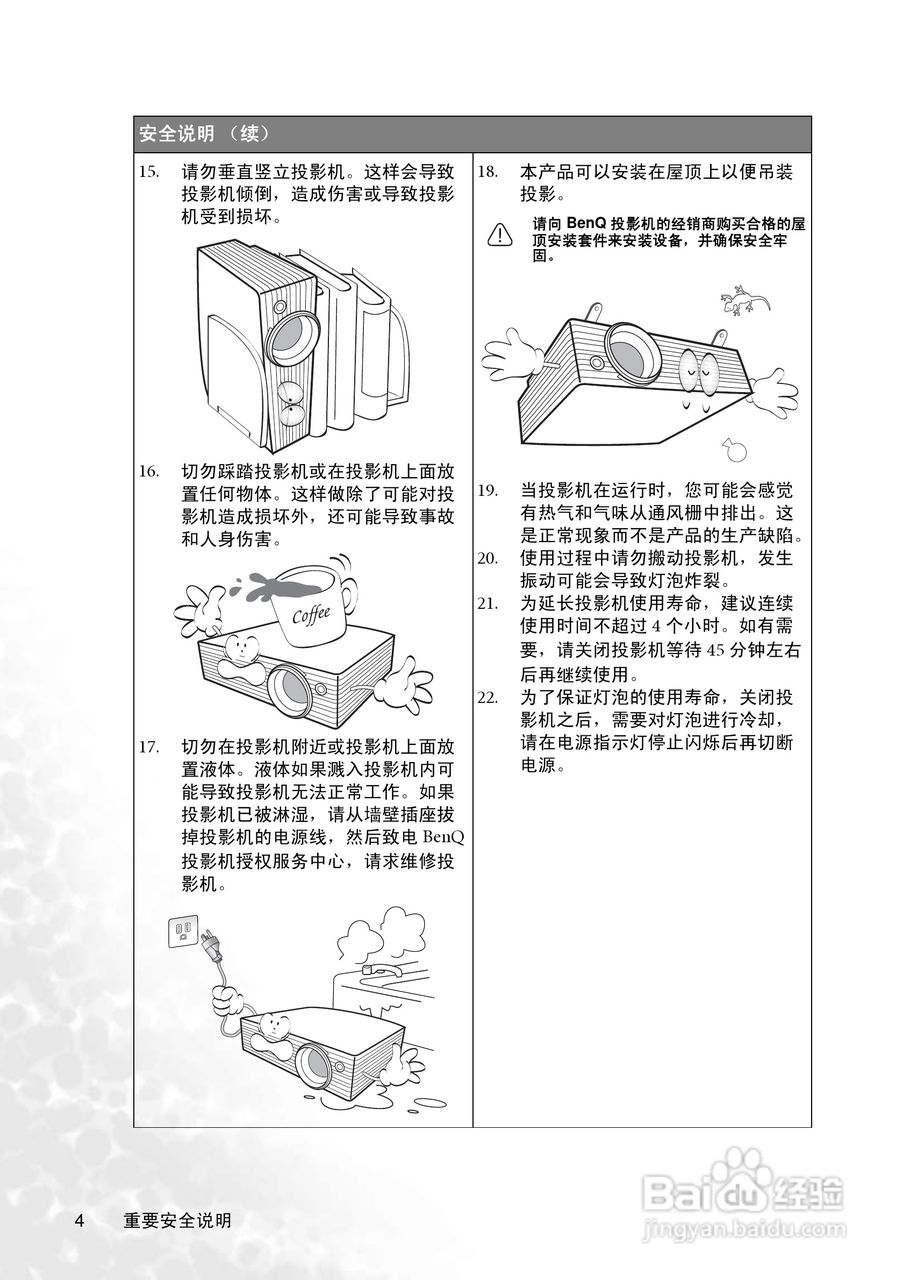 安全说明 （续）

15. 请勿垂直竖立投影机。这样会导致投影机倾倒，造成伤害或导致投影机受到损坏。

16. 切勿踩踏投影机或在投影机上面放置任何物体。这样做除了可能对投影机造成损坏外，还可能导致事故和人身伤害。

Coffee

17. 切勿在投影机附近或投影机上面放置液体。液体如果溅入投影机内可能导致投影机无法正常工作。如果投影机已被淋湿，请从墙壁插座拔掉投影机的电源线，然后致电 BenQ 投影机授权服务中心，请求维修投影机。

18. 本产品可以安装在屋顶上以便吊装投影。

请向 BenQ 投影机的经销商购买合格的屋顶安装套件来安装设备，并确保安全牢固。

19. 当投影机在运行时，您可能会感觉有热气和气味从通风栅中排出。这是正常现象而不是产品的生产缺陷。

20. 使用过程中请勿搬动投影机，发生振动可能会导致灯泡炸裂。

21. 为延长投影机使用寿命，建议连续使用时间不超过 4 个小时。如有需要，请关闭投影机等待 45 分钟左右后再继续使用。

22. 为了保证灯泡的使用寿命，关闭投影机之后，需要对灯泡进行冷却，请在电源指示灯停止闪烁后再切断电源。

4 重要安全说明

Baidu 经验
jingyan.baidu.com