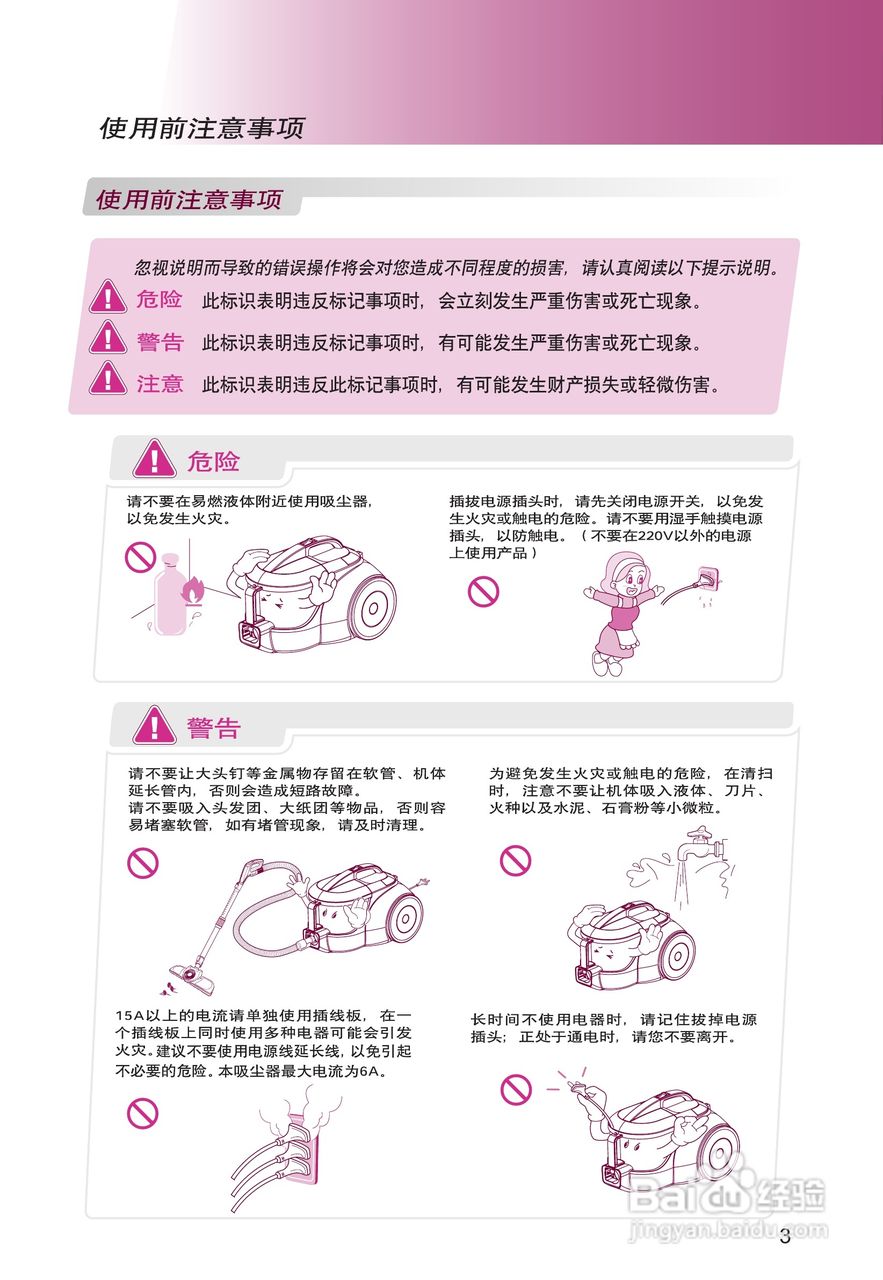 使用前注意事项

使用前注意事项

忽视说明而导致的错误操作将会对您造成不同程度的损害，请认真阅读以下提示说明。

危险 此标识表明违反标记事项时，会立刻发生严重伤害或死亡现象。

警告 此标识表明违反标记事项时，有可能发生严重伤害或死亡现象。

注意 此标识表明违反此标记事项时，有可能发生财产损失或轻微伤害。

危险

请不要在易燃液体附近使用吸尘器，以免发生火灾。

插拔电源插头时，请先关闭电源开关，以免发生火灾或触电的危险。请不要用湿手触摸电源插头，以防触电。（不要在220V以外的电源上使用产品）

警告

请不要让大头钉等金属物存留在软管、机体延长管内，否则会造成短路故障。
请不要吸入头发团、大纸团等物品，否则容易堵塞软管，如有堵管现象，请及时清理。

为避免发生火灾或触电的危险，在清扫时，注意不要让机体吸入液体、刀片、火种以及水泥、石膏粉等小微粒。

15A以上的电流请单独使用插线板，在一个插线板上同时使用多种电器可能会引发火灾。建议不要使用电源线延长线，以免引起不必要的危险。本吸尘器最大电流为6A。

长时间不使用电器时，请记住拔掉电源插头；正处于通电时，请您不要离开。

Baidu 经验
jingyan.baidu.com

3