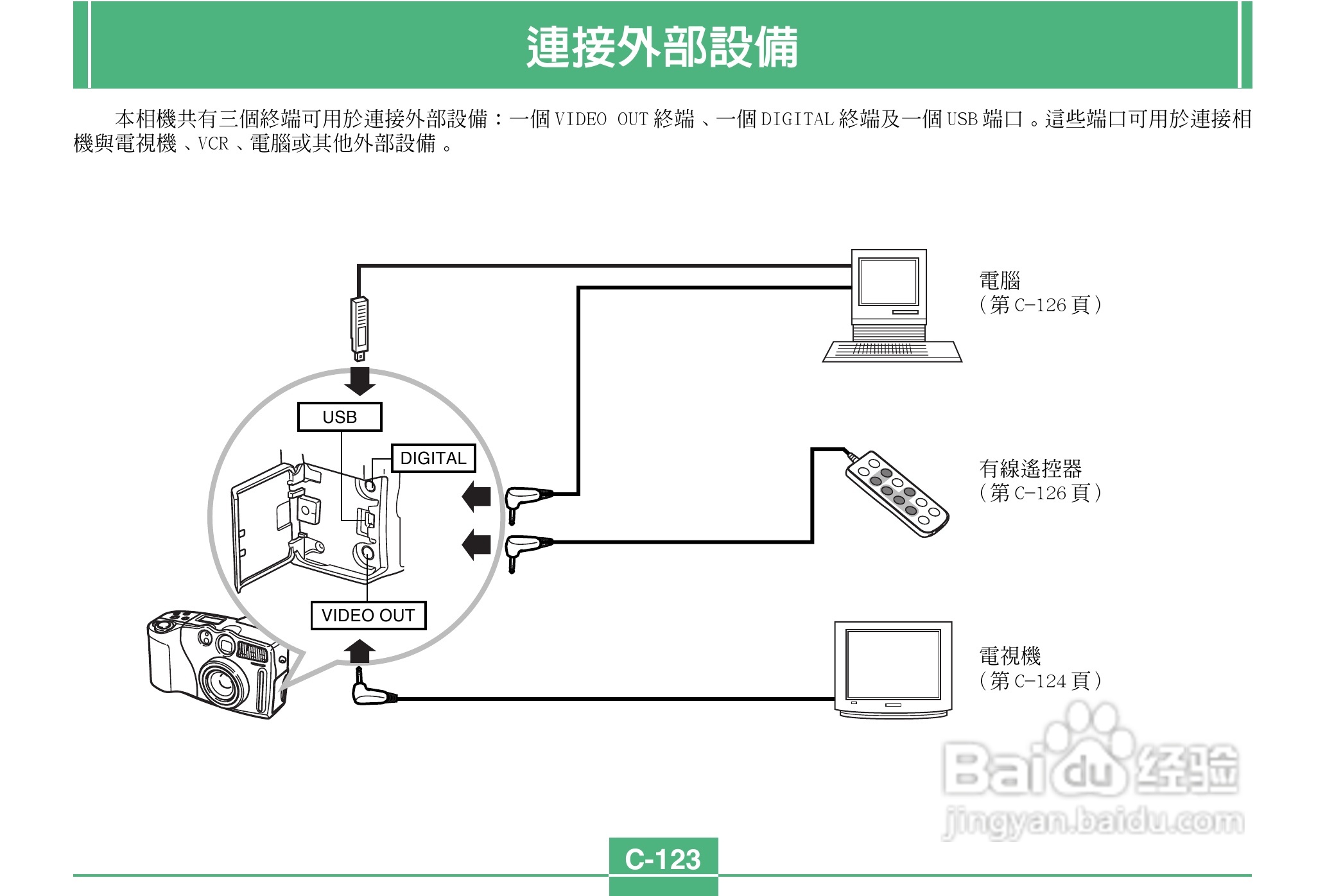 連接外部設備

本相機共有三個終端可用於連接外部設備：一個 VIDEO OUT 終端、一個 DIGITAL 終端及一個 USB 端口。這些端口可用於連接相機與電視機、VCR、電腦或其他外部設備。

USB

DIGITAL

VIDEO OUT

電腦
（第 C-126 頁）

有線遙控器
（第 C-126 頁）

電視機
（第 C-124 頁）

Baidu 经验
jingyan.baidu.com

C-123