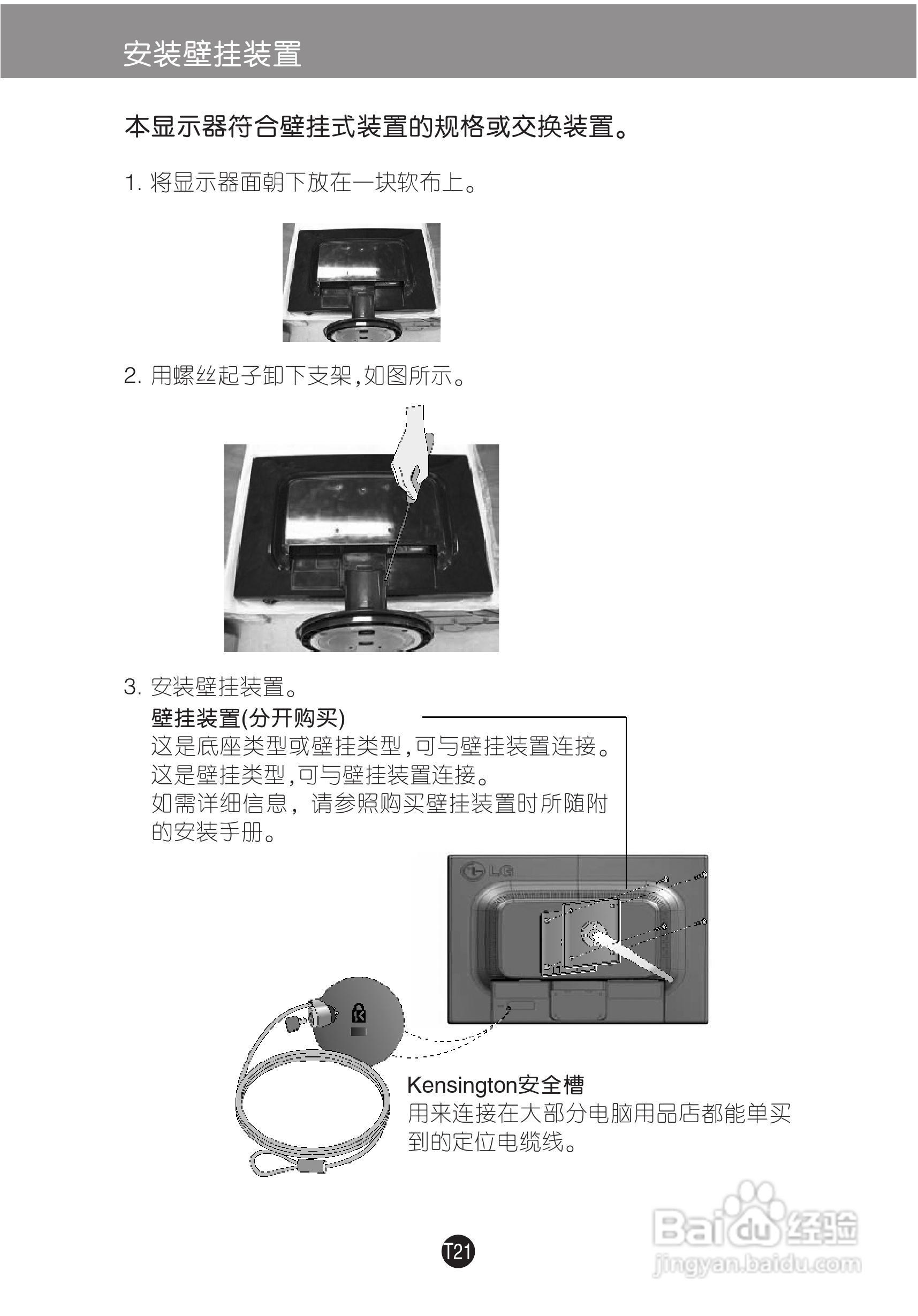 安装壁挂装置

本显示器符合壁挂式装置的规格或交换装置。

1. 将显示器面朝下放在一块软布上。

2. 用螺丝起子卸下支架,如图所示。

3. 安装壁挂装置。

壁挂装置(分开购买)
这是底座类型或壁挂类型,可与壁挂装置连接。
这是壁挂类型,可与壁挂装置连接。
如需详细信息，请参照购买壁挂装置时所随附的安装手册。

LG

Kensington安全槽
用来连接在大部分电脑用品店都能单买到的定位电缆线。

T21

Baidu经验
jingyan.baidu.com