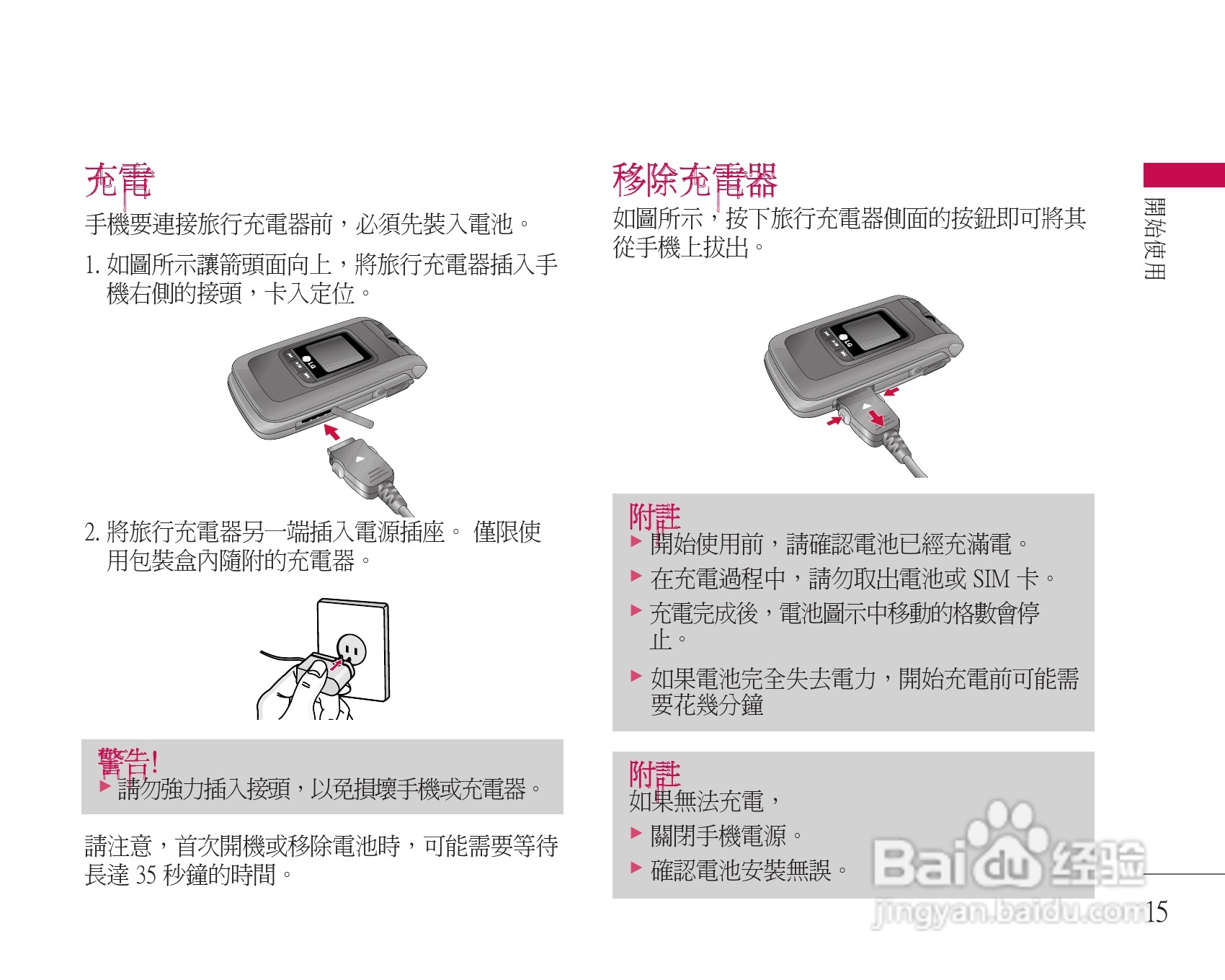 充電

手機要連接旅行充電器前，必須先裝入電池。

1. 如圖所示讓箭頭面向上，將旅行充電器插入手機右側的接頭，卡入定位。

LG

2. 將旅行充電器另一端插入電源插座。 僅限使用包裝盒內隨附的充電器。

警告!

▶ 請勿強力插入接頭，以免損壞手機或充電器。

請注意，首次開機或移除電池時，可能需要等待長達 35 秒鐘的時間。

移除充電器

如圖所示，按下旅行充電器側面的按鈕即可將其從手機上拔出。

LG

附註

▶ 開始使用前，請確認電池已經充滿電。

▶ 在充電過程中，請勿取出電池或 SIM 卡。

▶ 充電完成後，電池圖示中移動的格數會停止。

▶ 如果電池完全失去電力，開始充電前可能需要花幾分鐘

附註

如果無法充電，

▶ 關閉手機電源。

▶ 確認電池安裝無誤。

開始使用

Baidu 经验
jingyan.baidu.com

15