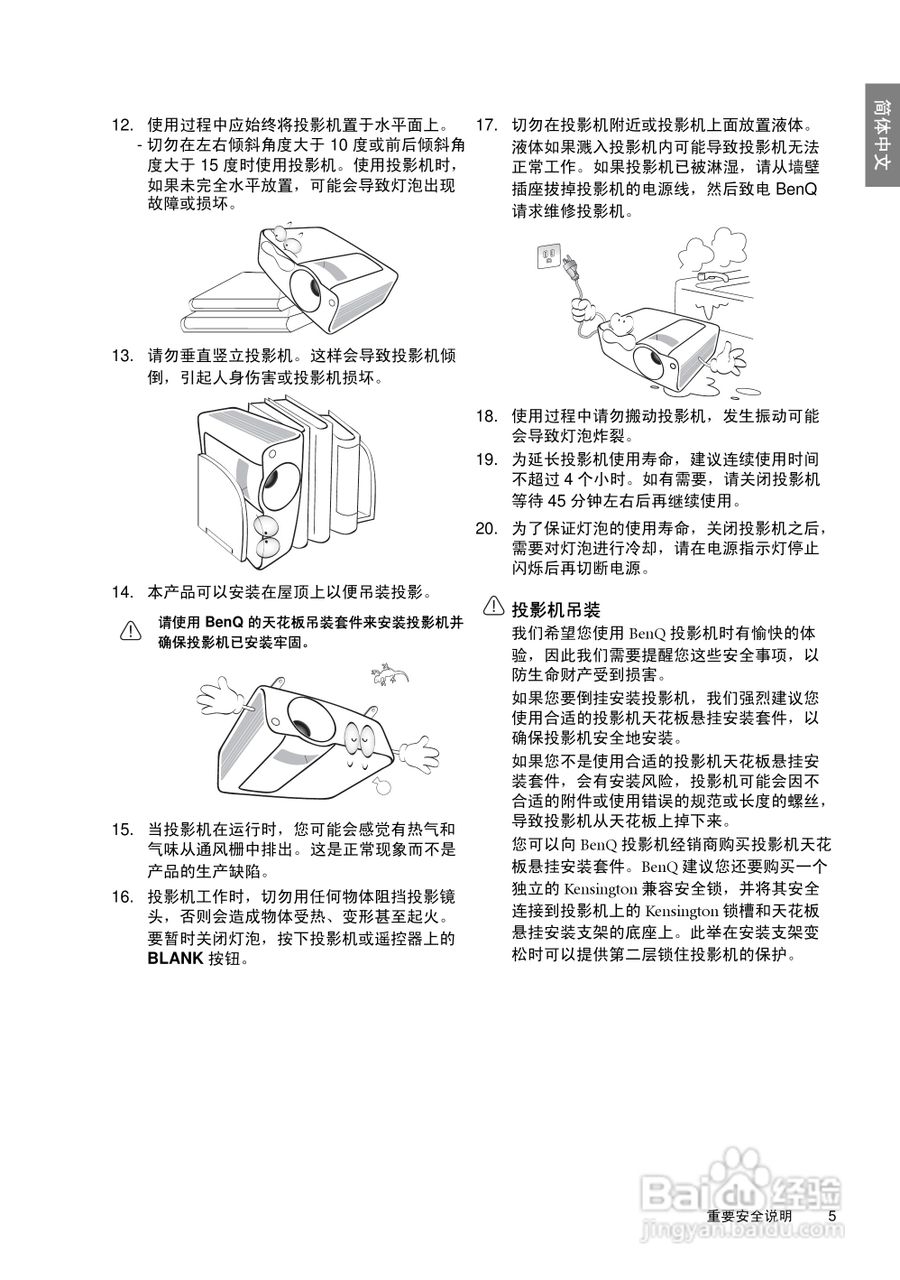 简体中文

12. 使用过程中应始终将投影机置于水平面上。
- 切勿在左右倾斜角度大于 10 度或前后倾斜角度大于 15 度时使用投影机。使用投影机时，如果未完全水平放置，可能会导致灯泡出现故障或损坏。

13. 请勿垂直竖立投影机。这样会导致投影机倾倒，引起人身伤害或投影机损坏。

14. 本产品可以安装在屋顶上以便吊装投影。

请使用 BenQ 的天花板吊装套件来安装投影机并确保投影机已安装牢固。

15. 当投影机在运行时，您可能会感觉有热气和气味从通风栅中排出。这是正常现象而不是产品的生产缺陷。

16. 投影机工作时，切勿用任何物体阻挡投影镜头，否则会造成物体受热、变形甚至起火。要暂时关闭灯泡，按下投影机或遥控器上的 BLANK 按钮。

17. 切勿在投影机附近或投影机上面放置液体。液体如果溅入投影机内可能导致投影机无法正常工作。如果投影机已被淋湿，请从墙壁插座拔掉投影机的电源线，然后致电 BenQ 请求维修投影机。

18. 使用过程中请勿搬动投影机，发生振动可能会导致灯泡炸裂。

19. 为延长投影机使用寿命，建议连续使用时间不超过 4 个小时。如有需要，请关闭投影机等待 45 分钟左右后再继续使用。

20. 为了保证灯泡的使用寿命，关闭投影机之后，需要对灯泡进行冷却，请在电源指示灯停止闪烁后再切断电源。

投影机吊装

我们希望您使用 BenQ 投影机时有愉快的体验，因此我们需要提醒您这些安全事项，以防生命财产受到损害。

如果您要倒挂安装投影机，我们强烈建议您使用合适的投影机天花板悬挂安装套件，以确保投影机安全地安装。

如果您不是使用合适的投影机天花板悬挂安装套件，会有安装风险，投影机可能会因不合适的附件或使用错误的规范或长度的螺丝，导致投影机从天花板上掉下来。

您可以向 BenQ 投影机经销商购买投影机天花板悬挂安装套件。BenQ 建议您还要购买一个独立的 Kensington 兼容安全锁，并将其安全连接到投影机上的 Kensington 锁槽和天花板悬挂安装支架的底座上。此举在安装支架变松时可以提供第二层锁住投影机的保护。

Baidu 经验
jingyan.baidu.com

重要安全说明 5