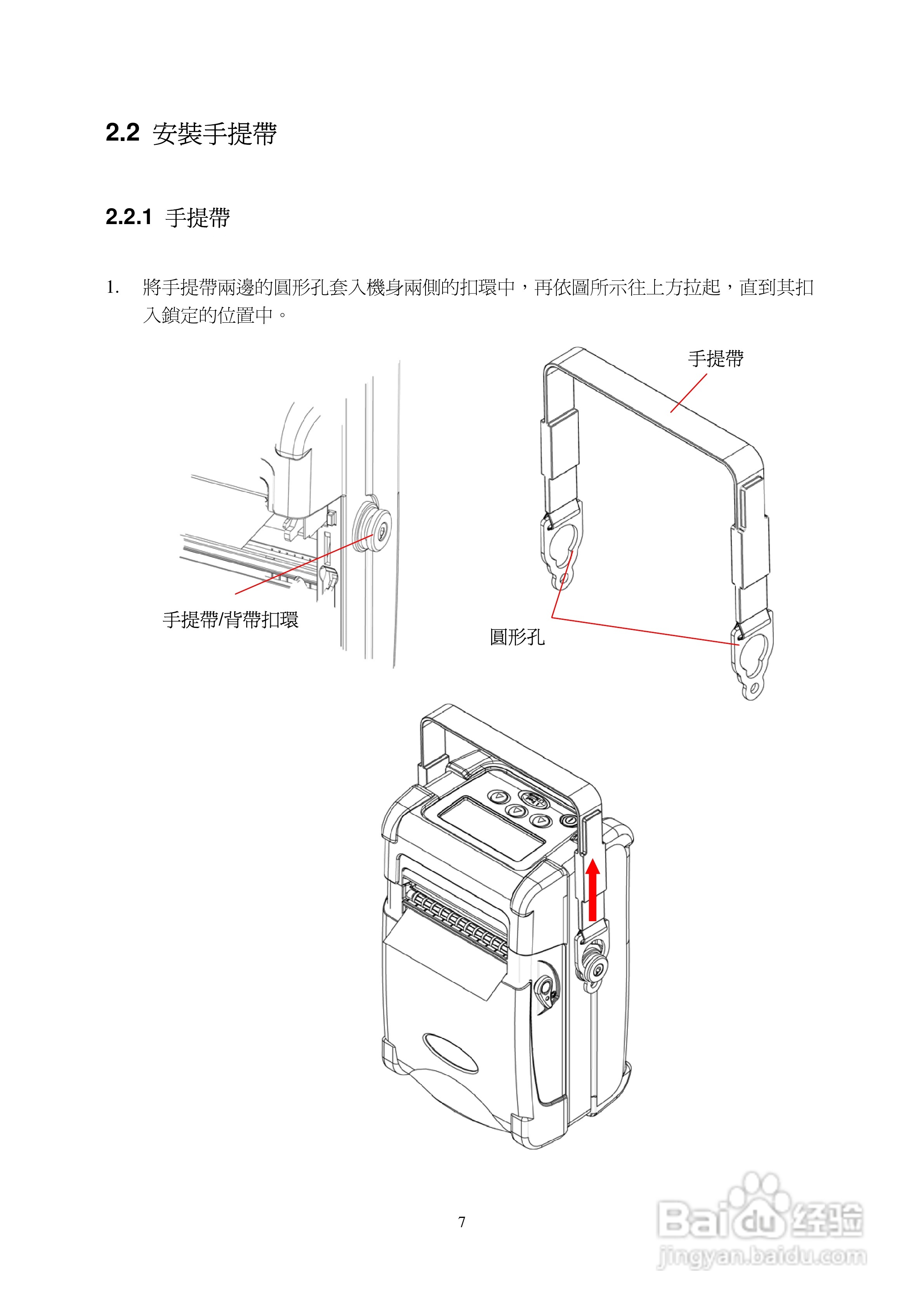 2.2 安裝手提帶

2.2.1 手提帶

1. 將手提帶兩邊的圓形孔套入機身兩側的扣環中，再依圖所示往上方拉起，直到其扣入鎖定的位置中。

手提帶

手提帶/背帶扣環

圓形孔

7

Baidu经验
jingyan.baidu.com