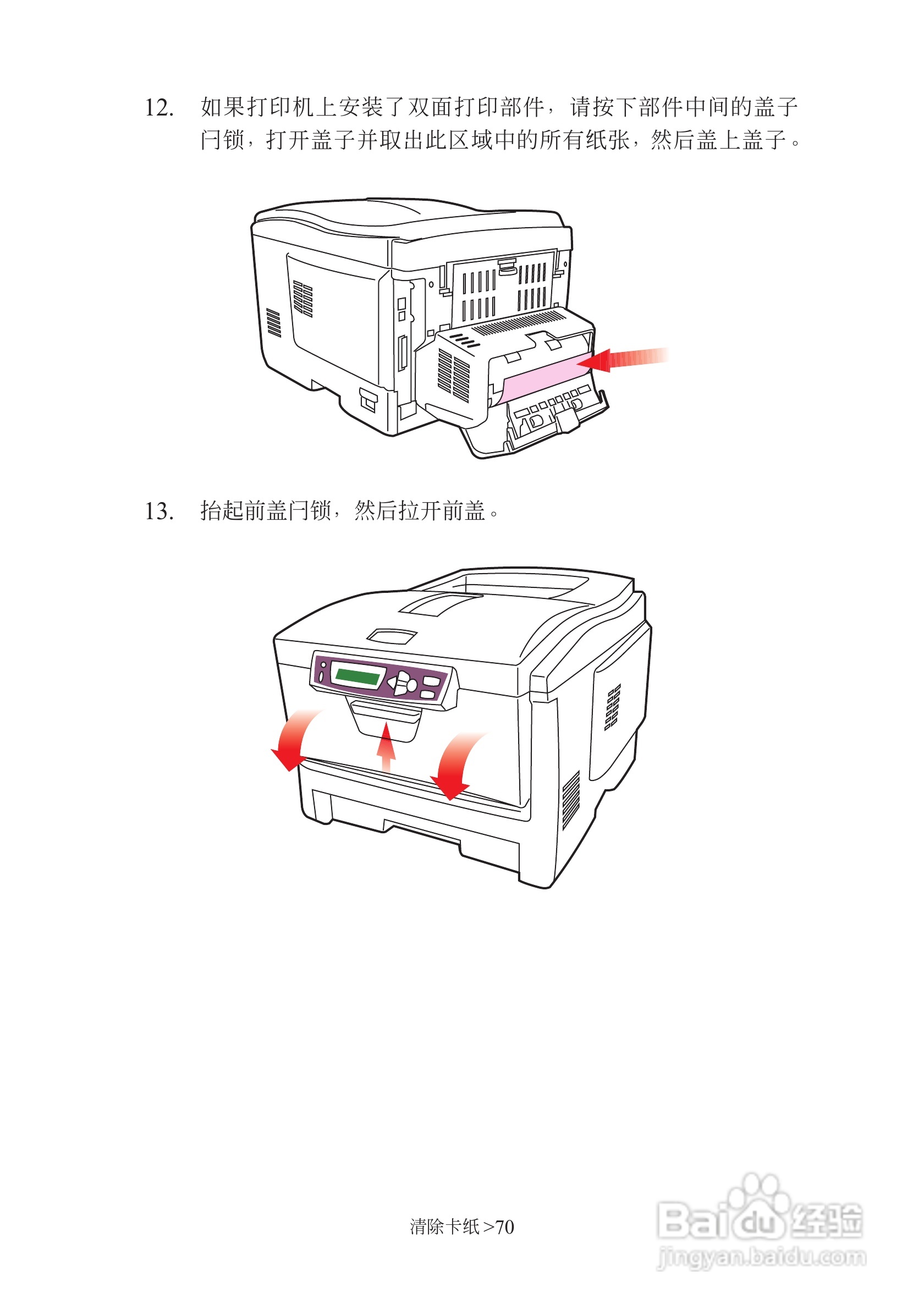 12. 如果打印机上安装了双面打印部件，请按下部件中间的盖子闩锁，打开盖子并取出此区域中的所有纸张，然后盖上盖子。

13. 抬起前盖闩锁，然后拉开前盖。

清除卡纸 >70

Baidu 经验
jingyan.baidu.com