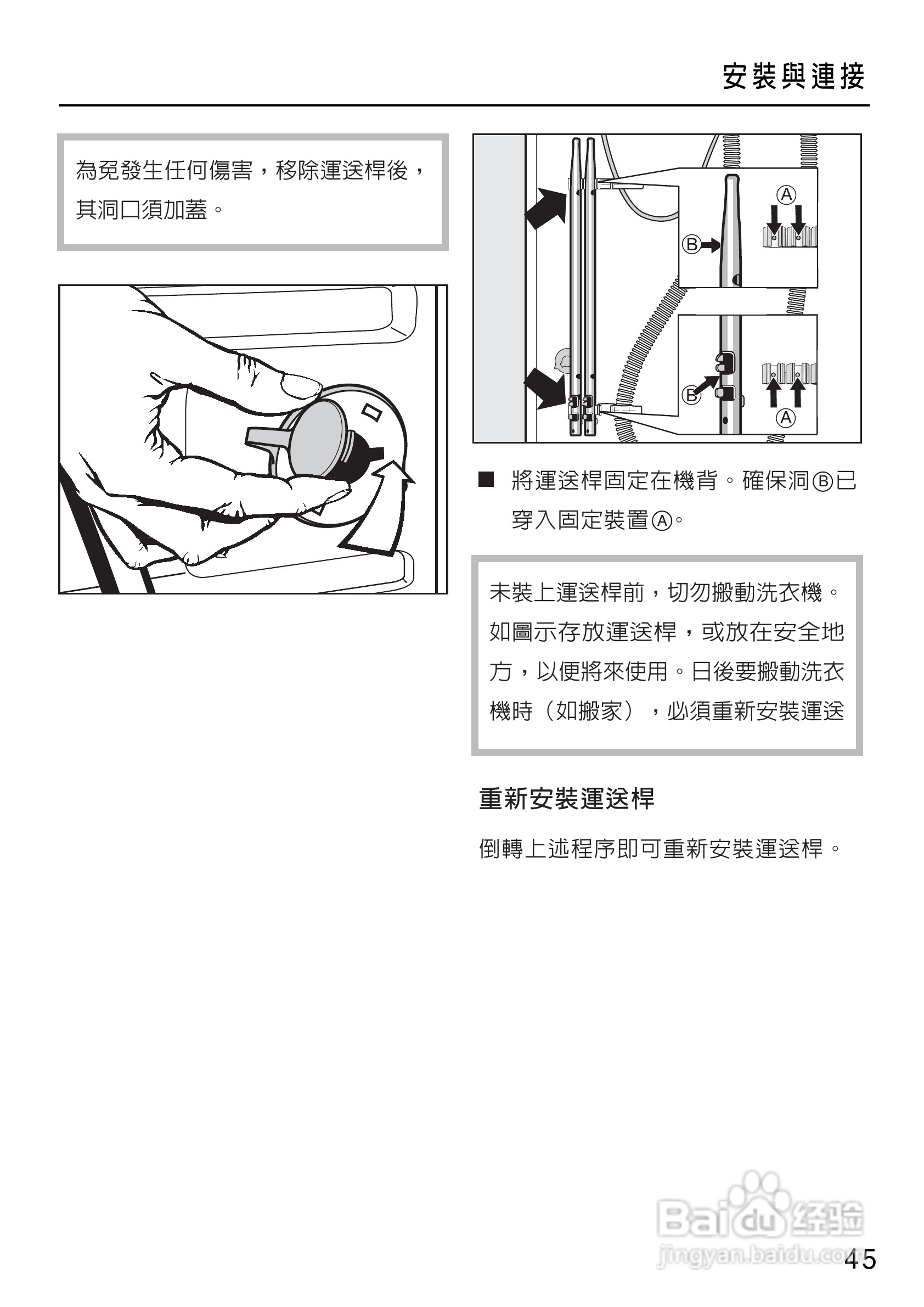 安裝與連接

為免發生任何傷害，移除運送桿後，其洞口須加蓋。

Ⓐ

Ⓑ

Ⓑ

Ⓐ

■ 將運送桿固定在機背。確保洞Ⓑ已穿入固定裝置Ⓐ。

未裝上運送桿前，切勿搬動洗衣機。如圖示存放運送桿，或放在安全地方，以便將來使用。日後要搬動洗衣機時（如搬家），必須重新安裝運送

重新安裝運送桿

倒轉上述程序即可重新安裝運送桿。

Baidu 经验
jingyan.baidu.com

45