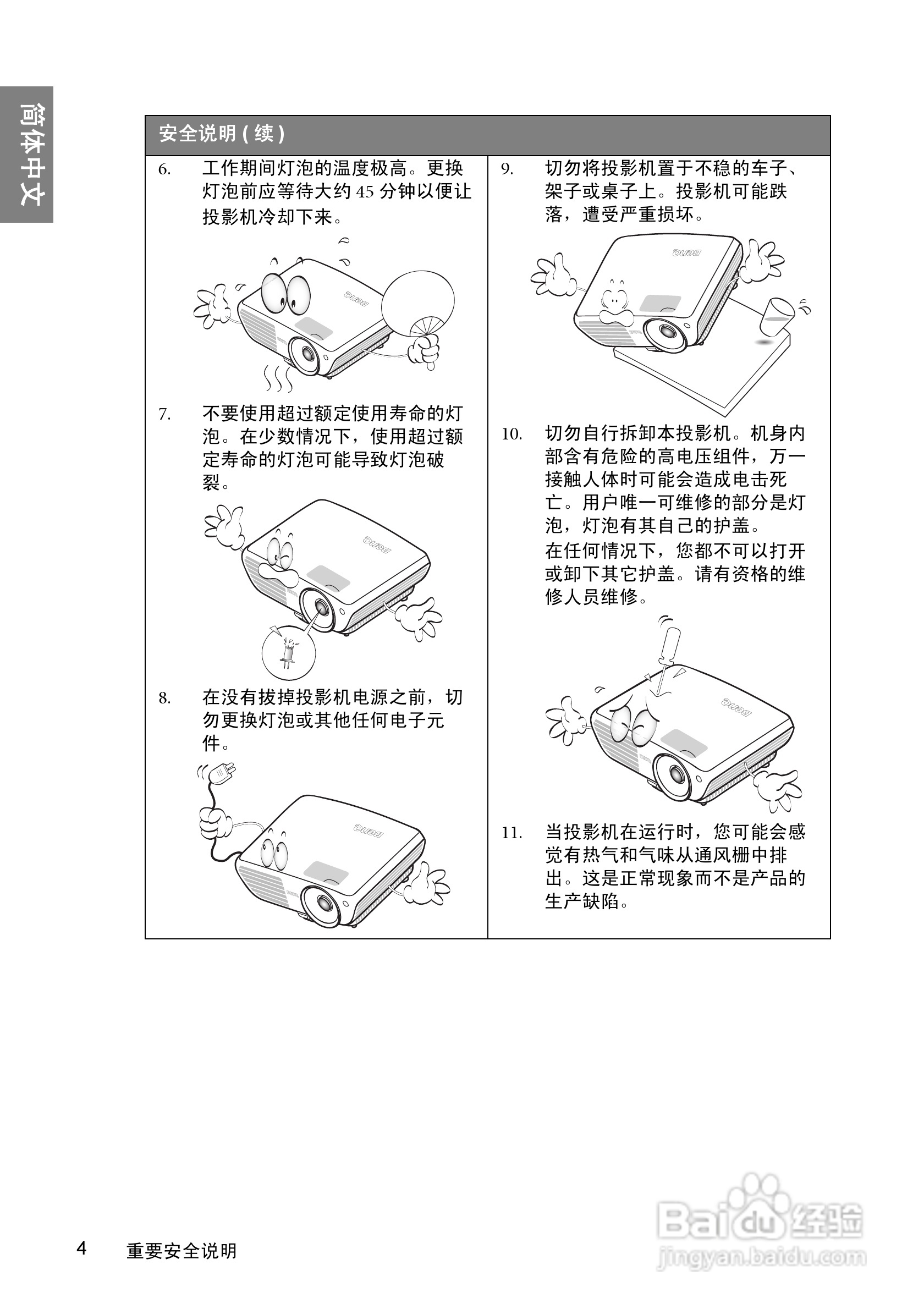 简体中文

安全说明 ( 续 )

6. 工作期间灯泡的温度极高。更换灯泡前应等待大约 45 分钟以便让投影机冷却下来。

BenQ

7. 不要使用超过额定使用寿命的灯泡。在少数情况下，使用超过额定寿命的灯泡可能导致灯泡破裂。

BenQ

8. 在没有拔掉投影机电源之前，切勿更换灯泡或其他任何电子元件。

BenQ

9. 切勿将投影机置于不稳的车子、架子或桌子上。投影机可能跌落，遭受严重损坏。

BenQ

10. 切勿自行拆卸本投影机。机身内部含有危险的高电压组件，万一接触人体时可能会造成电击死亡。用户唯一可维修的部分是灯泡，灯泡有其自己的护盖。

在任何情况下，您都不可以打开或卸下其它护盖。请有资格的维修人员维修。

BenQ

11. 当投影机在运行时，您可能会感觉有热气和气味从通风栅中排出。这是正常现象而不是产品的生产缺陷。

4 重要安全说明

Baidu 经验
jingyan.baidu.com