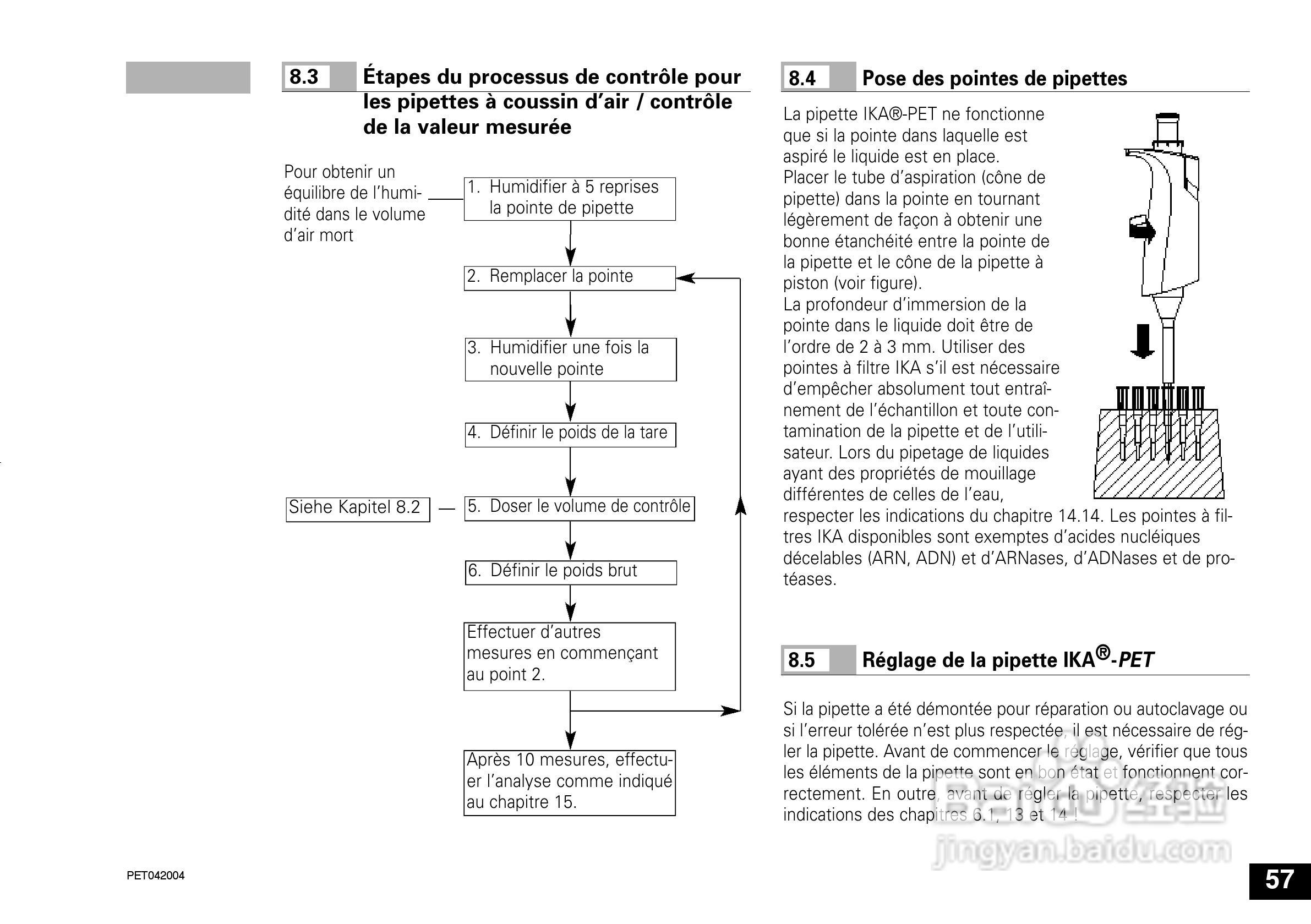 8.3 Étapes du processus de contrôle pour les pipettes à coussin d'air / contrôle de la valeur mesurée

Pour obtenir un équilibre de l'humidité dans le volume d'air mort

1. Humidifier à 5 reprises la pointe de pipette

2. Remplacer la pointe

3. Humidifier une fois la nouvelle pointe

4. Définir le poids de la tare

Siehe Kapitel 8.2

5. Doser le volume de contrôle

6. Définir le poids brut

Effectuer d'autres mesures en commençant au point 2.

Après 10 mesures, effectuer l'analyse comme indiqué au chapitre 15.

8.4 Pose des pointes de pipettes

La pipette IKA®-PET ne fonctionne que si la pointe dans laquelle est aspiré le liquide est en place.
Placer le tube d'aspiration (cône de pipette) dans la pointe en tournant légèrement de façon à obtenir une bonne étanchéité entre la pointe de la pipette et le cône de la pipette à piston (voir figure).
La profondeur d'immersion de la pointe dans le liquide doit être de l'ordre de 2 à 3 mm. Utiliser des pointes à filtre IKA s'il est nécessaire d'empêcher absolument tout entraînement de l'échantillon et toute contamination de la pipette et de l'utilisateur. Lors du pipetage de liquides ayant des propriétés de mouillage différentes de celles de l'eau, respecter les indications du chapitre 14.14. Les pointes à filtres IKA disponibles sont exemptes d'acides nucléiques décelables (ARN, ADN) et d'ARNases, d'ADNases et de protéases.

8.5 Réglage de la pipette IKA®-PET

Si la pipette a été démontée pour réparation ou autoclavage ou si l'erreur tolérée n'est plus respectée, il est nécessaire de régler la pipette. Avant de commencer le réglage, vérifier que tous les éléments de la pipette sont en bon état et fonctionnent correctement. En outre, avant de régler la pipette, respecter les indications des chapitres 6.1, 13 et 14 !

jingyan.baidu.com

PET042004

57