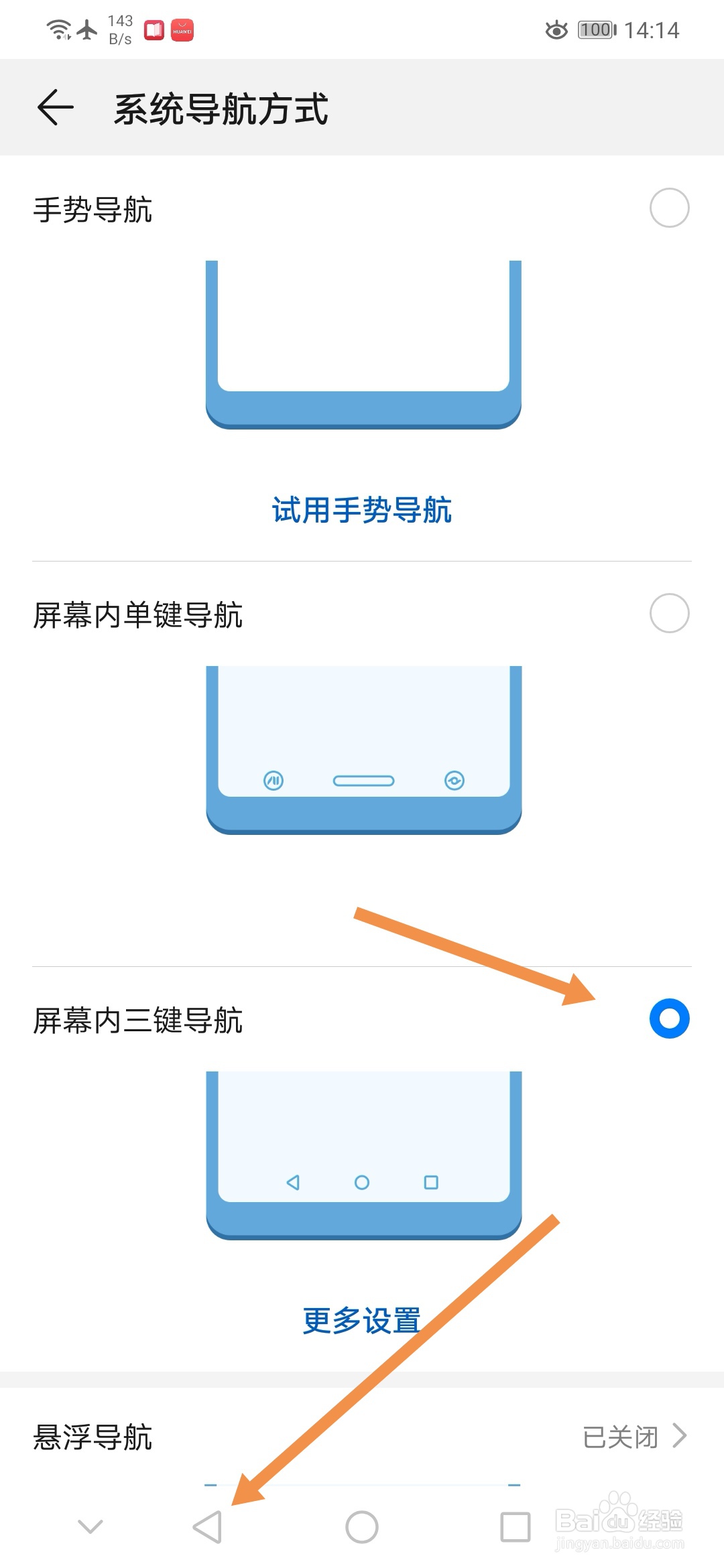 143 B/s HUAWEI 100 14:14

系统导航方式

手势导航

试用手势导航

屏幕内单键导航

屏幕内三键导航

更多设置

悬浮导航 已关闭

Baidu经验
jingyan.baidu.com