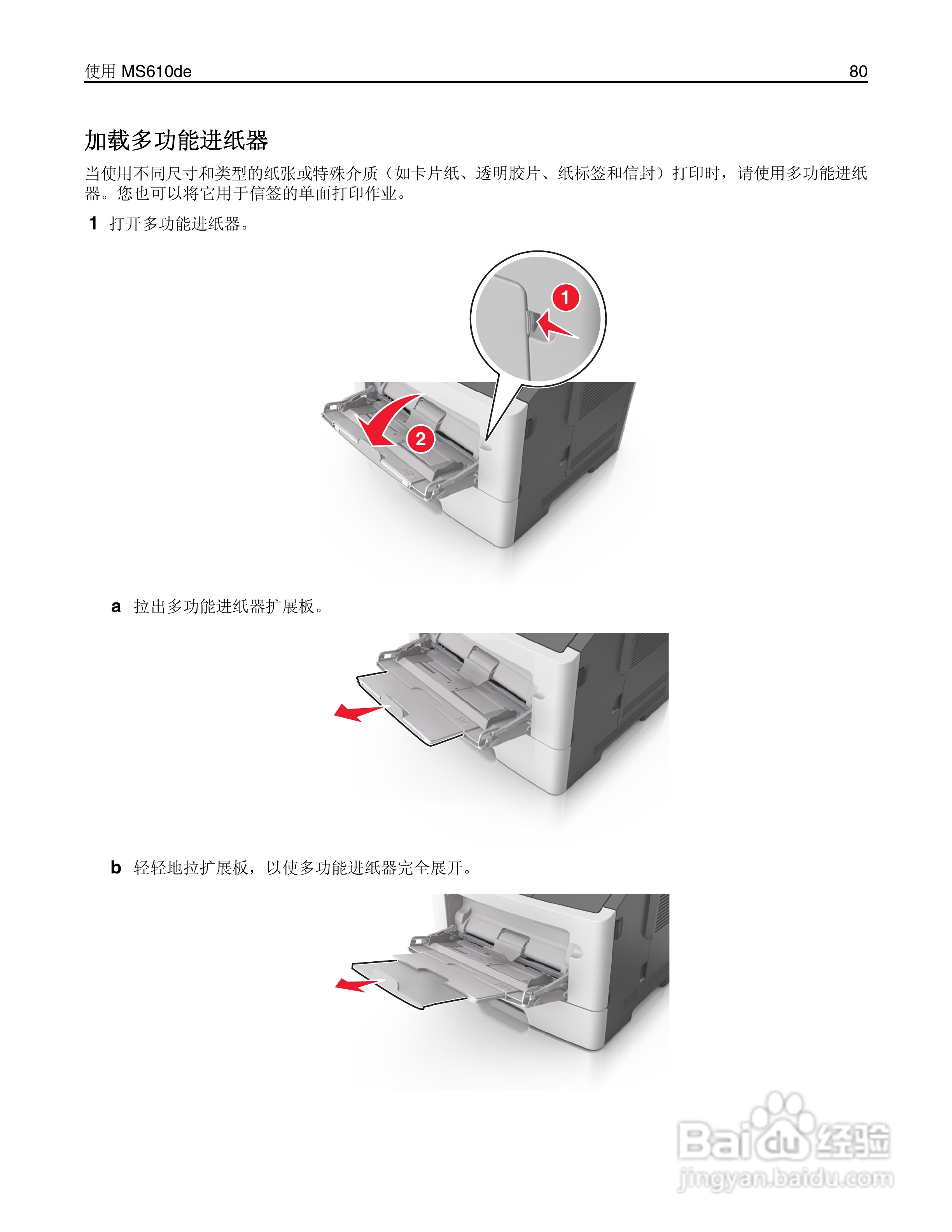 使用 MS610de 80

加载多功能进纸器

当使用不同尺寸和类型的纸张或特殊介质（如卡片纸、透明胶片、纸标签和信封）打印时，请使用多功能进纸器。您也可以将它用于信签的单面打印作业。

1 打开多功能进纸器。

1

2

a 拉出多功能进纸器扩展板。

b 轻轻地拉扩展板，以使多功能进纸器完全展开。

Baidu 经验
jingyan.baidu.com