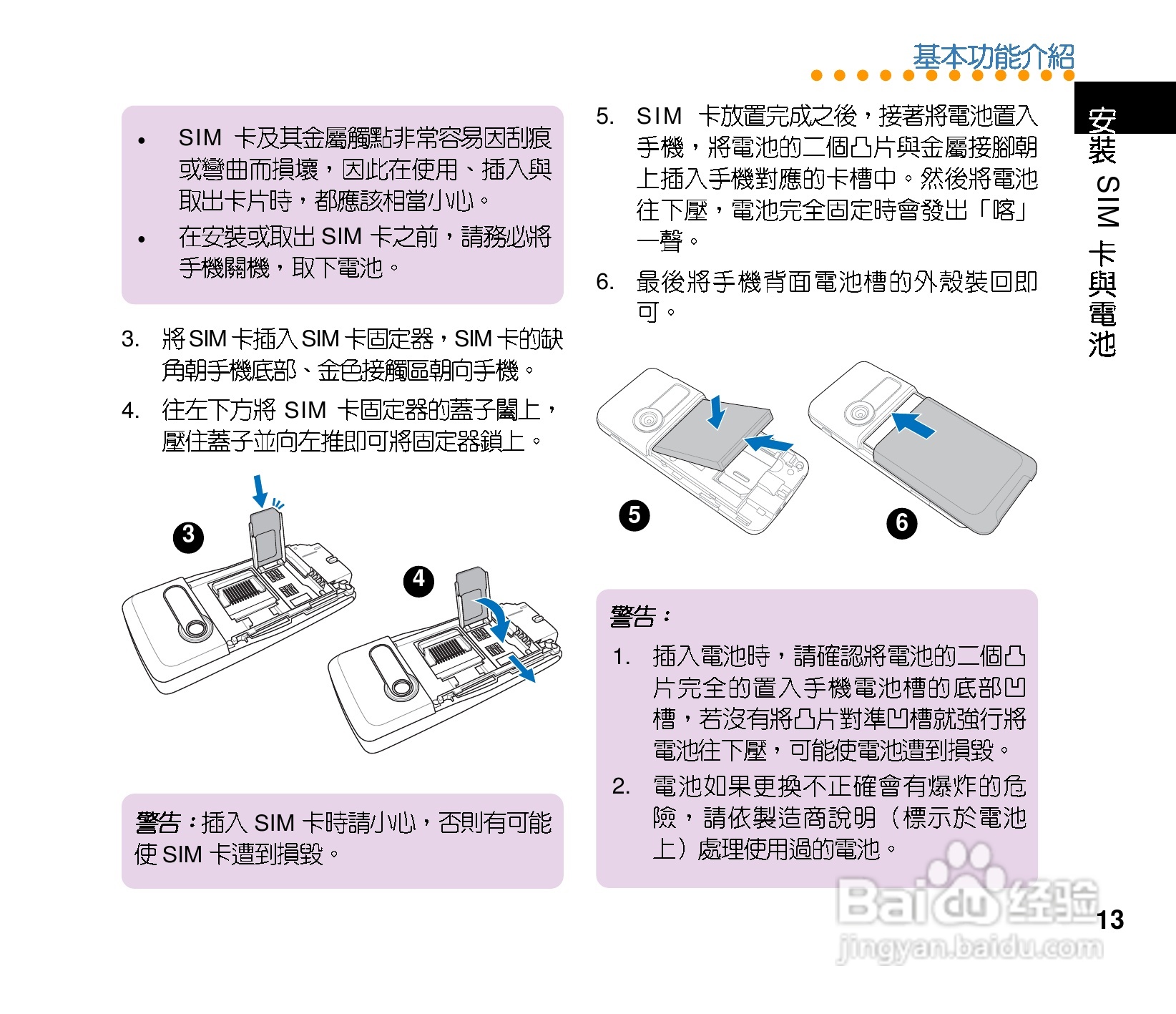 基本功能介紹

安裝 SIM 卡與電池

• SIM 卡及其金屬觸點非常容易因刮痕或彎曲而損壞，因此在使用、插入與取出卡片時，都應該相當小心。
• 在安裝或取出 SIM 卡之前，請務必將手機關機，取下電池。

3. 將 SIM 卡插入 SIM 卡固定器，SIM 卡的缺角朝手機底部、金色接觸區朝向手機。

4. 往左下方將 SIM 卡固定器的蓋子闔上，壓住蓋子並向左推即可將固定器鎖上。

3

4

警告：插入 SIM 卡時請小心，否則有可能使 SIM 卡遭到損毀。

5. SIM 卡放置完成之後，接著將電池置入手機，將電池的二個凸片與金屬接腳朝上插入手機對應的卡槽中。然後將電池往下壓，電池完全固定時會發出「喀」一聲。

6. 最後將手機背面電池槽的外殼裝回即可。

5

6

警告：

1. 插入電池時，請確認將電池的二個凸片完全的置入手機電池槽的底部凹槽，若沒有將凸片對準凹槽就強行將電池往下壓，可能使電池遭到損毀。

2. 電池如果更換不正確會有爆炸的危險，請依製造商說明（標示於電池上）處理使用過的電池。

Baidu 经验
jingyan.baidu.com

13