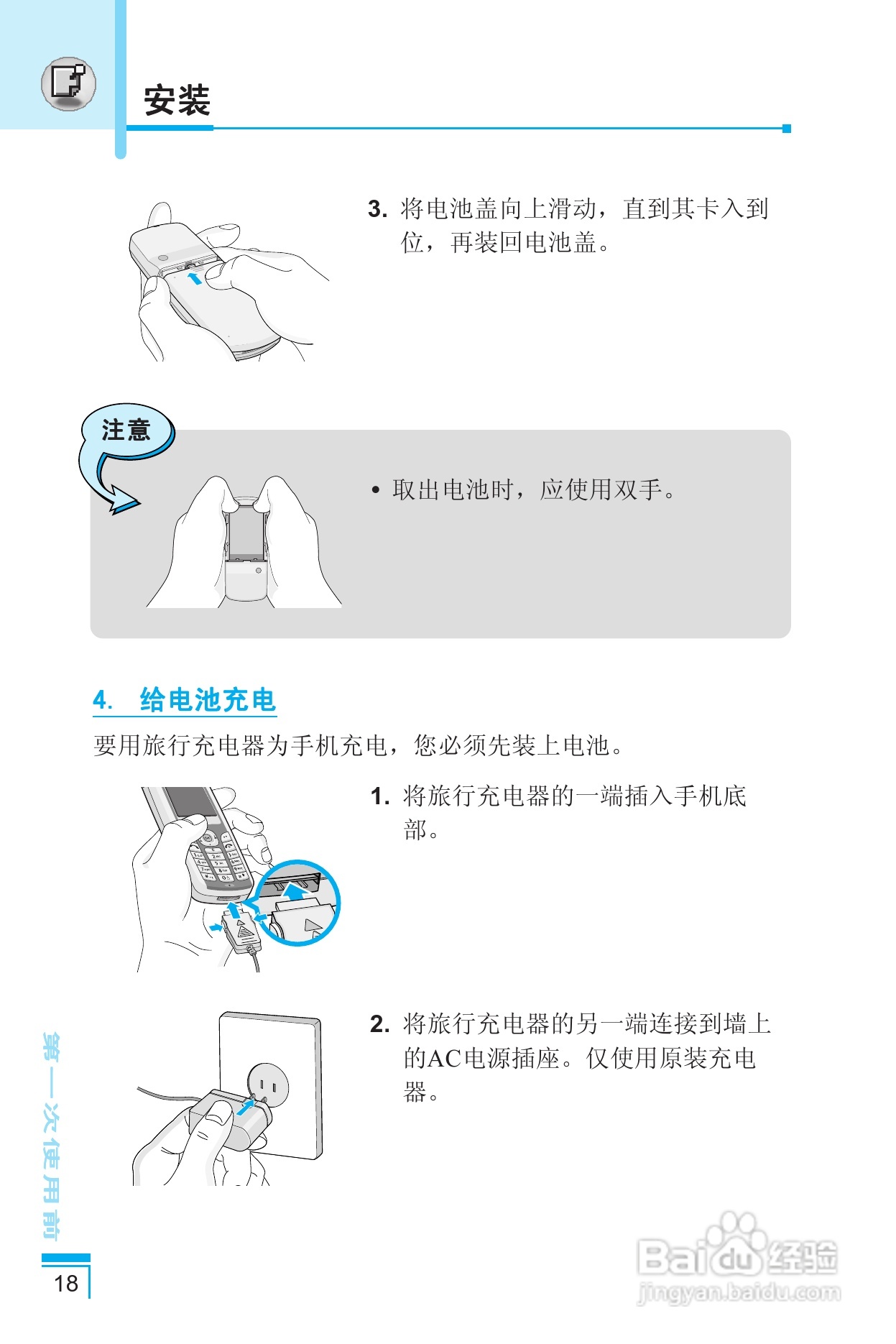 安装

3. 将电池盖向上滑动，直到其卡入到位，再装回电池盖。

注意

• 取出电池时，应使用双手。

4. 给电池充电

要用旅行充电器为手机充电，您必须先装上电池。

1. 将旅行充电器的一端插入手机底部。

2. 将旅行充电器的另一端连接到墙上的AC电源插座。仅使用原装充电器。

第一次使用前

18

Baidu经验
jingyan.baidu.com