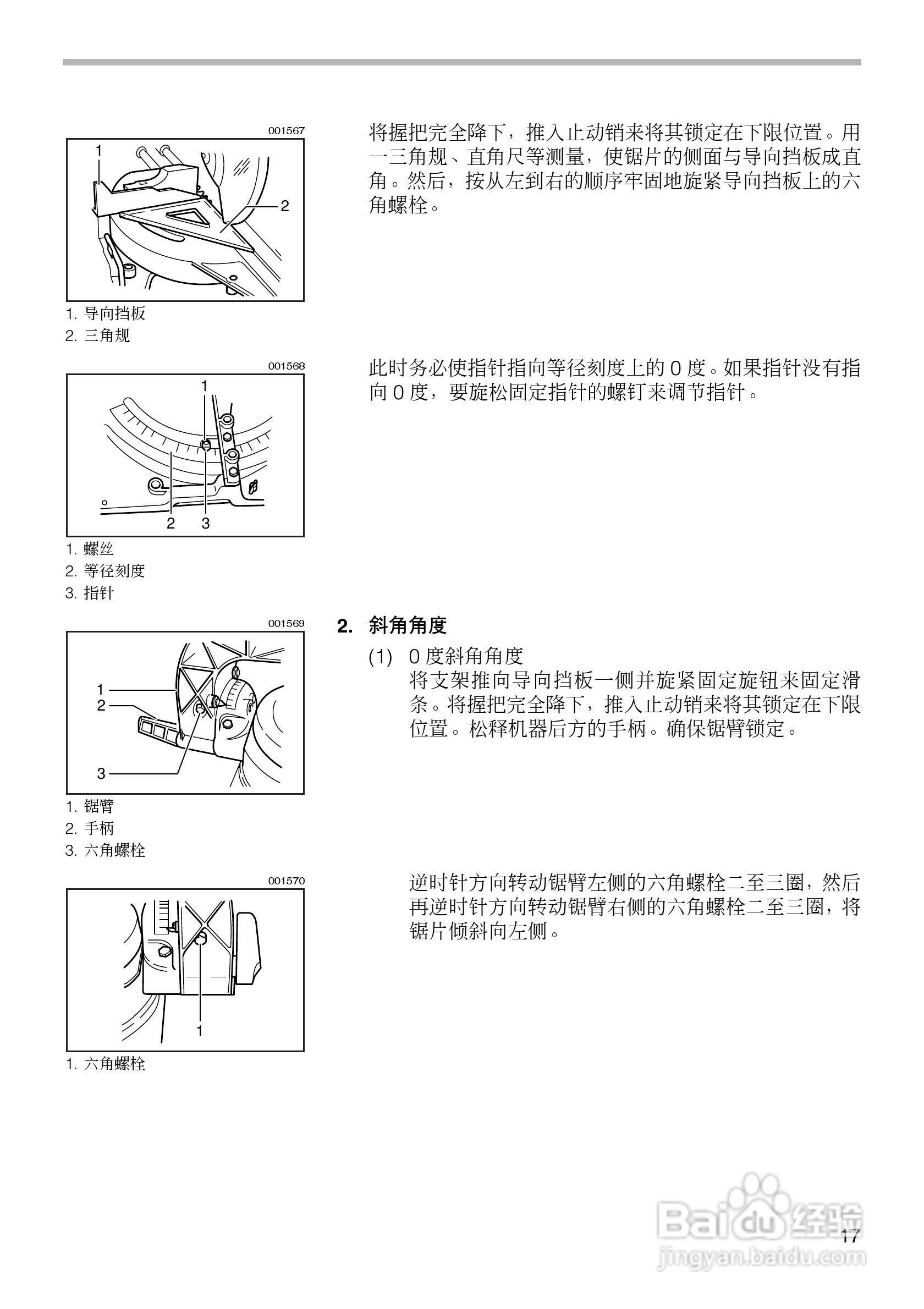 001567

1

2

1. 导向挡板
2. 三角规

将握把完全降下，推入止动销来将其锁定在下限位置。用一三角规、直角尺等测量，使锯片的侧面与导向挡板成直角。然后，按从左到右的顺序牢固地旋紧导向挡板上的六角螺栓。

001568

1

2 3

1. 螺丝
2. 等径刻度
3. 指针

此时务必使指针指向等径刻度上的 0 度。如果指针没有指向 0 度，要旋松固定指针的螺钉来调节指针。

001569

1
2
3

1. 锯臂
2. 手柄
3. 六角螺栓

2. 斜角角度

(1) 0 度斜角角度
将支架推向导向挡板一侧并旋紧固定旋钮来固定滑条。将握把完全降下，推入止动销来将其锁定在下限位置。松释机器后方的手柄。确保锯臂锁定。

001570

1

1. 六角螺栓

逆时针方向转动锯臂左侧的六角螺栓二至三圈，然后再逆时针方向转动锯臂右侧的六角螺栓二至三圈，将锯片倾斜向左侧。

Baidu 经验
jingyan.baidu.com

17