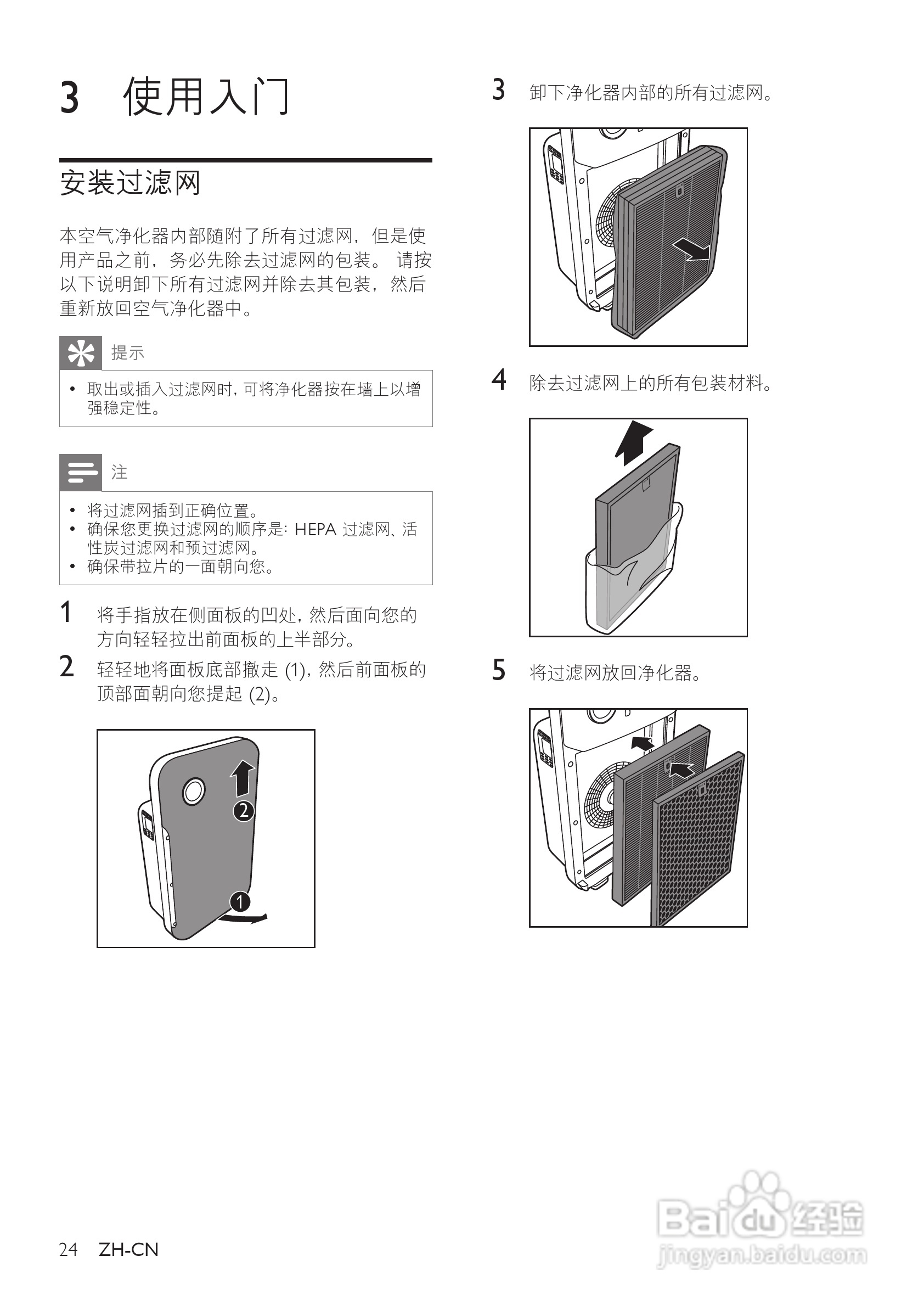 3 使用入门

安装过滤网

本空气净化器内部随附了所有过滤网，但是使用产品之前，务必先除去过滤网的包装。 请按以下说明卸下所有过滤网并除去其包装，然后重新放回空气净化器中。

提示

• 取出或插入过滤网时，可将净化器按在墙上以增强稳定性。

注

• 将过滤网插到正确位置。
• 确保您更换过滤网的顺序是：HEPA 过滤网、活性炭过滤网和预过滤网。
• 确保带拉片的一面朝向您。

1 将手指放在侧面板的凹处，然后面向您的方向轻轻拉出前面板的上半部分。

2 轻轻地将面板底部撤走 (1)，然后前面板的顶部面朝向您提起 (2)。

2

1

3 卸下净化器内部的所有过滤网。

4 除去过滤网上的所有包装材料。

5 将过滤网放回净化器。

24 ZH-CN

Baidu 经验
jingyan.baidu.com