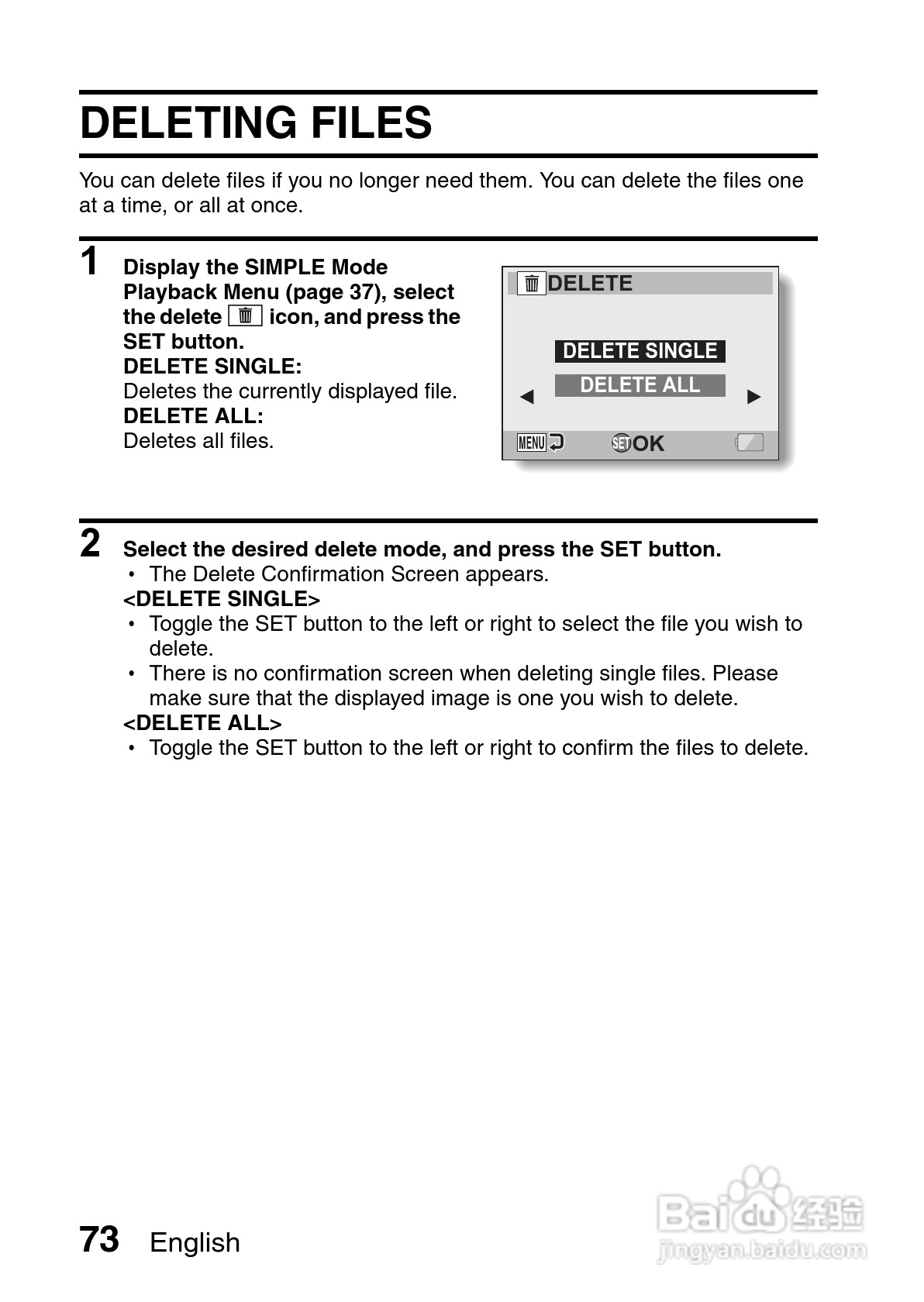 DELETING FILES

You can delete files if you no longer need them. You can delete the files one at a time, or all at once.

1 Display the SIMPLE Mode Playback Menu (page 37), select the delete icon, and press the SET button.
DELETE SINGLE:
Deletes the currently displayed file.
DELETE ALL:
Deletes all files.

DELETE

DELETE SINGLE
DELETE ALL

MENU SET OK

2 Select the desired delete mode, and press the SET button.
• The Delete Confirmation Screen appears.
<DELETE SINGLE>
• Toggle the SET button to the left or right to select the file you wish to delete.
• There is no confirmation screen when deleting single files. Please make sure that the displayed image is one you wish to delete.
<DELETE ALL>
• Toggle the SET button to the left or right to confirm the files to delete.

73 English

Baidu 经验
jingyan.baidu.com