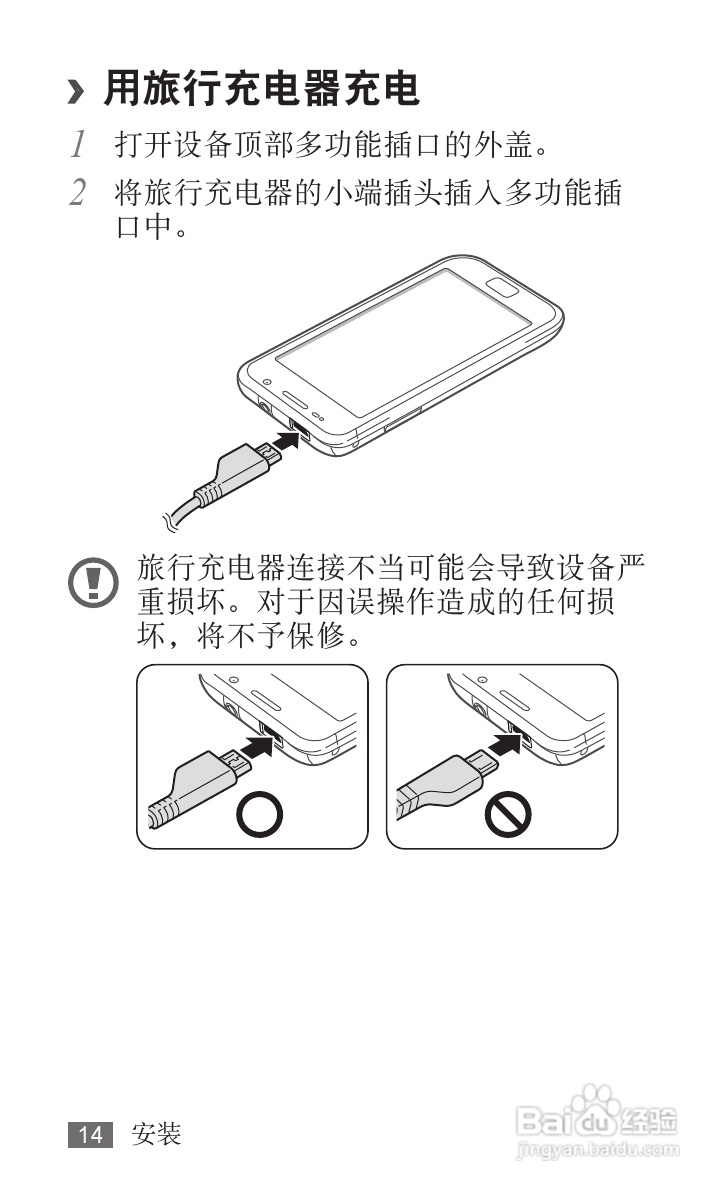 › 用旅行充电器充电

1 打开设备顶部多功能插口的外盖。

2 将旅行充电器的小端插头插入多功能插口中。

旅行充电器连接不当可能会导致设备严重损坏。对于因误操作造成的任何损坏，将不予保修。

14 安装

Baidu经验
jingyan.baidu.com