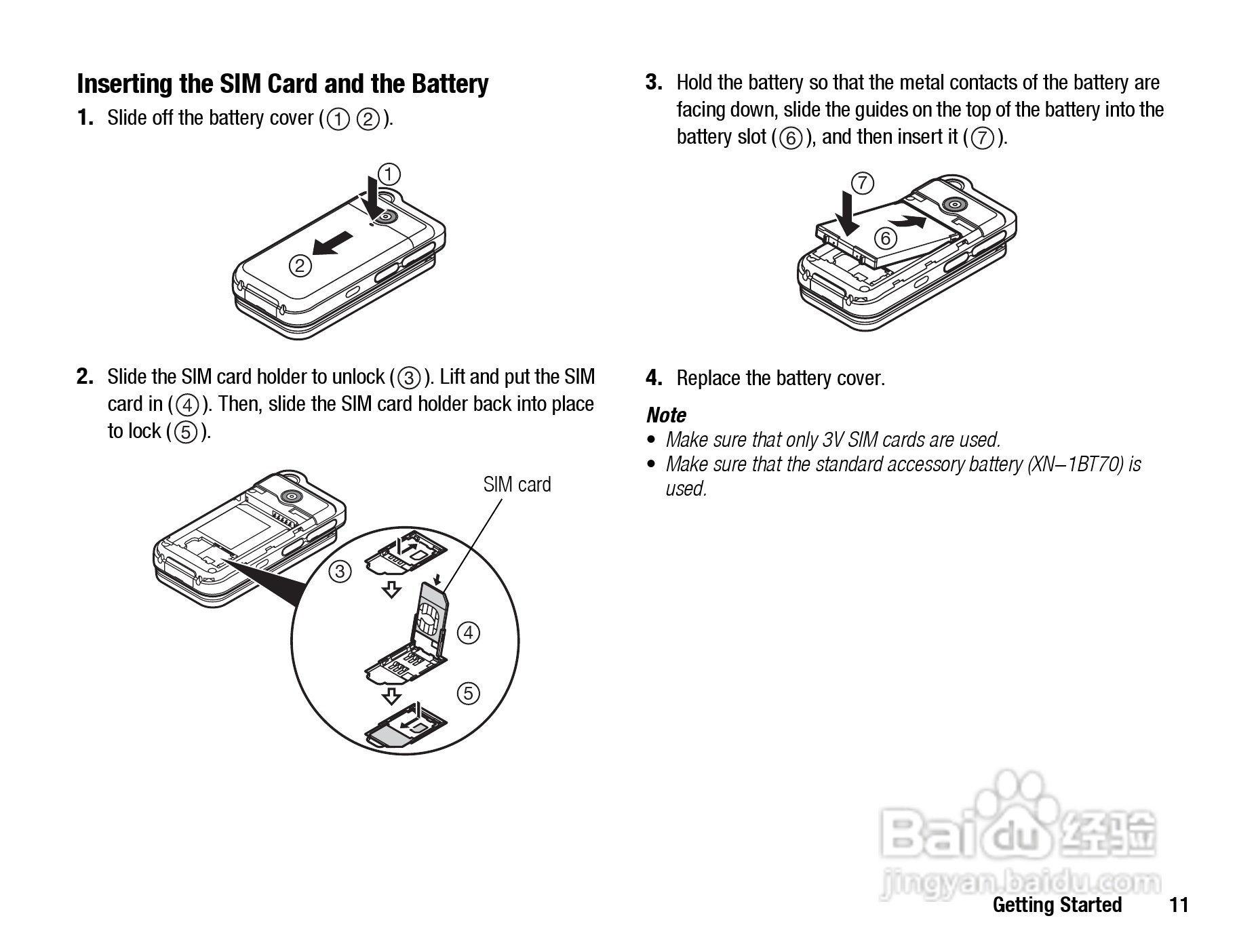 Inserting the SIM Card and the Battery

1. Slide off the battery cover (① ②).

①

②

2. Slide the SIM card holder to unlock (③). Lift and put the SIM card in (④). Then, slide the SIM card holder back into place to lock (⑤).

SIM card

③

④

⑤

3. Hold the battery so that the metal contacts of the battery are facing down, slide the guides on the top of the battery into the battery slot (⑥), and then insert it (⑦).

⑦

⑥

4. Replace the battery cover.

Note
• Make sure that only 3V SIM cards are used.
• Make sure that the standard accessory battery (XN–1BT70) is used.

Baidu 经验
jingyan.baidu.com

Getting Started 11