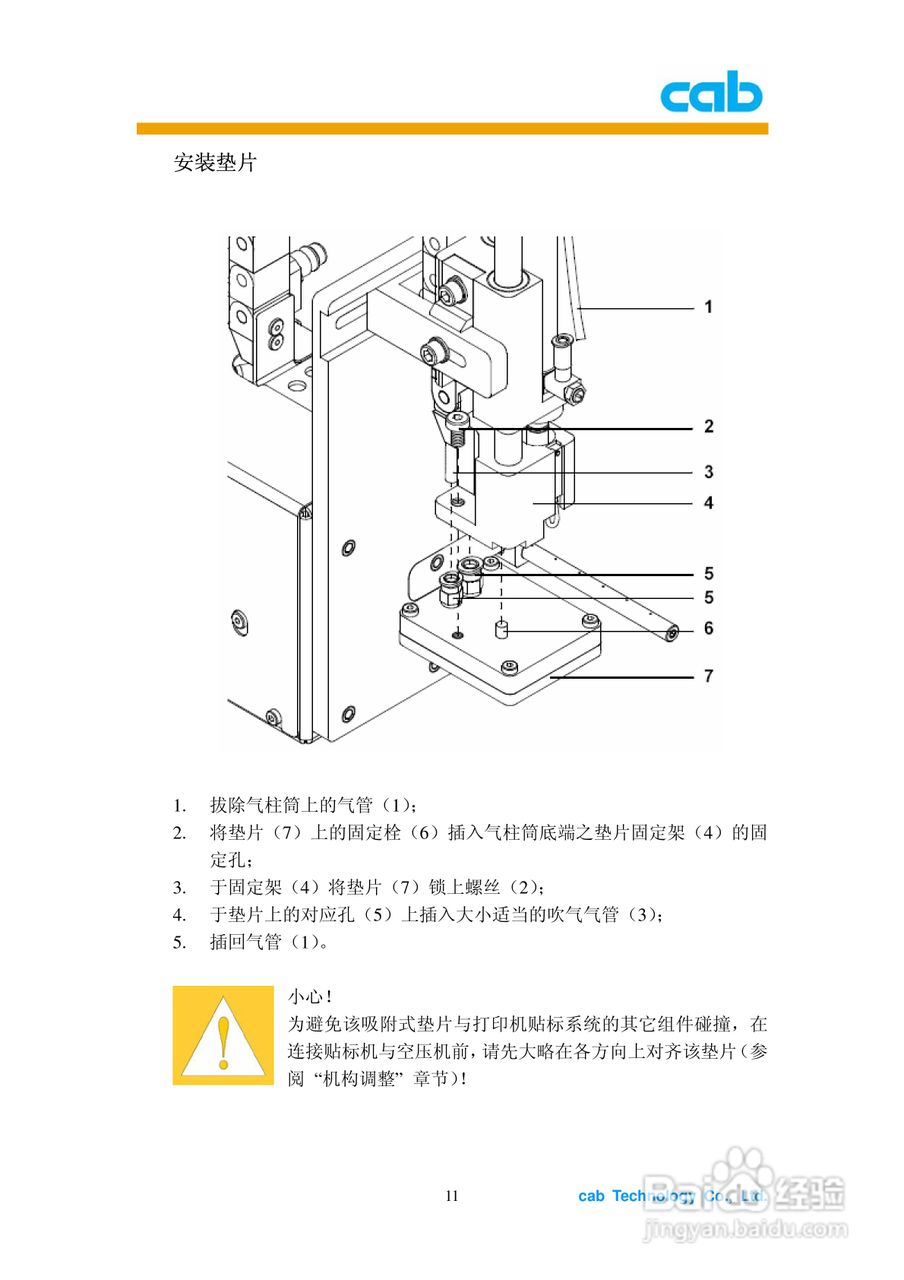 cab

安装垫片

1
2
3
4
5
5
6
7

1. 拔除气柱筒上的气管（1）；
2. 将垫片（7）上的固定栓（6）插入气柱筒底端之垫片固定架（4）的固定孔；
3. 于固定架（4）将垫片（7）锁上螺丝（2）；
4. 于垫片上的对应孔（5）上插入大小适当的吹气气管（3）；
5. 插回气管（1）。

小心！
为避免该吸附式垫片与打印机贴标系统的其它组件碰撞，在连接贴标机与空压机前，请先大略在各方向上对齐该垫片（参阅“机构调整”章节）！

11

cab Technology Co., Ltd.

Baidu 经验
jingyan.baidu.com