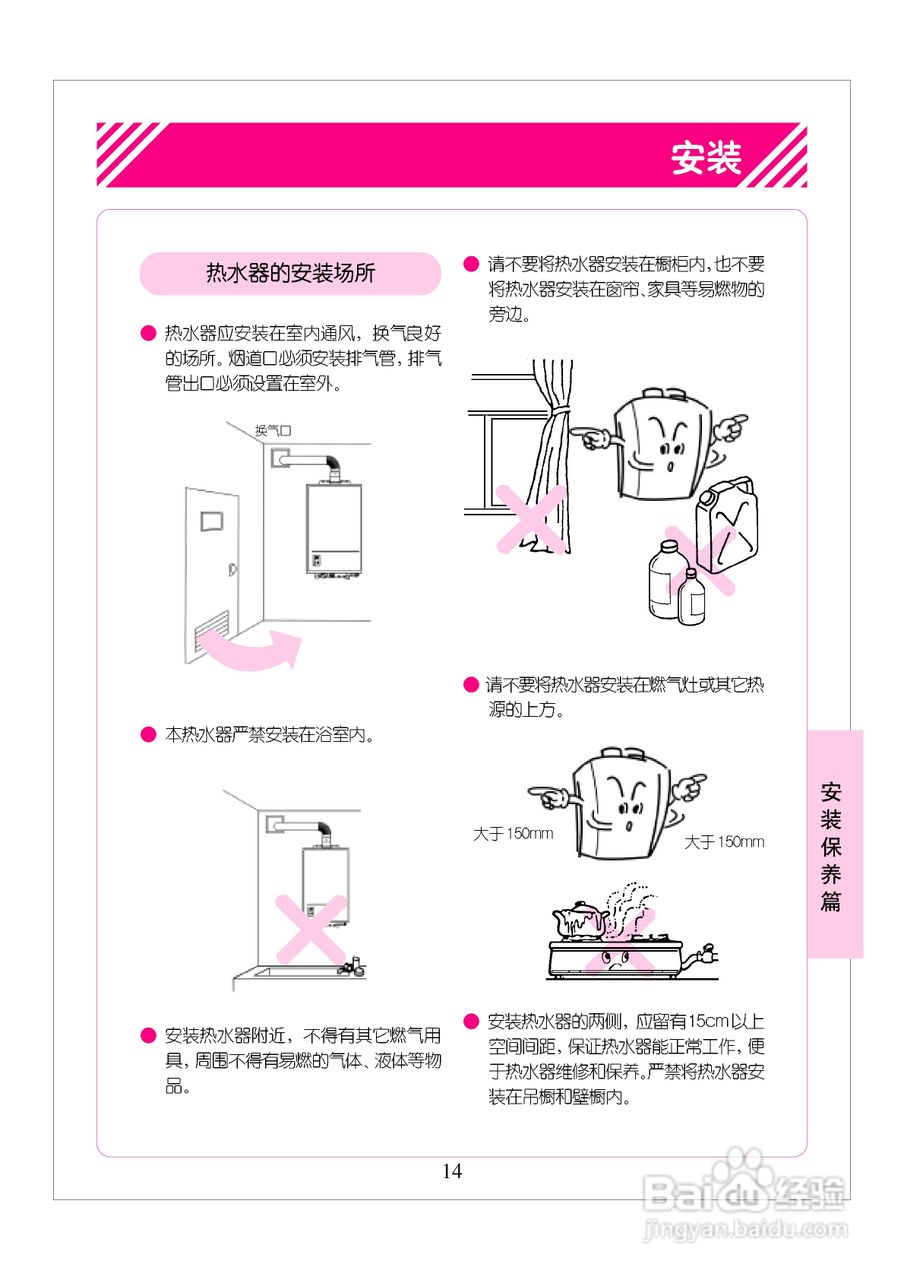 安装

热水器的安装场所

● 热水器应安装在室内通风，换气良好的场所。烟道口必须安装排气管，排气管出口必须设置在室外。

换气口

● 本热水器严禁安装在浴室内。

● 安装热水器附近，不得有其它燃气用具，周围不得有易燃的气体、液体等物品。

● 请不要将热水器安装在橱柜内，也不要将热水器安装在窗帘、家具等易燃物的旁边。

● 请不要将热水器安装在燃气灶或其它热源的上方。

大于150mm

大于150mm

● 安装热水器的两侧，应留有15cm以上空间间距，保证热水器能正常工作，便于热水器维修和保养。严禁将热水器安装在吊橱和壁橱内。

安装保养篇

14

Baidu经验
jingyan.baidu.com