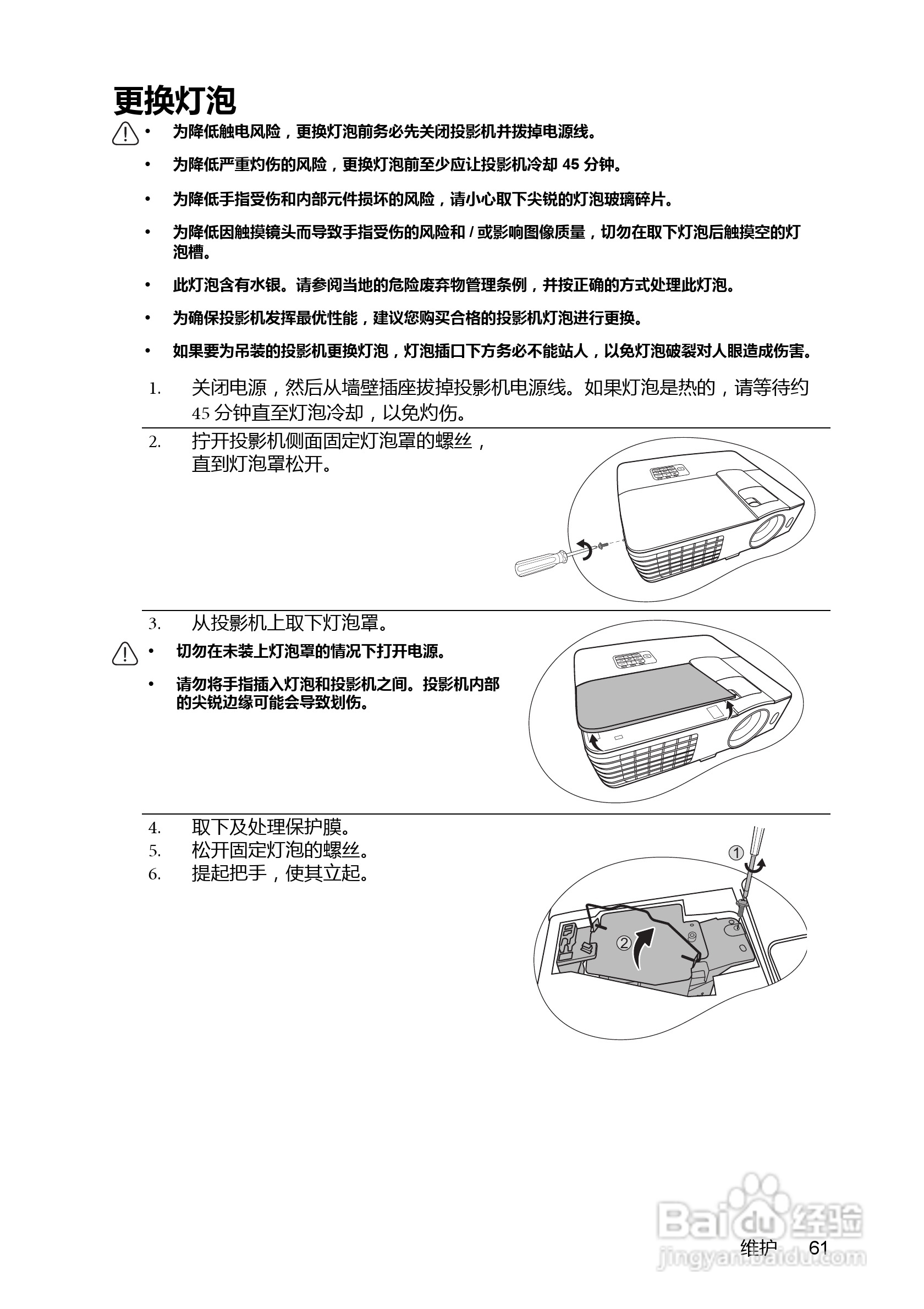 更换灯泡

• 为降低触电风险，更换灯泡前务必先关闭投影机并拔掉电源线。

• 为降低严重灼伤的风险，更换灯泡前至少应让投影机冷却 45 分钟。

• 为降低手指受伤和内部元件损坏的风险，请小心取下尖锐的灯泡玻璃碎片。

• 为降低因触摸镜头而导致手指受伤的风险和 / 或影响图像质量，切勿在取下灯泡后触摸空的灯泡槽。

• 此灯泡含有水银。请参阅当地的危险废弃物管理条例，并按正确的方式处理此灯泡。

• 为确保投影机发挥最优性能，建议您购买合格的投影机灯泡进行更换。

• 如果要为吊装的投影机更换灯泡，灯泡插口下方务必不能站人，以免灯泡破裂对人眼造成伤害。

1. 关闭电源，然后从墙壁插座拔掉投影机电源线。如果灯泡是热的，请等待约 45 分钟直至灯泡冷却，以免灼伤。

2. 拧开投影机侧面固定灯泡罩的螺丝，直到灯泡罩松开。

3. 从投影机上取下灯泡罩。

• 切勿在未装上灯泡罩的情况下打开电源。

• 请勿将手指插入灯泡和投影机之间。投影机内部的尖锐边缘可能会导致划伤。

4. 取下及处理保护膜。
5. 松开固定灯泡的螺丝。
6. 提起把手，使其立起。

①
②

Baidu 经验
jingyan.baidu.com

维护 61