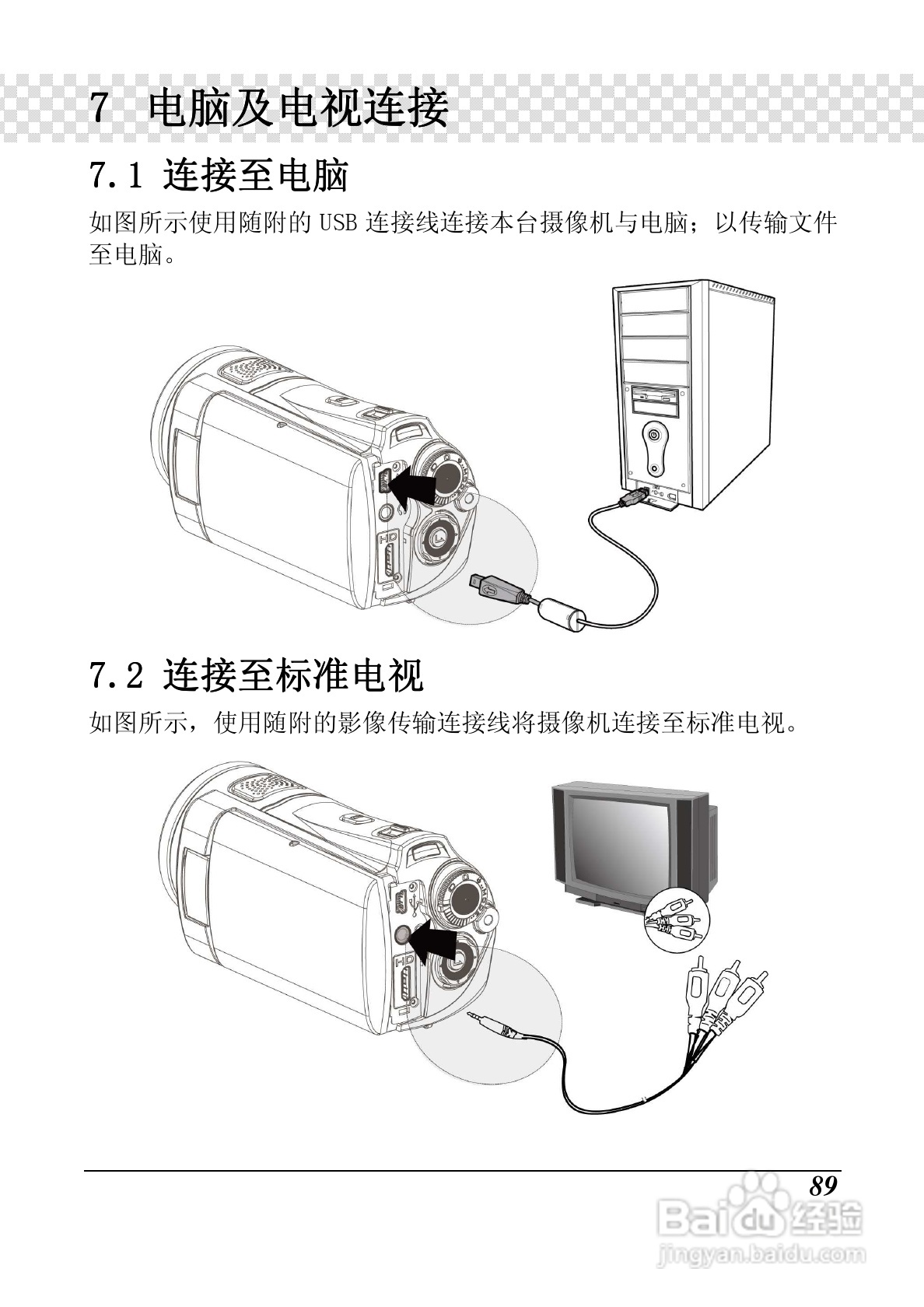 7 电脑及电视连接

7.1 连接至电脑

如图所示使用随附的 USB 连接线连接本台摄像机与电脑；以传输文件至电脑。

HD

7.2 连接至标准电视

如图所示，使用随附的影像传输连接线将摄像机连接至标准电视。

HD

89

Baidu 经验
jingyan.baidu.com