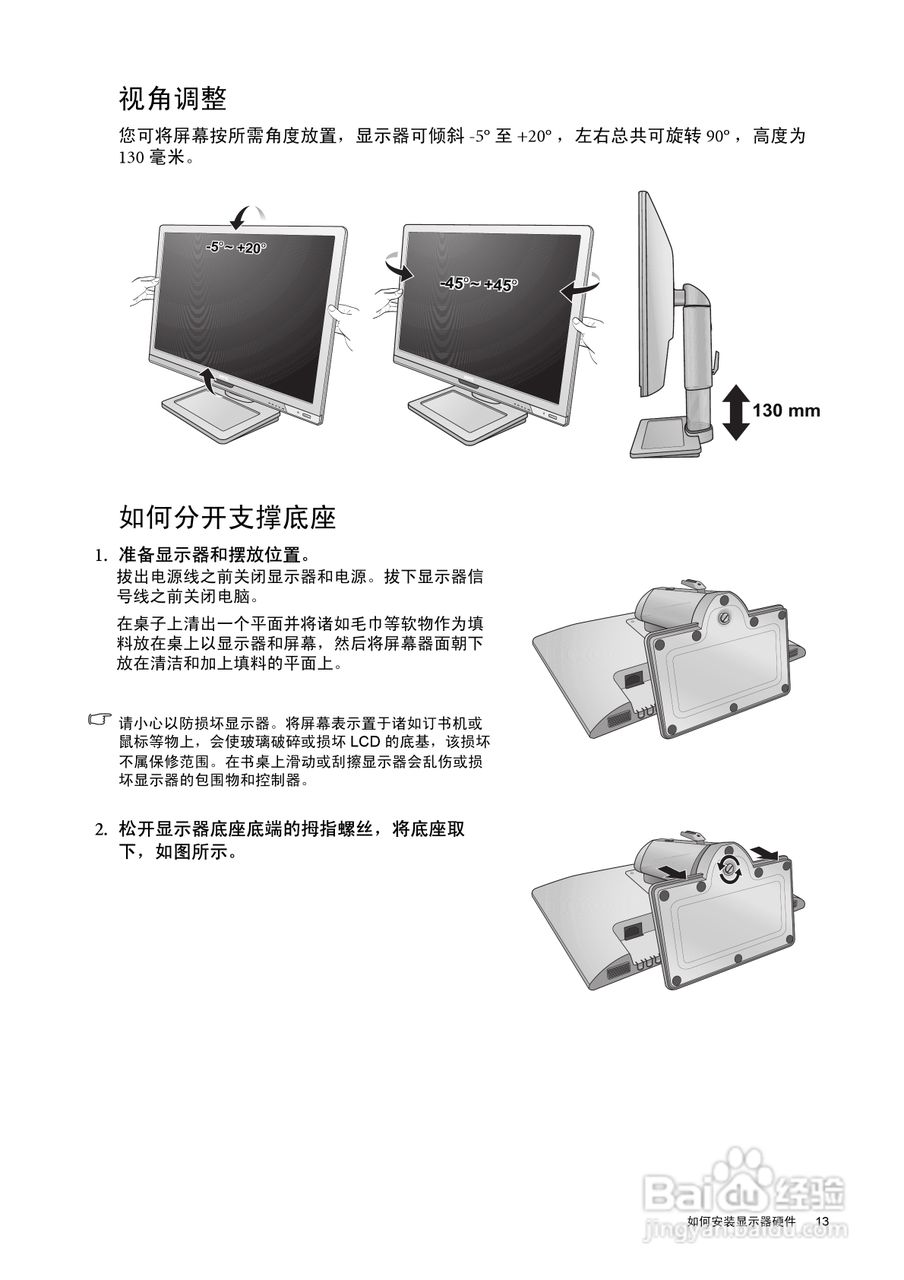 视角调整

您可将屏幕按所需角度放置，显示器可倾斜 -5° 至 +20°，左右总共可旋转 90°，高度为 130 毫米。

-5° ~ +20°

-45° ~ +45°

130 mm

如何分开支撑底座

1. 准备显示器和摆放位置。
拔出电源线之前关闭显示器和电源。拔下显示器信号线之前关闭电脑。

在桌子上清出一个平面并将诸如毛巾等软物作为填料放在桌上以显示器和屏幕，然后将屏幕器面朝下放在清洁和加上填料的平面上。

请小心以防损坏显示器。将屏幕表示置于诸如订书机或鼠标等物上，会使玻璃破碎或损坏 LCD 的底基，该损坏不属保修范围。在书桌上滑动或刮擦显示器会乱伤或损坏显示器的包围物和控制器。

2. 松开显示器底座底端的拇指螺丝，将底座取下，如图所示。

Baidu 经验
jingyan.baidu.com

如何安装显示器硬件 13