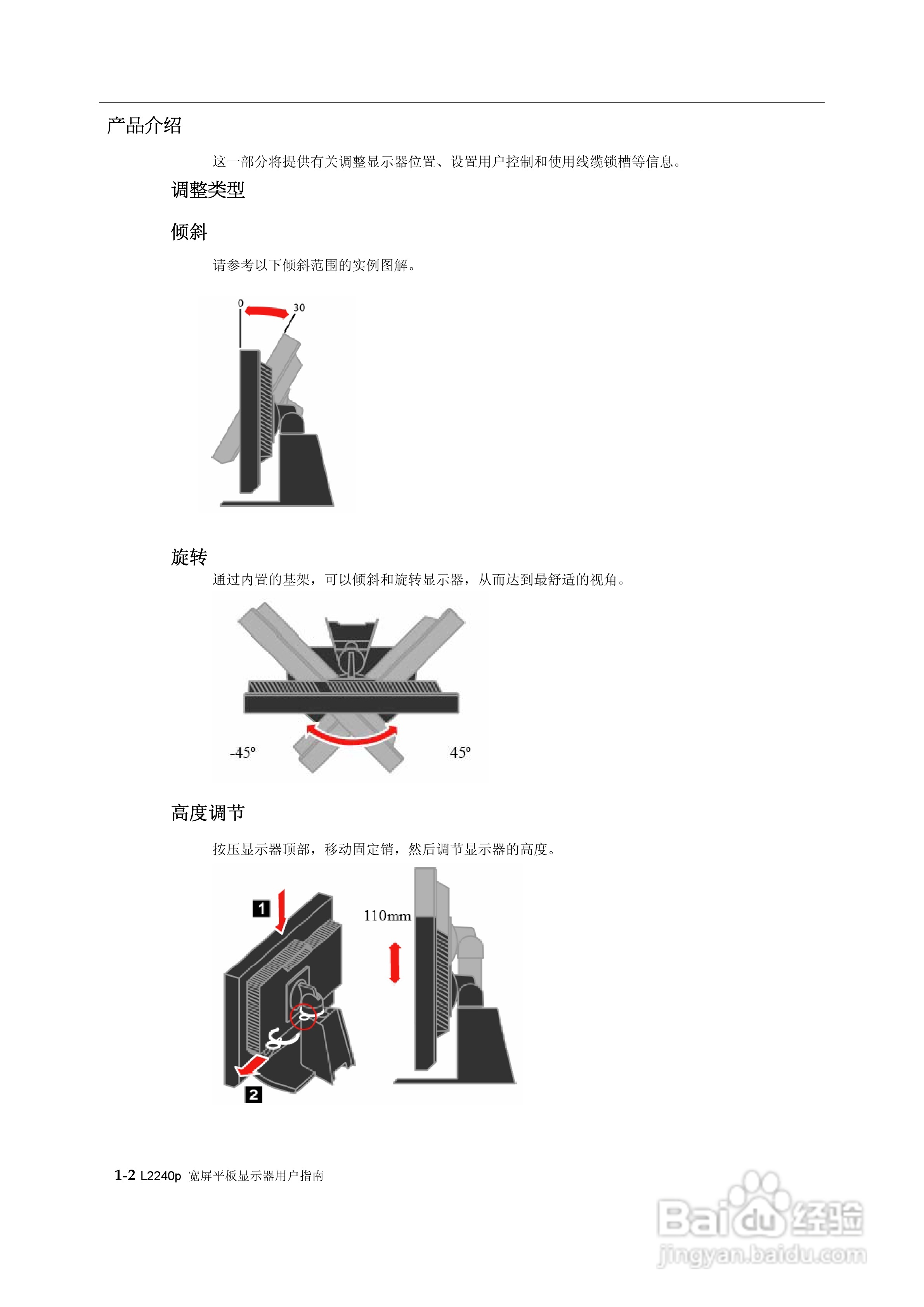 产品介绍

这一部分将提供有关调整显示器位置、设置用户控制和使用线缆锁槽等信息。

调整类型

倾斜

请参考以下倾斜范围的实例图解。

0

30

旋转

通过内置的基架，可以倾斜和旋转显示器，从而达到最舒适的视角。

-45°

45°

高度调节

按压显示器顶部，移动固定销，然后调节显示器的高度。

1

110mm

2

1-2 L2240p 宽屏平板显示器用户指南

Baidu 经验
jingyan.baidu.com