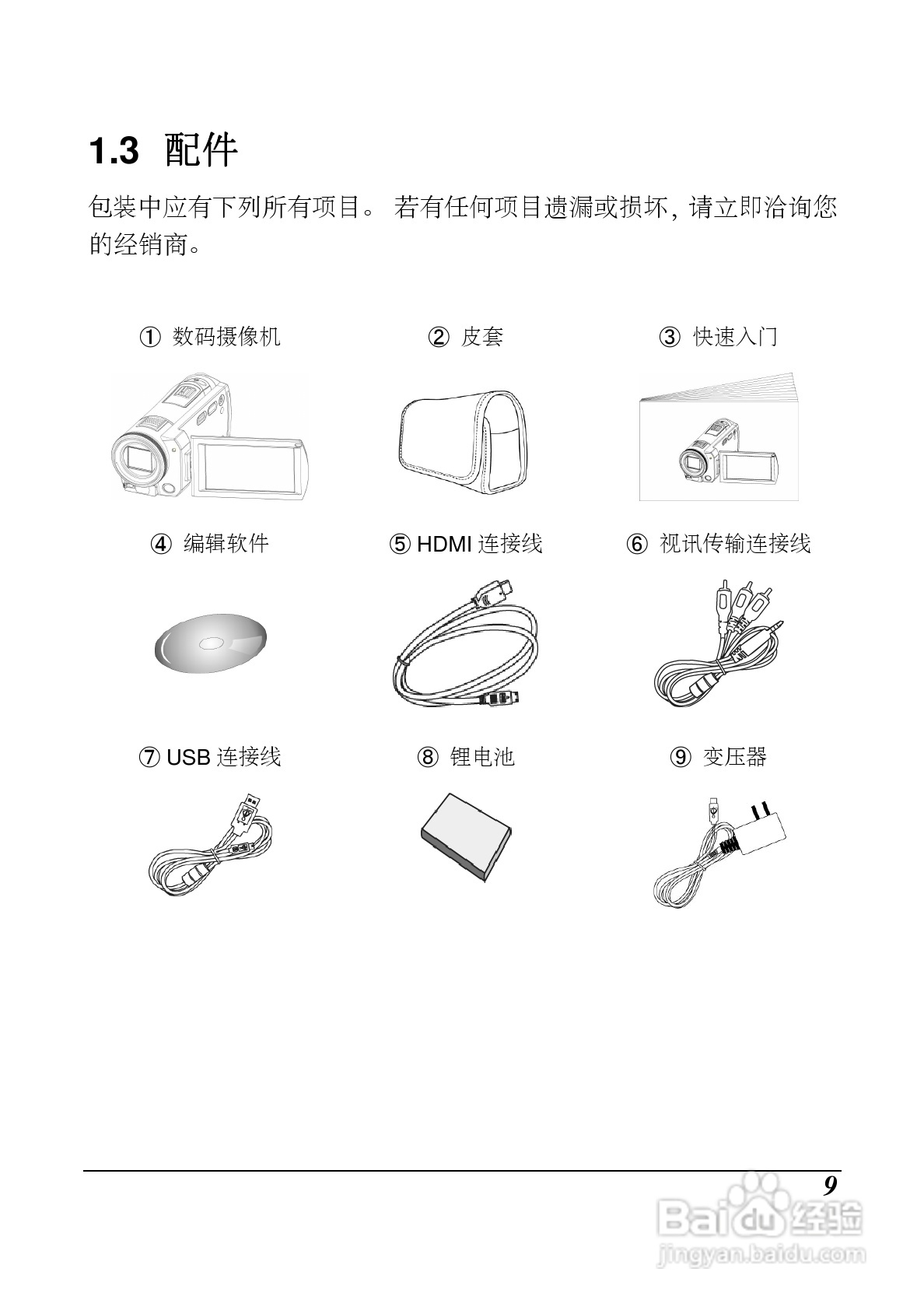 1.3 配件

包装中应有下列所有项目。 若有任何项目遗漏或损坏, 请立即洽询您的经销商。

① 数码摄像机

② 皮套

③ 快速入门

④ 编辑软件

⑤ HDMI 连接线

⑥ 视讯传输连接线

⑦ USB 连接线

⑧ 锂电池

⑨ 变压器

9

Baidu 经验
jingyan.baidu.com