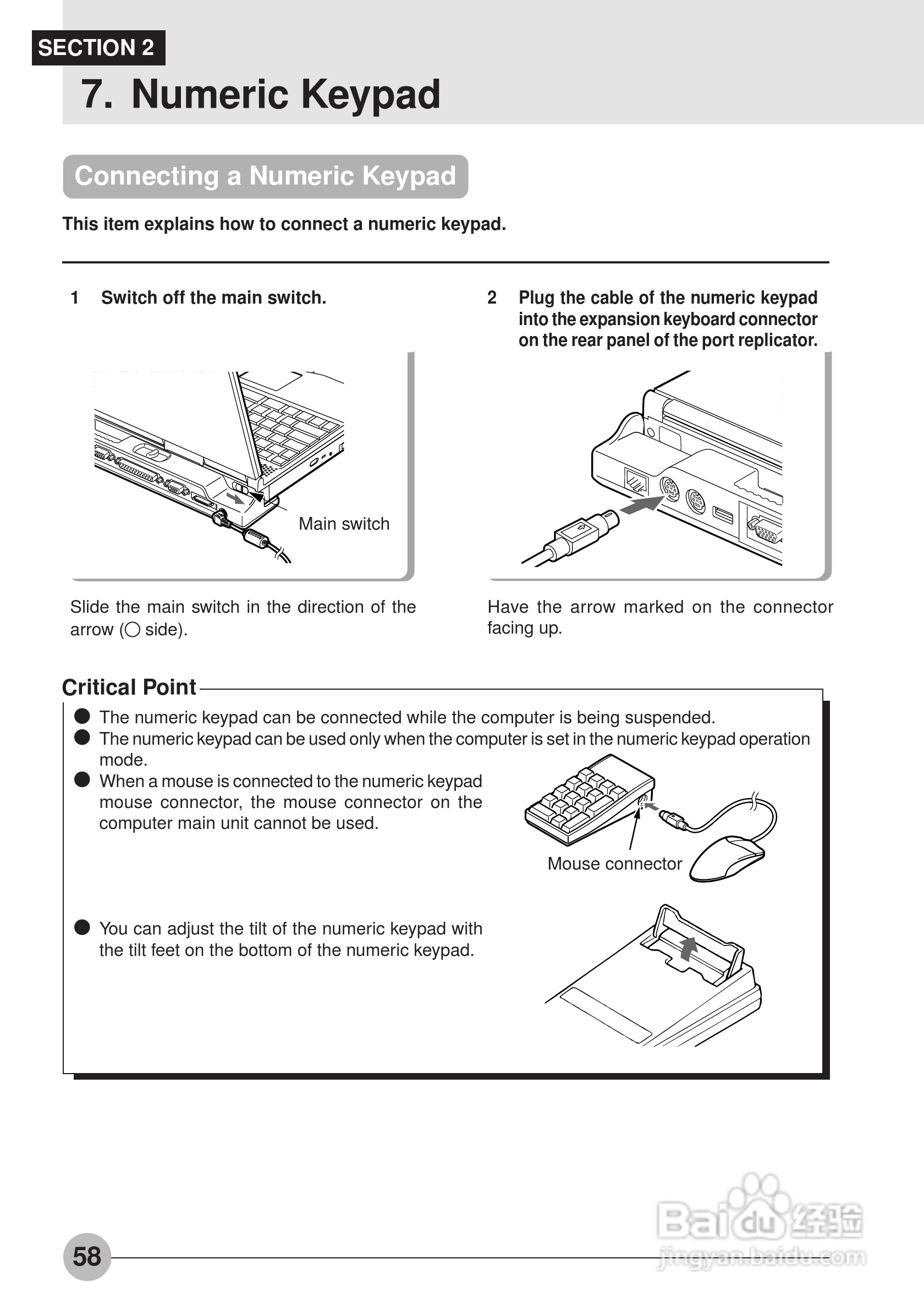 SECTION 2

7. Numeric Keypad

Connecting a Numeric Keypad

This item explains how to connect a numeric keypad.

1 Switch off the main switch.

Main switch

Slide the main switch in the direction of the arrow (○ side).

2 Plug the cable of the numeric keypad into the expansion keyboard connector on the rear panel of the port replicator.

Have the arrow marked on the connector facing up.

Critical Point

● The numeric keypad can be connected while the computer is being suspended.
● The numeric keypad can be used only when the computer is set in the numeric keypad operation mode.
● When a mouse is connected to the numeric keypad mouse connector, the mouse connector on the computer main unit cannot be used.

Mouse connector

● You can adjust the tilt of the numeric keypad with the tilt feet on the bottom of the numeric keypad.

58

Baidu 经验
jingyan.baidu.com