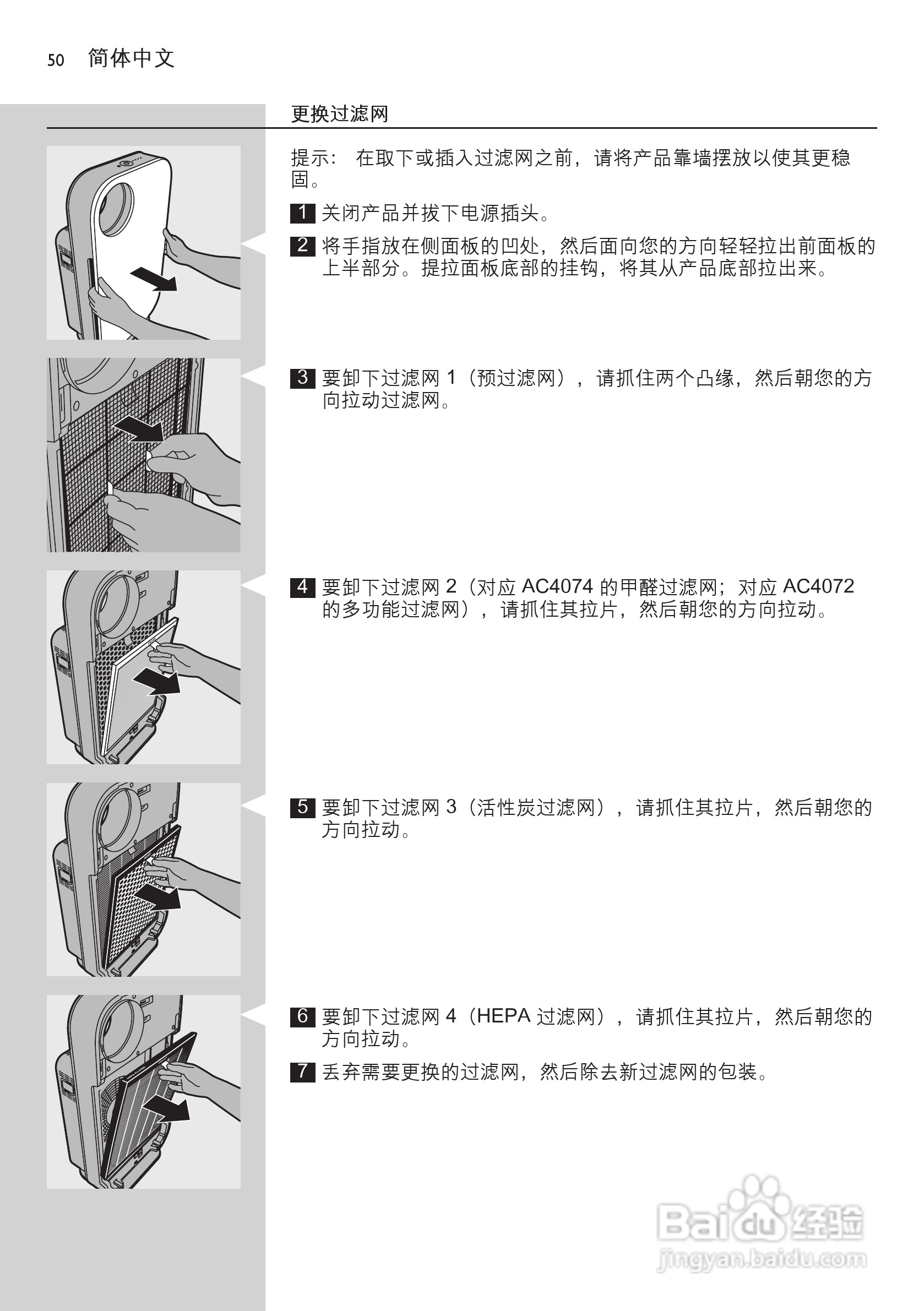 50 简体中文

更换过滤网

提示： 在取下或插入过滤网之前，请将产品靠墙摆放以使其更稳固。

1 关闭产品并拔下电源插头。

2 将手指放在侧面板的凹处，然后面向您的方向轻轻拉出前面板的上半部分。提拉面板底部的挂钩，将其从产品底部拉出来。

3 要卸下过滤网 1（预过滤网），请抓住两个凸缘，然后朝您的方向拉动过滤网。

4 要卸下过滤网 2（对应 AC4074 的甲醛过滤网；对应 AC4072 的多功能过滤网），请抓住其拉片，然后朝您的方向拉动。

5 要卸下过滤网 3（活性炭过滤网），请抓住其拉片，然后朝您的方向拉动。

6 要卸下过滤网 4（HEPA 过滤网），请抓住其拉片，然后朝您的方向拉动。

7 丢弃需要更换的过滤网，然后除去新过滤网的包装。

Baidu 经验
jingyan.baidu.com