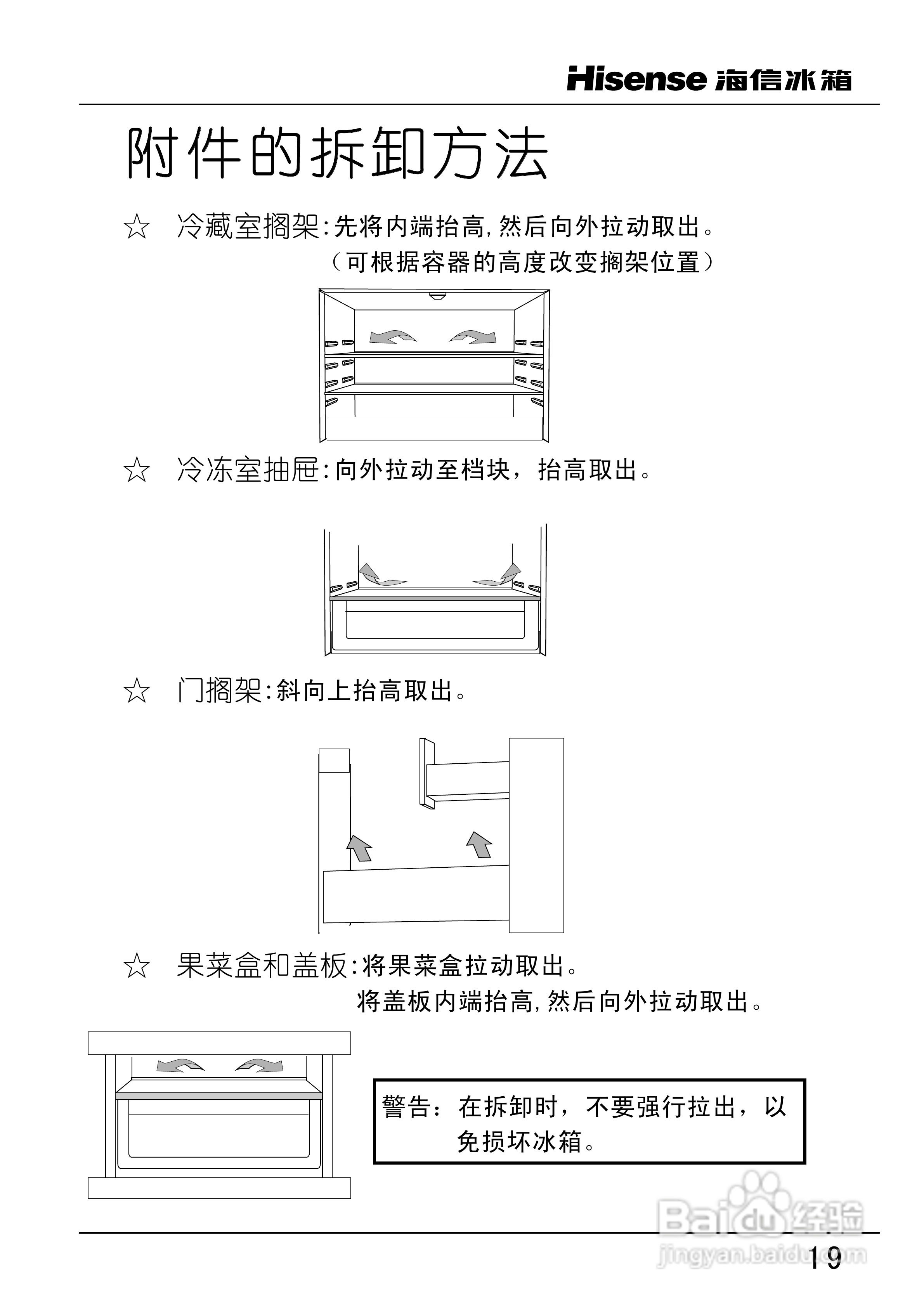 Hisense 海信冰箱

附件的拆卸方法

☆ 冷藏室搁架:先将内端抬高,然后向外拉动取出。
（可根据容器的高度改变搁架位置）

☆ 冷冻室抽屉:向外拉动至档块，抬高取出。

☆ 门搁架:斜向上抬高取出。

☆ 果菜盒和盖板:将果菜盒拉动取出。
将盖板内端抬高,然后向外拉动取出。

警告：在拆卸时，不要强行拉出，以免损坏冰箱。

Baidu经验
jingyan.baidu.com

19